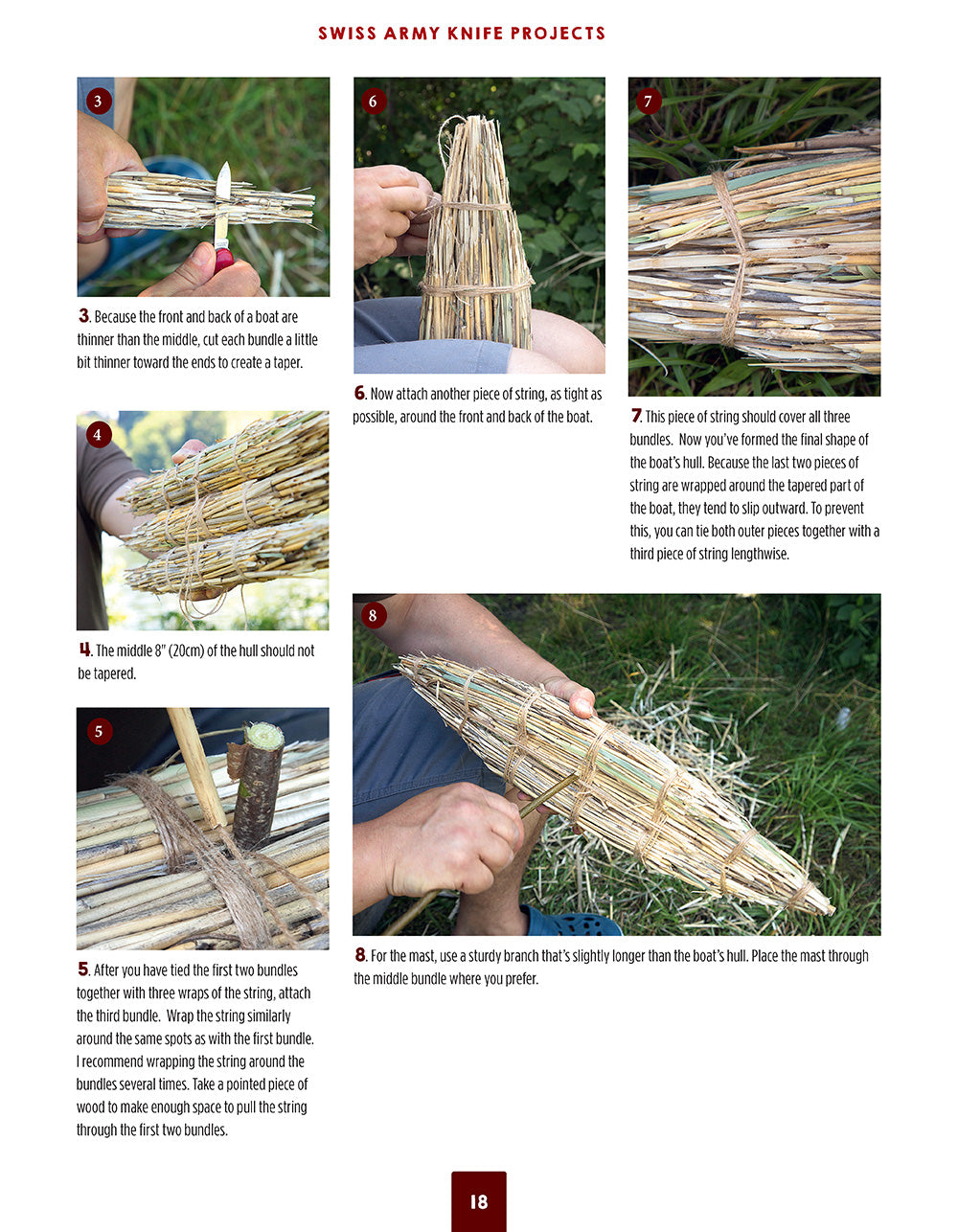 SWISS ARMY KNIFE PROJECTS

3

3. Because the front and back of a boat are thinner than the middle, cut each bundle a little bit thinner toward the ends to create a taper.

4

4. The middle 8" (20cm) of the hull should not be tapered.

5

5. After you have tied the first two bundles together with three wraps of the string, attach the third bundle. Wrap the string similarly around the same spots as with the first bundle. I recommend wrapping the string around the bundles several times. Take a pointed piece of wood to make enough space to pull the string through the first two bundles.

6

6. Now attach another piece of string, as tight as possible, around the front and back of the boat.

7

7. This piece of string should cover all three bundles. Now you've formed the final shape of the boat's hull. Because the last two pieces of string are wrapped around the tapered part of the boat, they tend to slip outward. To prevent this, you can tie both outer pieces together with a third piece of string lengthwise.

8

8. For the mast, use a sturdy branch that's slightly longer than the boat's hull. Place the mast through the middle bundle where you prefer.

18