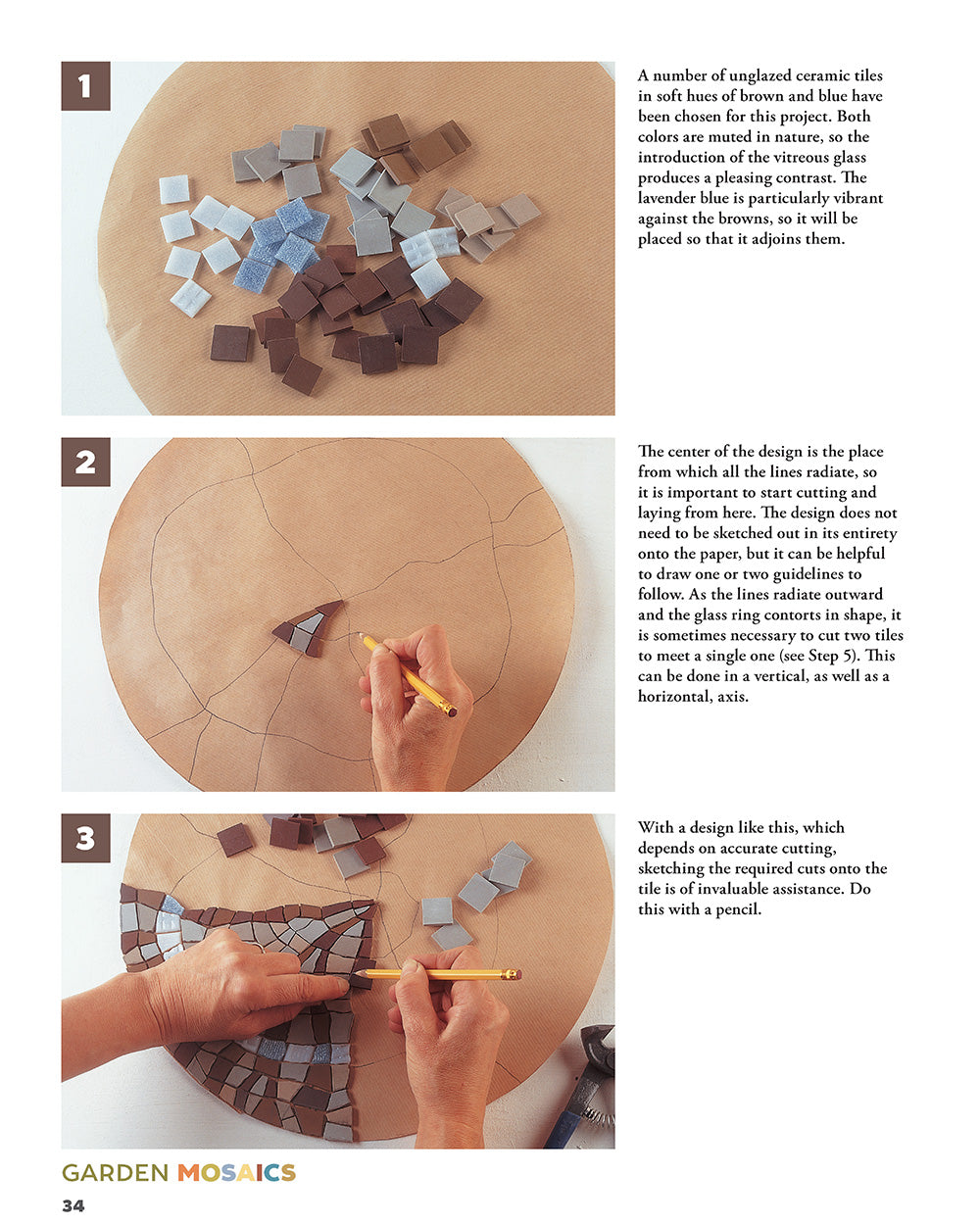 1

A number of unglazed ceramic tiles in soft hues of brown and blue have been chosen for this project. Both colors are muted in nature, so the introduction of the vitreous glass produces a pleasing contrast. The lavender blue is particularly vibrant against the browns, so it will be placed so that it adjoins them.

2

The center of the design is the place from which all the lines radiate, so it is important to start cutting and laying from here. The design does not need to be sketched out in its entirety onto the paper, but it can be helpful to draw one or two guidelines to follow. As the lines radiate outward and the glass ring contorts in shape, it is sometimes necessary to cut two tiles to meet a single one (see Step 5). This can be done in a vertical, as well as a horizontal, axis.

3

With a design like this, which depends on accurate cutting, sketching the required cuts onto the tile is of invaluable assistance. Do this with a pencil.

GARDEN MOSAICS
34