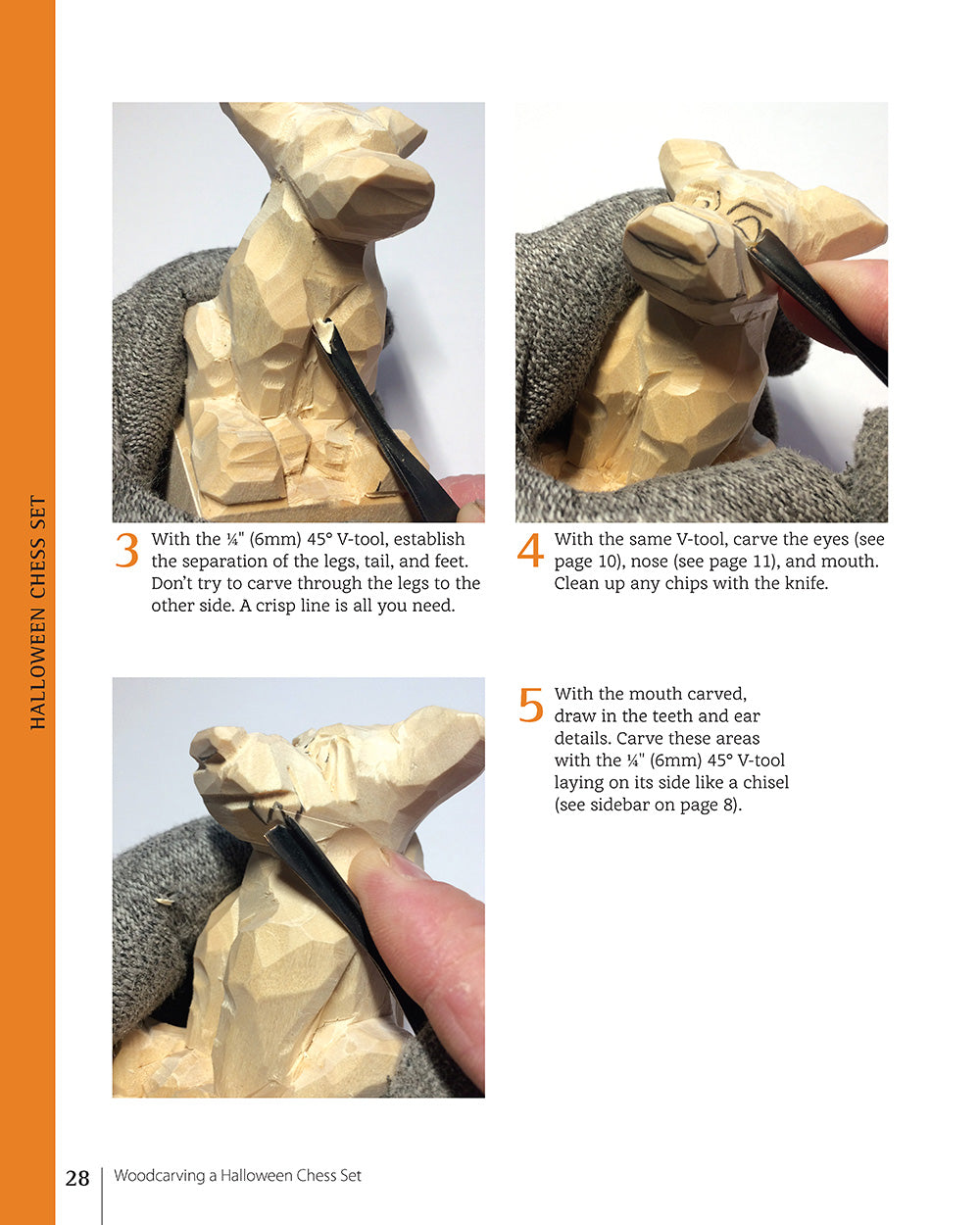 HALLOWEEN CHESS SET

3 With the ¼" (6mm) 45° V-tool, establish the separation of the legs, tail, and feet. Don't try to carve through the legs to the other side. A crisp line is all you need.

4 With the same V-tool, carve the eyes (see page 10), nose (see page 11), and mouth. Clean up any chips with the knife.

5 With the mouth carved, draw in the teeth and ear details. Carve these areas with the ¼" (6mm) 45° V-tool laying on its side like a chisel (see sidebar on page 8).

28 Woodcarving a Halloween Chess Set