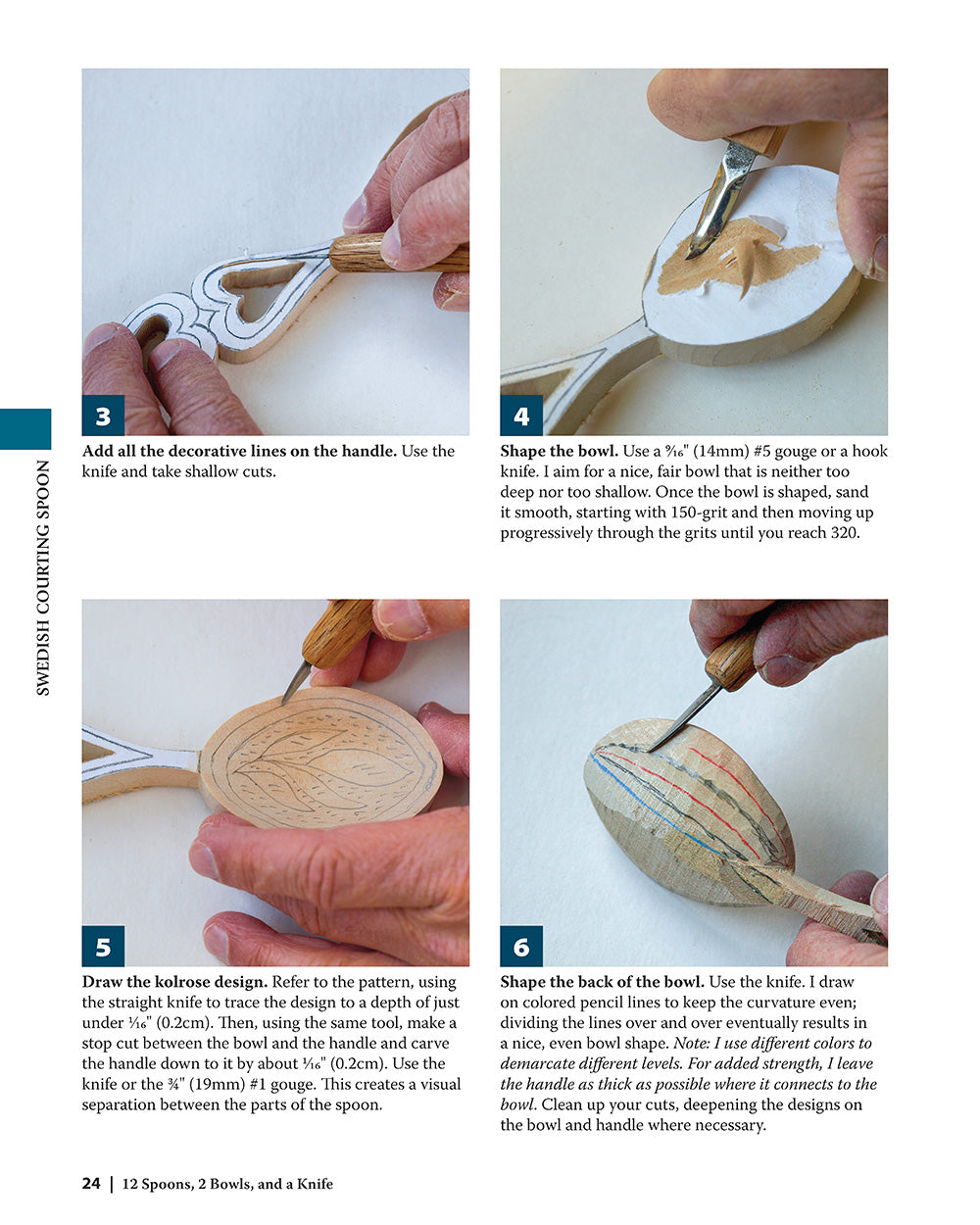 SWEDISH COURTING SPOON

3

**Add all the decorative lines on the handle.** Use the knife and take shallow cuts.

4

**Shape the bowl.** Use a $\frac{9}{16}$" (14mm) #5 gouge or a hook knife. I aim for a nice, fair bowl that is neither too deep nor too shallow. Once the bowl is shaped, sand it smooth, starting with 150-grit and then moving up progressively through the grits until you reach 320.

5

**Draw the kolrose design.** Refer to the pattern, using the straight knife to trace the design to a depth of just under $\frac{1}{16}$" (0.2cm). Then, using the same tool, make a stop cut between the bowl and the handle and carve the handle down to it by about $\frac{1}{16}$" (0.2cm). Use the knife or the $\frac{3}{4}$" (19mm) #1 gouge. This creates a visual separation between the parts of the spoon.

6

**Shape the back of the bowl.** Use the knife. I draw on colored pencil lines to keep the curvature even; dividing the lines over and over eventually results in a nice, even bowl shape. *Note: I use different colors to demarcate different levels. For added strength, I leave the handle as thick as possible where it connects to the bowl.* Clean up your cuts, deepening the designs on the bowl and handle where necessary.

24 | 12 Spoons, 2 Bowls, and a Knife