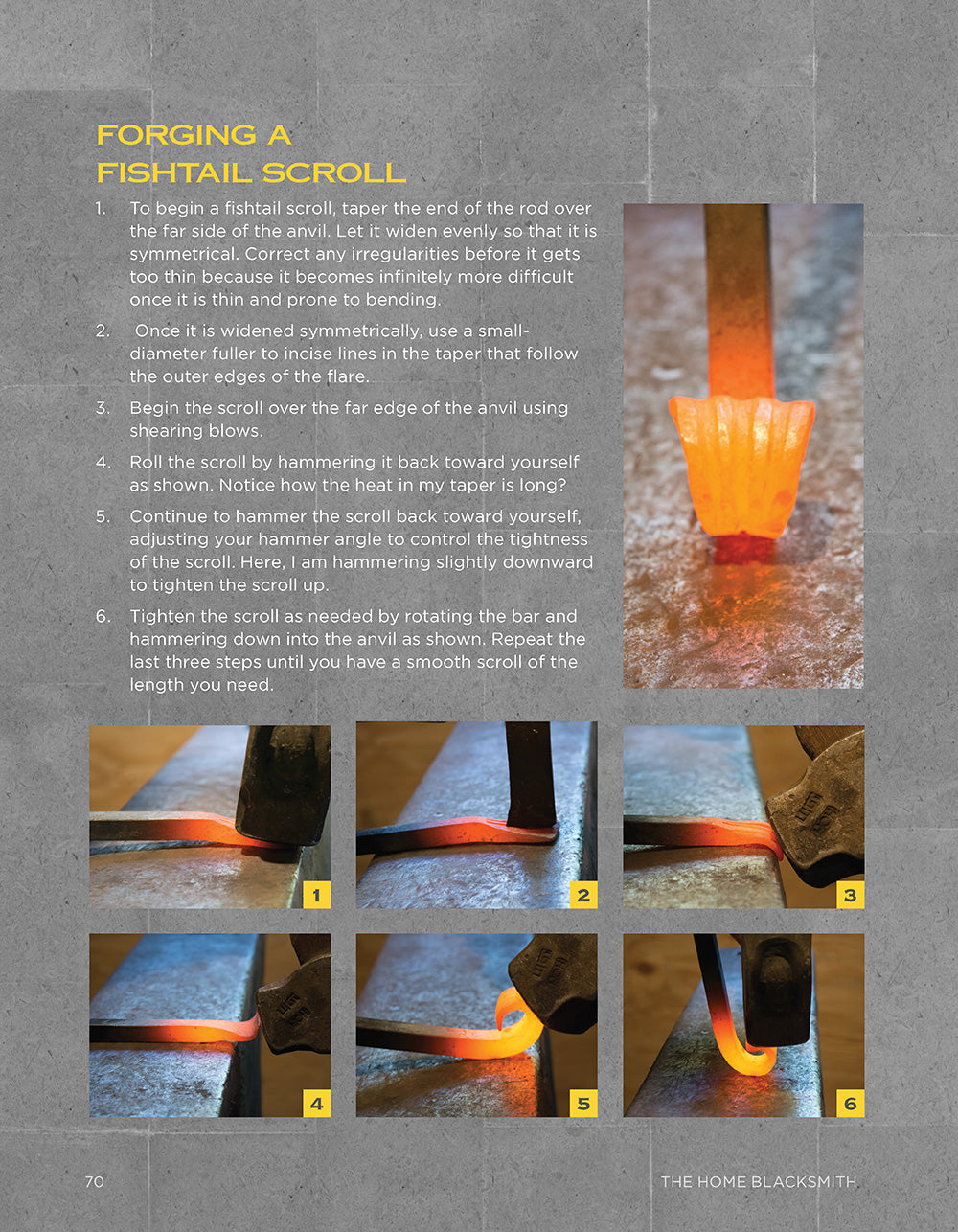 FORGING A FISHTAIL SCROLL

1. To begin a fishtail scroll, taper the end of the rod over the far side of the anvil. Let it widen evenly so that it is symmetrical. Correct any irregularities before it gets too thin because it becomes infinitely more difficult once it is thin and prone to bending.

2. Once it is widened symmetrically, use a small-diameter fuller to incise lines in the taper that follow the outer edges of the flare.

3. Begin the scroll over the far edge of the anvil using shearing blows.

4. Roll the scroll by hammering it back toward yourself as shown. Notice how the heat in my taper is long?

5. Continue to hammer the scroll back toward yourself, adjusting your hammer angle to control the tightness of the scroll. Here, I am hammering slightly downward to tighten the scroll up.

6. Tighten the scroll as needed by rotating the bar and hammering down into the anvil as shown. Repeat the last three steps until you have a smooth scroll of the length you need.

1

2

3

4

5

6

70

THE HOME BLACKSMITH