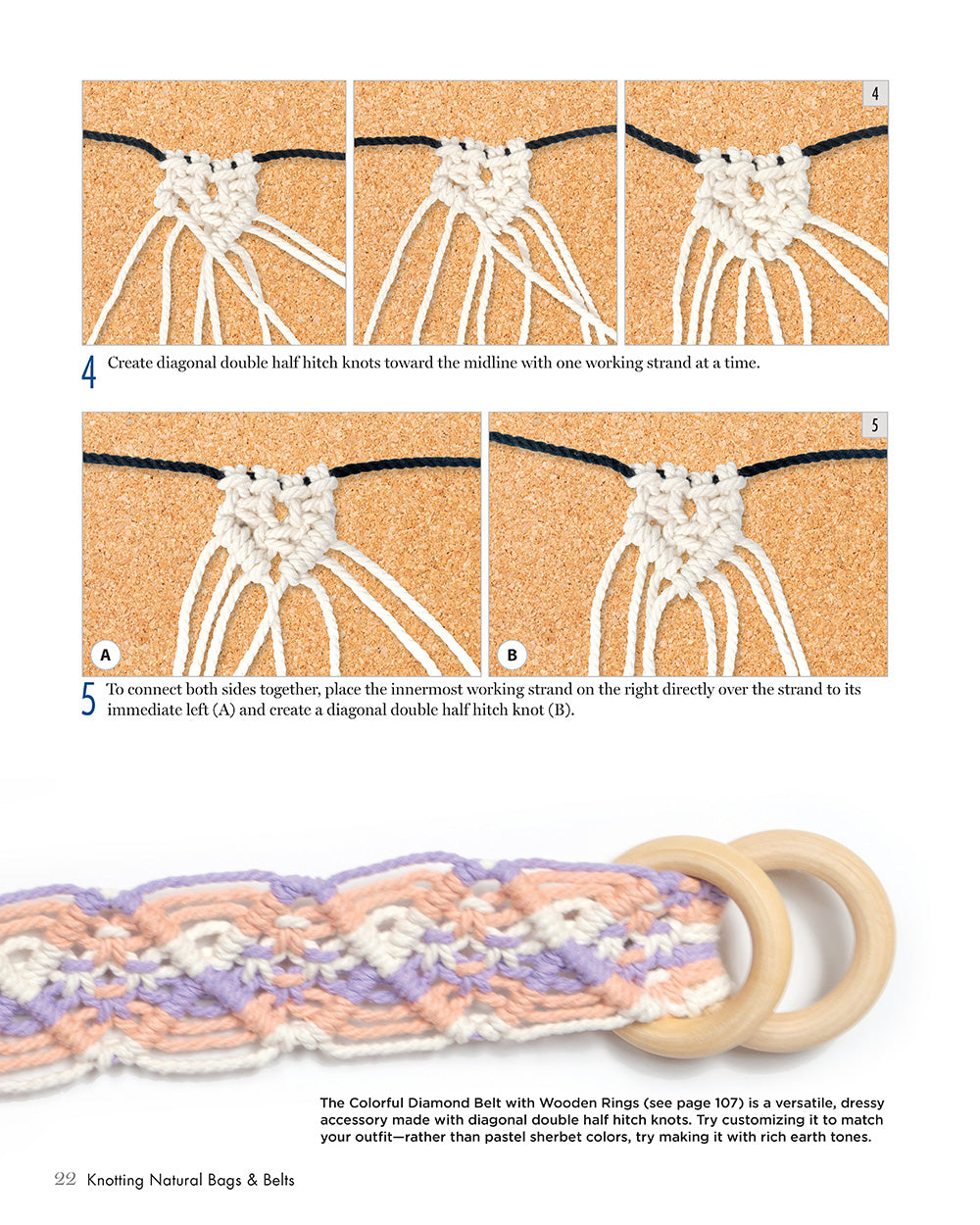 4

4 Create diagonal double half hitch knots toward the midline with one working strand at a time.

5

A

B

5 To connect both sides together, place the innermost working strand on the right directly over the strand to its immediate left (A) and create a diagonal double half hitch knot (B).

The Colorful Diamond Belt with Wooden Rings (see page 107) is a versatile, dressy accessory made with diagonal double half hitch knots. Try customizing it to match your outfit—rather than pastel sherbet colors, try making it with rich earth tones.

22 Knotting Natural Bags & Belts