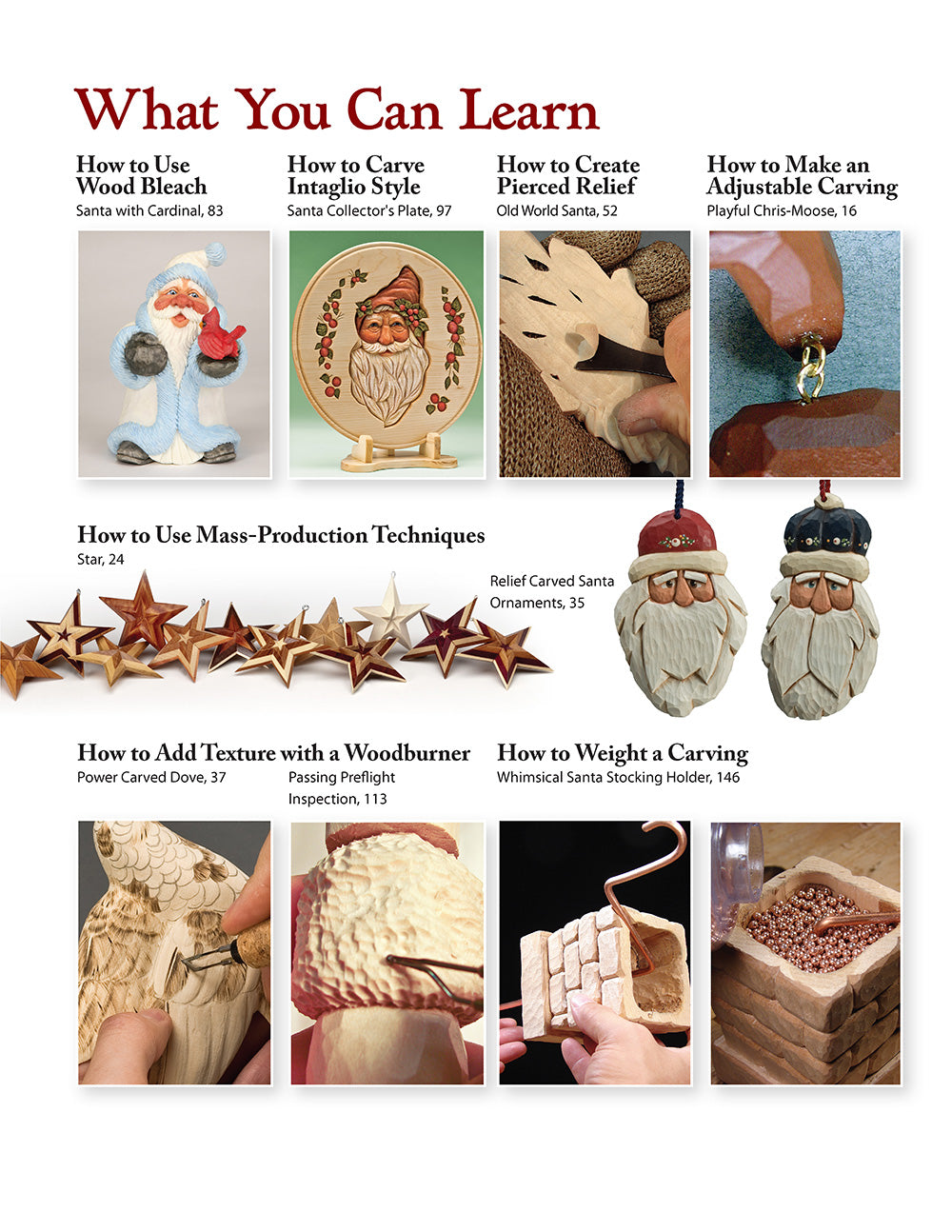 What You Can Learn

How to Use Wood Bleach
Santa with Cardinal, 83

How to Carve Intaglio Style
Santa Collector's Plate, 97

How to Create Pierced Relief
Old World Santa, 52

How to Make an Adjustable Carving
Playful Chris-Moose, 16

How to Use Mass-Production Techniques
Star, 24

Relief Carved Santa Ornaments, 35

How to Add Texture with a Woodburner
Power Carved Dove, 37

Passing Preflight Inspection, 113

How to Weight a Carving
Whimsical Santa Stocking Holder, 146