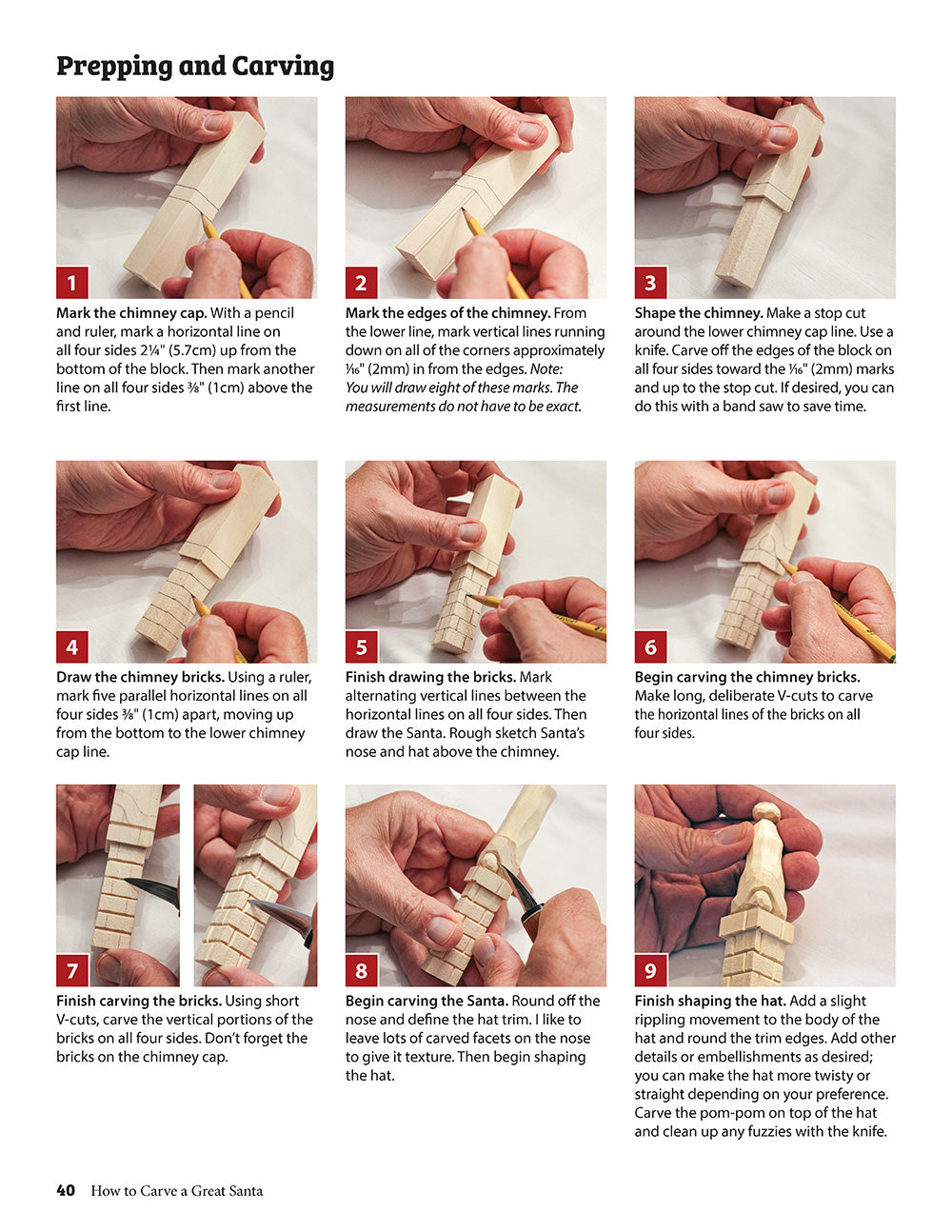 Prepping and Carving

1

Mark the chimney cap. With a pencil and ruler, mark a horizontal line on all four sides 2¼" (5.7cm) up from the bottom of the block. Then mark another line on all four sides ⅜" (1cm) above the first line.

2

Mark the edges of the chimney. From the lower line, mark vertical lines running down on all of the corners approximately ¹⁄₁₆" (2mm) in from the edges. Note: You will draw eight of these marks. The measurements do not have to be exact.

3

Shape the chimney. Make a stop cut around the lower chimney cap line. Use a knife. Carve off the edges of the block on all four sides toward the ¹⁄₁₆" (2mm) marks and up to the stop cut. If desired, you can do this with a band saw to save time.

4

Draw the chimney bricks. Using a ruler, mark five parallel horizontal lines on all four sides ⅜" (1cm) apart, moving up from the bottom to the lower chimney cap line.

5

Finish drawing the bricks. Mark alternating vertical lines between the horizontal lines on all four sides. Then draw the Santa. Rough sketch Santa's nose and hat above the chimney.

6

Begin carving the chimney bricks. Make long, deliberate V-cuts to carve the horizontal lines of the bricks on all four sides.

7

Finish carving the bricks. Using short V-cuts, carve the vertical portions of the bricks on all four sides. Don't forget the bricks on the chimney cap.

8

Begin carving the Santa. Round off the nose and define the hat trim. I like to leave lots of carved facets on the nose to give it texture. Then begin shaping the hat.

9

Finish shaping the hat. Add a slight rippling movement to the body of the hat and round the trim edges. Add other details or embellishments as desired; you can make the hat more twisty or straight depending on your preference. Carve the pom-pom on top of the hat and clean up any fuzzies with the knife.

40 How to Carve a Great Santa