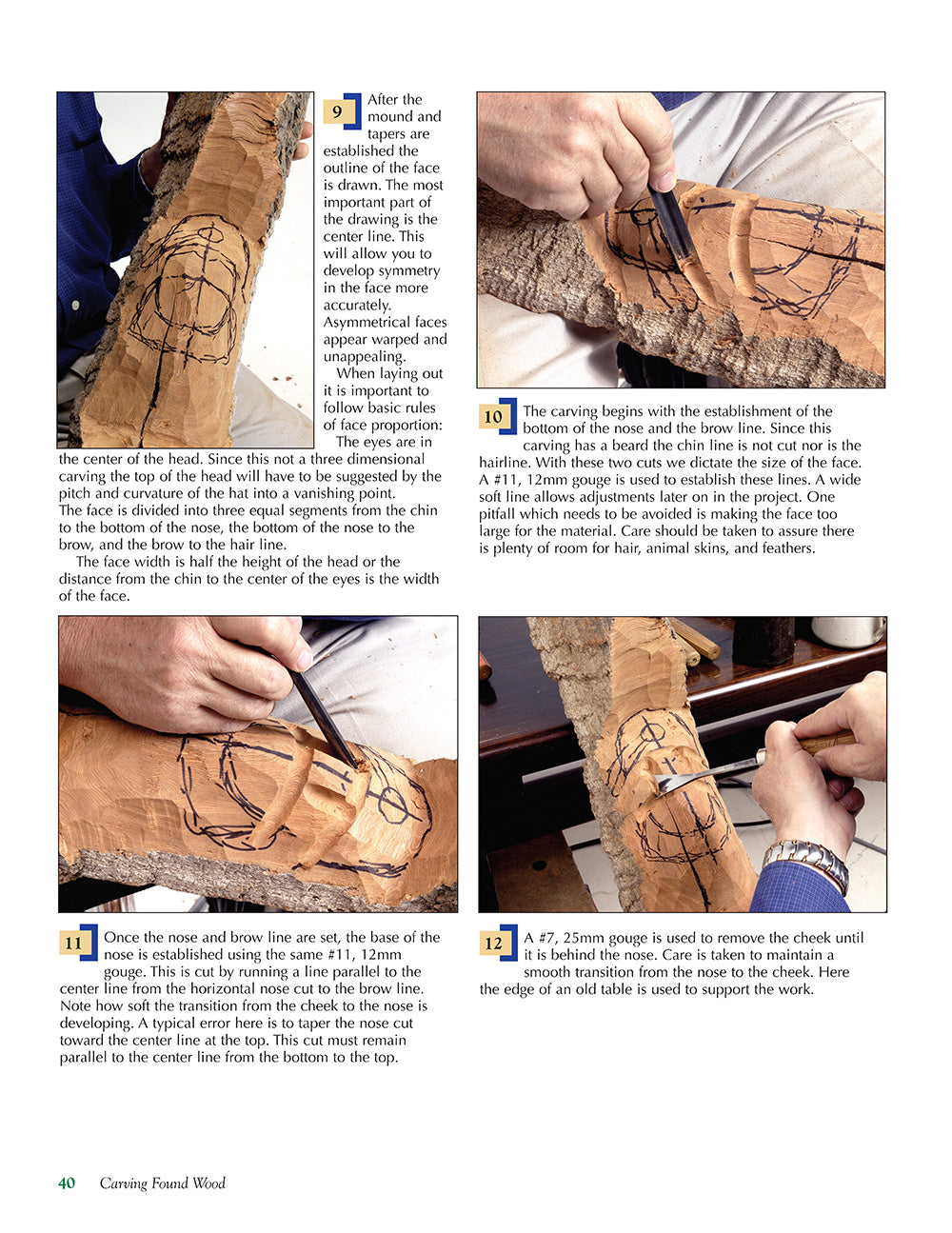 9 After the mound and tapers are established the outline of the face is drawn. The most important part of the drawing is the center line. This will allow you to develop symmetry in the face more accurately. Asymmetrical faces appear warped and unappealing.

When laying out it is important to follow basic rules of face proportion: The eyes are in the center of the head. Since this not a three dimensional carving the top of the head will have to be suggested by the pitch and curvature of the hat into a vanishing point. The face is divided into three equal segments from the chin to the bottom of the nose, the bottom of the nose to the brow, and the brow to the hair line.

The face width is half the height of the head or the distance from the chin to the center of the eyes is the width of the face.

10 The carving begins with the establishment of the bottom of the nose and the brow line. Since this carving has a beard the chin line is not cut nor is the hairline. With these two cuts we dictate the size of the face. A #11, 12mm gouge is used to establish these lines. A wide soft line allows adjustments later on in the project. One pitfall which needs to be avoided is making the face too large for the material. Care should be taken to assure there is plenty of room for hair, animal skins, and feathers.

11 Once the nose and brow line are set, the base of the nose is established using the same #11, 12mm gouge. This is cut by running a line parallel to the center line from the horizontal nose cut to the brow line. Note how soft the transition from the cheek to the nose is developing. A typical error here is to taper the nose cut toward the center line at the top. This cut must remain parallel to the center line from the bottom to the top.

12 A #7, 25mm gouge is used to remove the cheek until it is behind the nose. Care is taken to maintain a smooth transition from the nose to the cheek. Here the edge of an old table is used to support the work.

40 Carving Found Wood