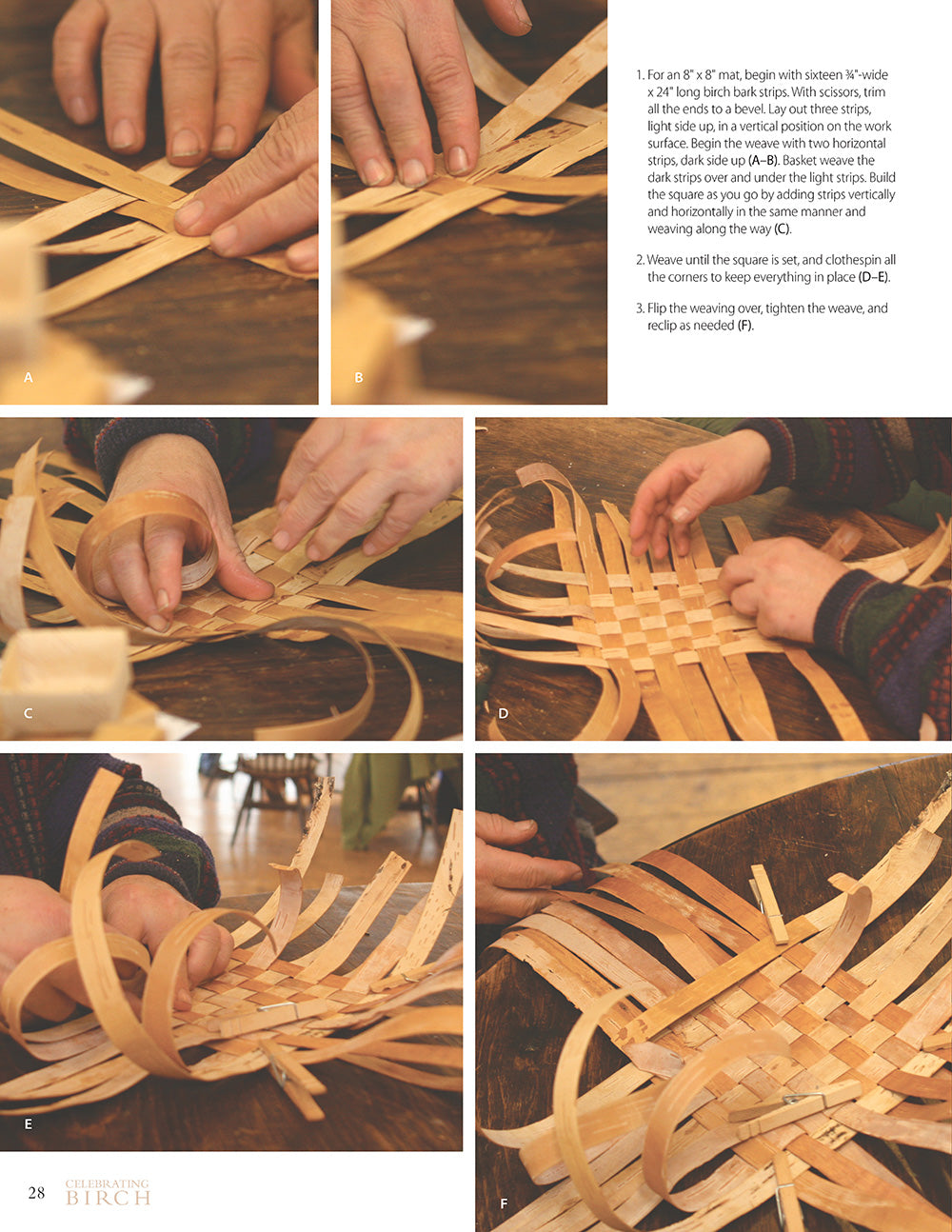 A

B

1. For an 8" x 8" mat, begin with sixteen ¾"-wide x 24" long birch bark strips. With scissors, trim all the ends to a bevel. Lay out three strips, light side up, in a vertical position on the work surface. Begin the weave with two horizontal strips, dark side up (A–B). Basket weave the dark strips over and under the light strips. Build the square as you go by adding strips vertically and horizontally in the same manner and weaving along the way (C).

2. Weave until the square is set, and clothespin all the corners to keep everything in place (D–E).

3. Flip the weaving over, tighten the weave, and reclip as needed (F).

C

D

E

F

28 CELEBRATING BIRCH