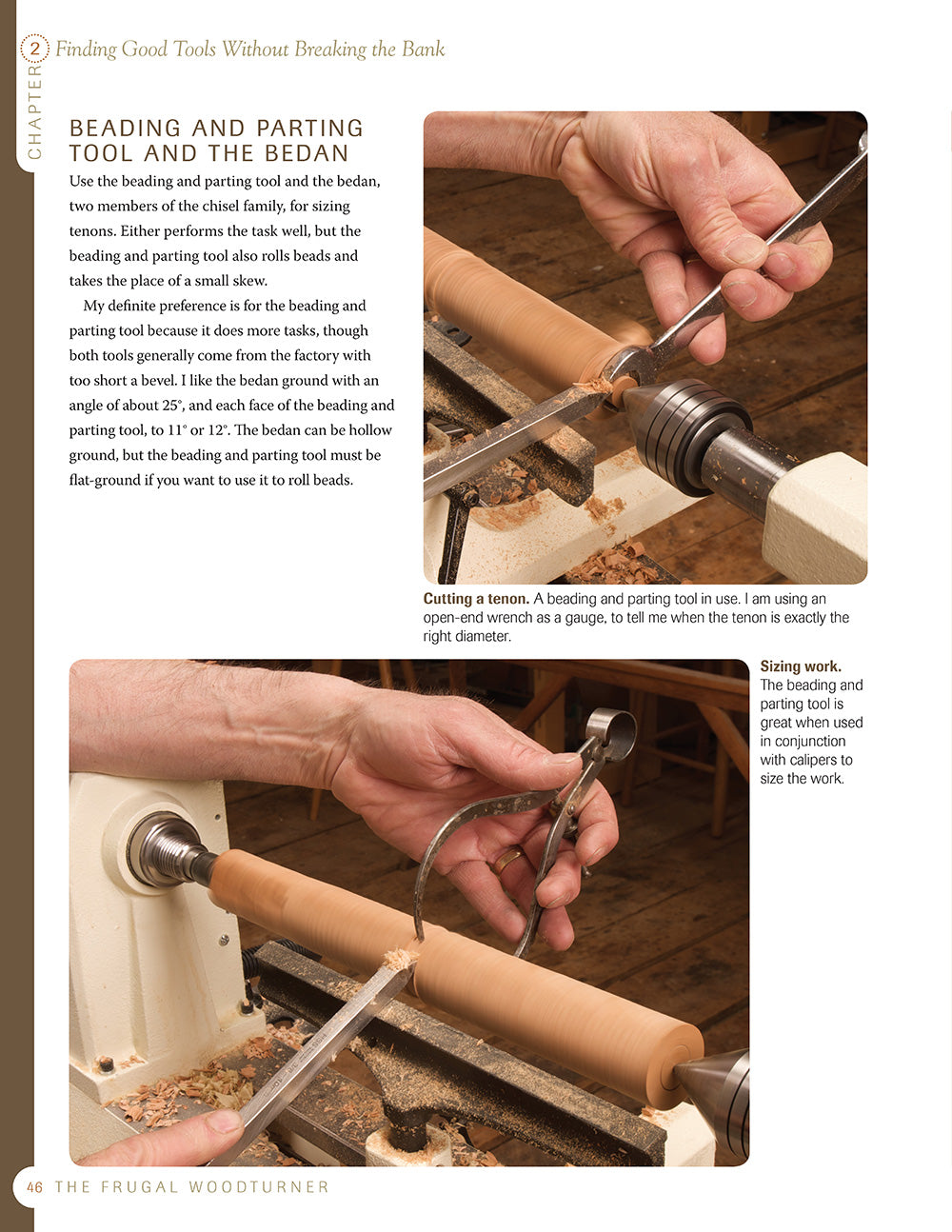 CHAPTER 2 Finding Good Tools Without Breaking the Bank

BEADING AND PARTING TOOL AND THE BEDAN

Use the beading and parting tool and the bedan, two members of the chisel family, for sizing tenons. Either performs the task well, but the beading and parting tool also rolls beads and takes the place of a small skew.

My definite preference is for the beading and parting tool because it does more tasks, though both tools generally come from the factory with too short a bevel. I like the bedan ground with an angle of about 25°, and each face of the beading and parting tool, to 11° or 12°. The bedan can be hollow ground, but the beading and parting tool must be flat-ground if you want to use it to roll beads.

**Cutting a tenon.** A beading and parting tool in use. I am using an open-end wrench as a gauge, to tell me when the tenon is exactly the right diameter.

**Sizing work.** The beading and parting tool is great when used in conjunction with calipers to size the work.

46 THE FRUGAL WOODTURNER