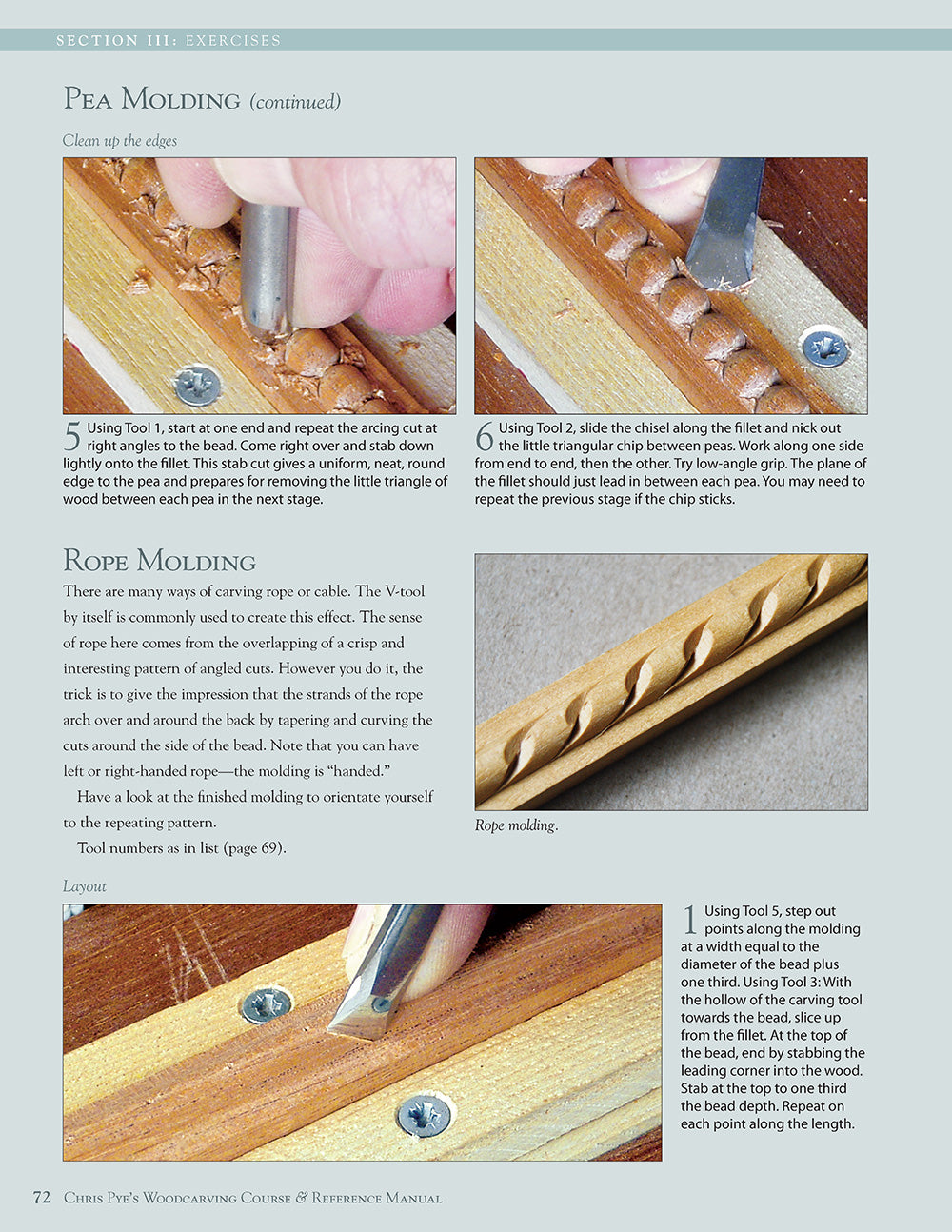 SECTION III: EXERCISES

PEA MOLDING (continued)

Clean up the edges

5 Using Tool 1, start at one end and repeat the arcing cut at right angles to the bead. Come right over and stab down lightly onto the fillet. This stab cut gives a uniform, neat, round edge to the pea and prepares for removing the little triangle of wood between each pea in the next stage.

6 Using Tool 2, slide the chisel along the fillet and nick out the little triangular chip between peas. Work along one side from end to end, then the other. Try low-angle grip. The plane of the fillet should just lead in between each pea. You may need to repeat the previous stage if the chip sticks.

ROPE MOLDING

There are many ways of carving rope or cable. The V-tool by itself is commonly used to create this effect. The sense of rope here comes from the overlapping of a crisp and interesting pattern of angled cuts. However you do it, the trick is to give the impression that the strands of the rope arch over and around the back by tapering and curving the cuts around the side of the bead. Note that you can have left or right-handed rope—the molding is "handed."

Have a look at the finished molding to orientate yourself to the repeating pattern.

Tool numbers as in list (page 69).

Rope molding.

Layout

1 Using Tool 5, step out points along the molding at a width equal to the diameter of the bead plus one third. Using Tool 3: With the hollow of the carving tool towards the bead, slice up from the fillet. At the top of the bead, end by stabbing the leading corner into the wood. Stab at the top to one third the bead depth. Repeat on each point along the length.

72 CHRIS PYE'S WOODCARVING COURSE & REFERENCE MANUAL