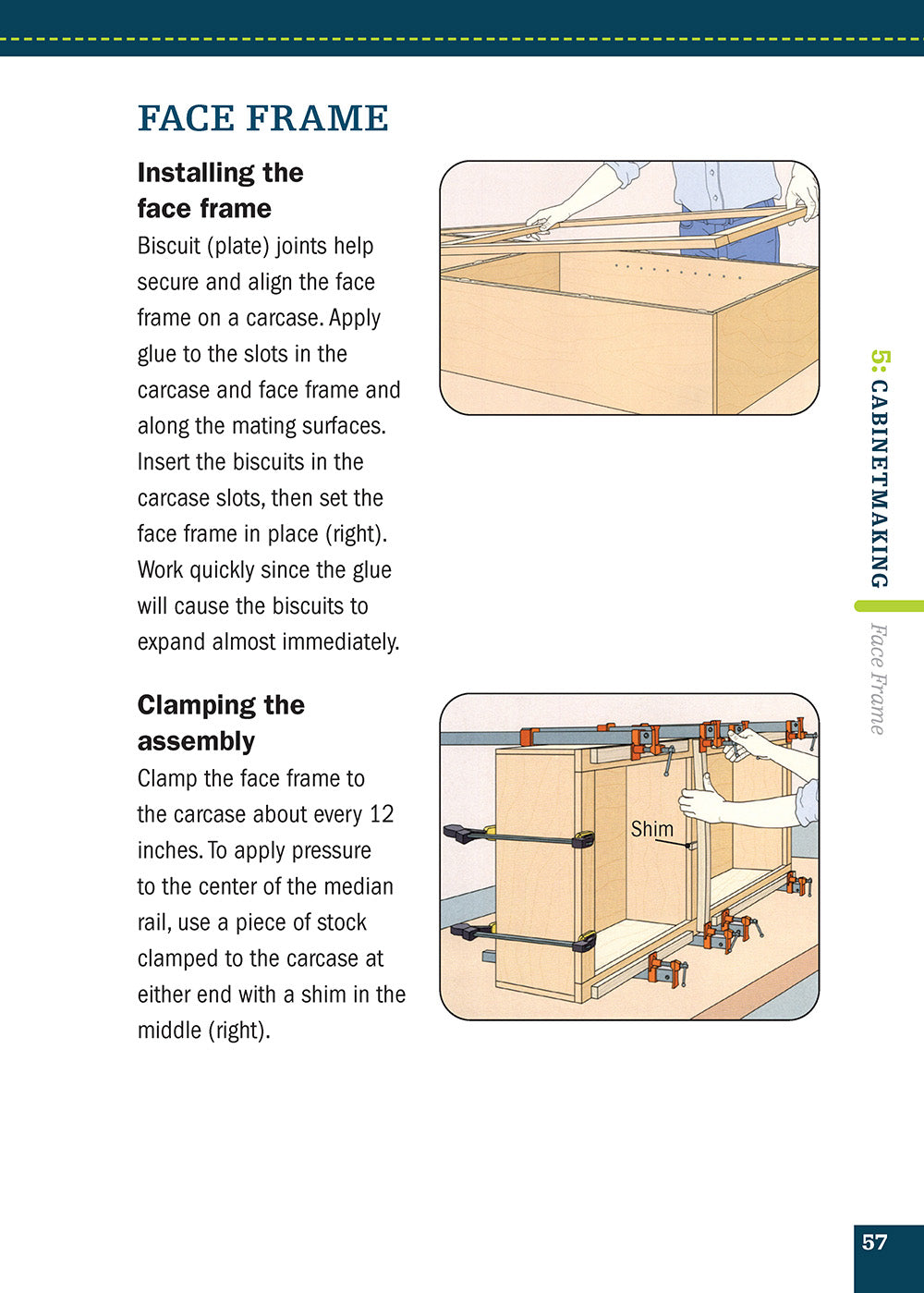 FACE FRAME

Installing the face frame

Biscuit (plate) joints help secure and align the face frame on a carcase. Apply glue to the slots in the carcase and face frame and along the mating surfaces. Insert the biscuits in the carcase slots, then set the face frame in place (right). Work quickly since the glue will cause the biscuits to expand almost immediately.

Clamping the assembly

Clamp the face frame to the carcase about every 12 inches. To apply pressure to the center of the median rail, use a piece of stock clamped to the carcase at either end with a shim in the middle (right).

Shim

5: CABINETMAKING

Face Frame

57