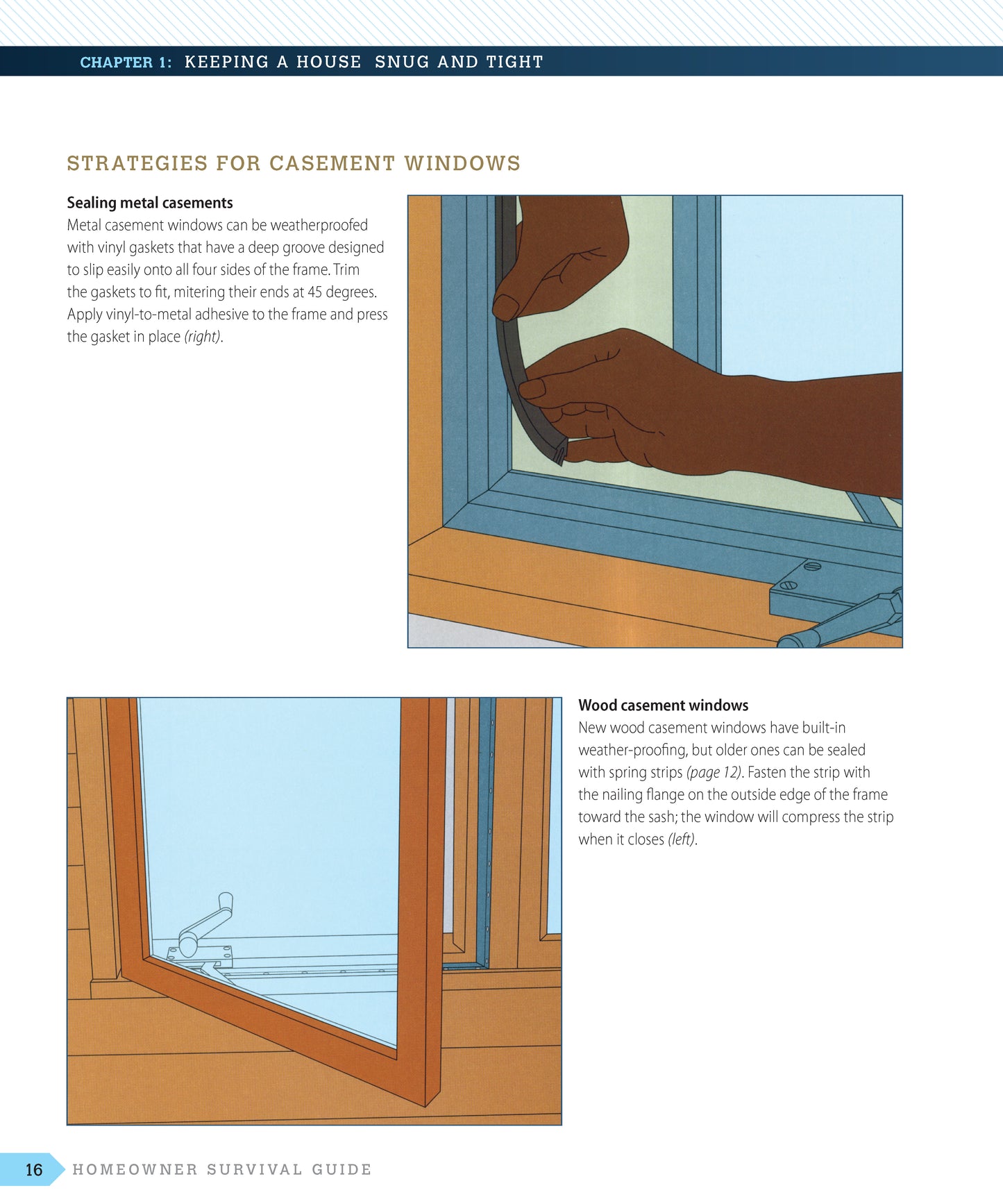 CHAPTER 1: KEEPING A HOUSE SNUG AND TIGHT

STRATEGIES FOR CASEMENT WINDOWS

Sealing metal casements
Metal casement windows can be weatherproofed with vinyl gaskets that have a deep groove designed to slip easily onto all four sides of the frame. Trim the gaskets to fit, mitering their ends at 45 degrees. Apply vinyl-to-metal adhesive to the frame and press the gasket in place (right).

Wood casement windows
New wood casement windows have built-in weather-proofing, but older ones can be sealed with spring strips (page 12). Fasten the strip with the nailing flange on the outside edge of the frame toward the sash; the window will compress the strip when it closes (left).

16 HOMEOWNER SURVIVAL GUIDE