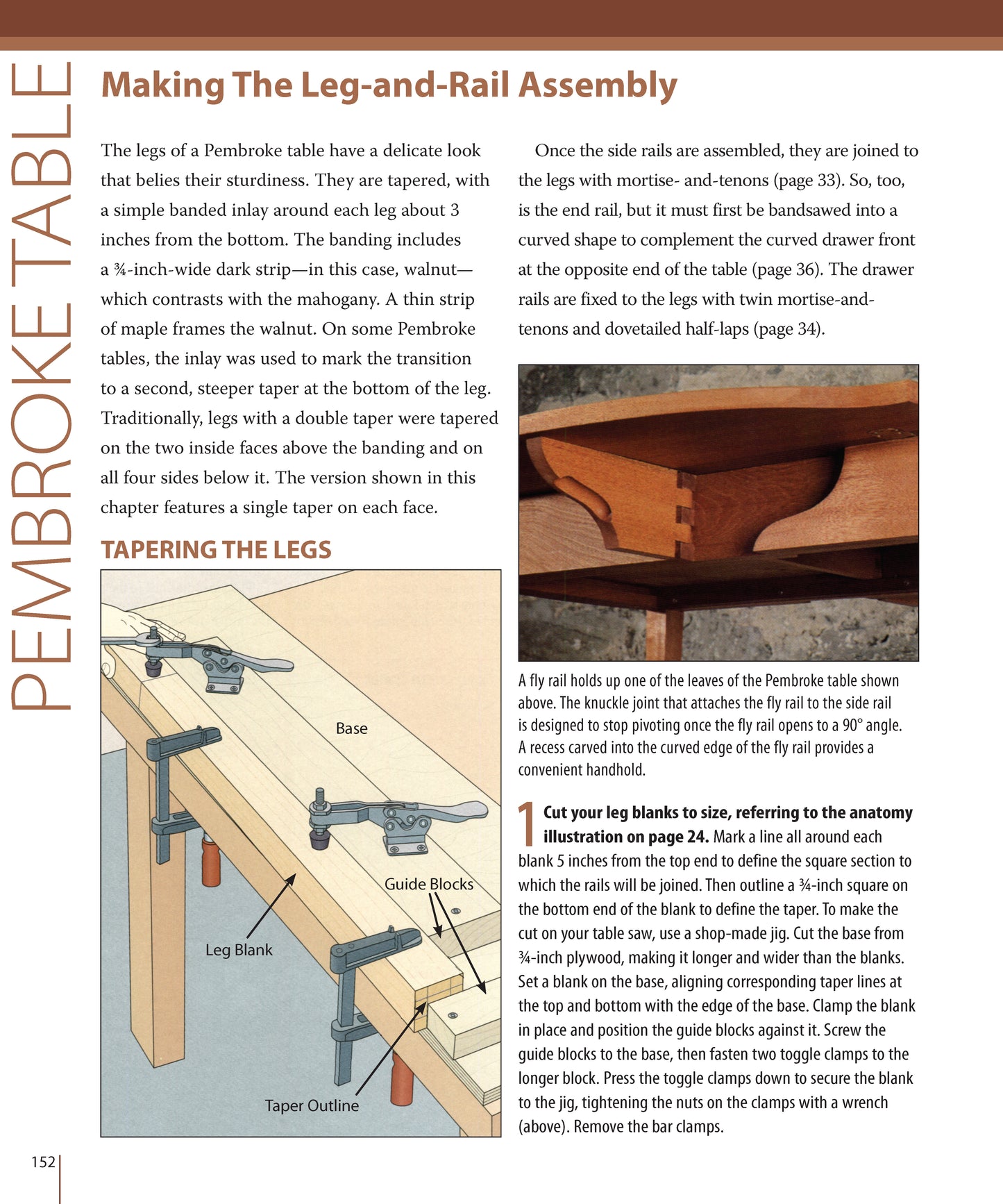 PEMBROKE TABLE

Making The Leg-and-Rail Assembly

The legs of a Pembroke table have a delicate look that belies their sturdiness. They are tapered, with a simple banded inlay around each leg about 3 inches from the bottom. The banding includes a ¾-inch-wide dark strip—in this case, walnut—which contrasts with the mahogany. A thin strip of maple frames the walnut. On some Pembroke tables, the inlay was used to mark the transition to a second, steeper taper at the bottom of the leg. Traditionally, legs with a double taper were tapered on the two inside faces above the banding and on all four sides below it. The version shown in this chapter features a single taper on each face.

TAPERING THE LEGS

Base

Guide Blocks

Leg Blank

Taper Outline

Once the side rails are assembled, they are joined to the legs with mortise- and-tenons (page 33). So, too, is the end rail, but it must first be bandsawed into a curved shape to complement the curved drawer front at the opposite end of the table (page 36). The drawer rails are fixed to the legs with twin mortise-and-tenons and dovetailed half-laps (page 34).

A fly rail holds up one of the leaves of the Pembroke table shown above. The knuckle joint that attaches the fly rail to the side rail is designed to stop pivoting once the fly rail opens to a 90° angle. A recess carved into the curved edge of the fly rail provides a convenient handhold.

1 Cut your leg blanks to size, referring to the anatomy illustration on page 24. Mark a line all around each blank 5 inches from the top end to define the square section to which the rails will be joined. Then outline a ¾-inch square on the bottom end of the blank to define the taper. To make the cut on your table saw, use a shop-made jig. Cut the base from ¾-inch plywood, making it longer and wider than the blanks. Set a blank on the base, aligning corresponding taper lines at the top and bottom with the edge of the base. Clamp the blank in place and position the guide blocks against it. Screw the guide blocks to the base, then fasten two toggle clamps to the longer block. Press the toggle clamps down to secure the blank to the jig, tightening the nuts on the clamps with a wrench (above). Remove the bar clamps.

152