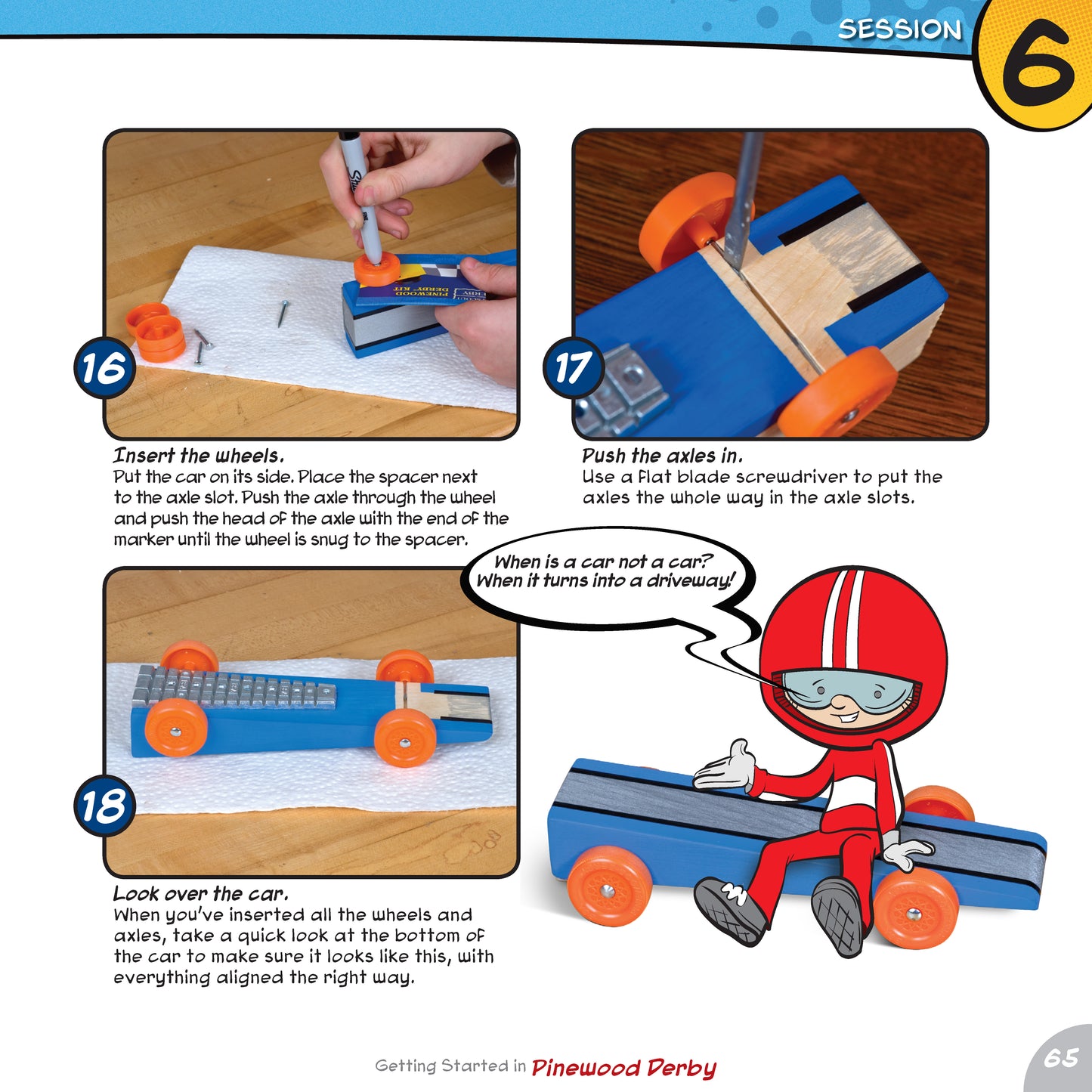 SESSION 6

16

Insert the wheels.
Put the car on its side. Place the spacer next to the axle slot. Push the axle through the wheel and push the head of the axle with the end of the marker until the wheel is snug to the spacer.

17

Push the axles in.
Use a flat blade screwdriver to put the axles the whole way in the axle slots.

When is a car not a car? When it turns into a driveway!

18

Look over the car.
When you've inserted all the wheels and axles, take a quick look at the bottom of the car to make sure it looks like this, with everything aligned the right way.

Getting Started in Pinewood Derby

65