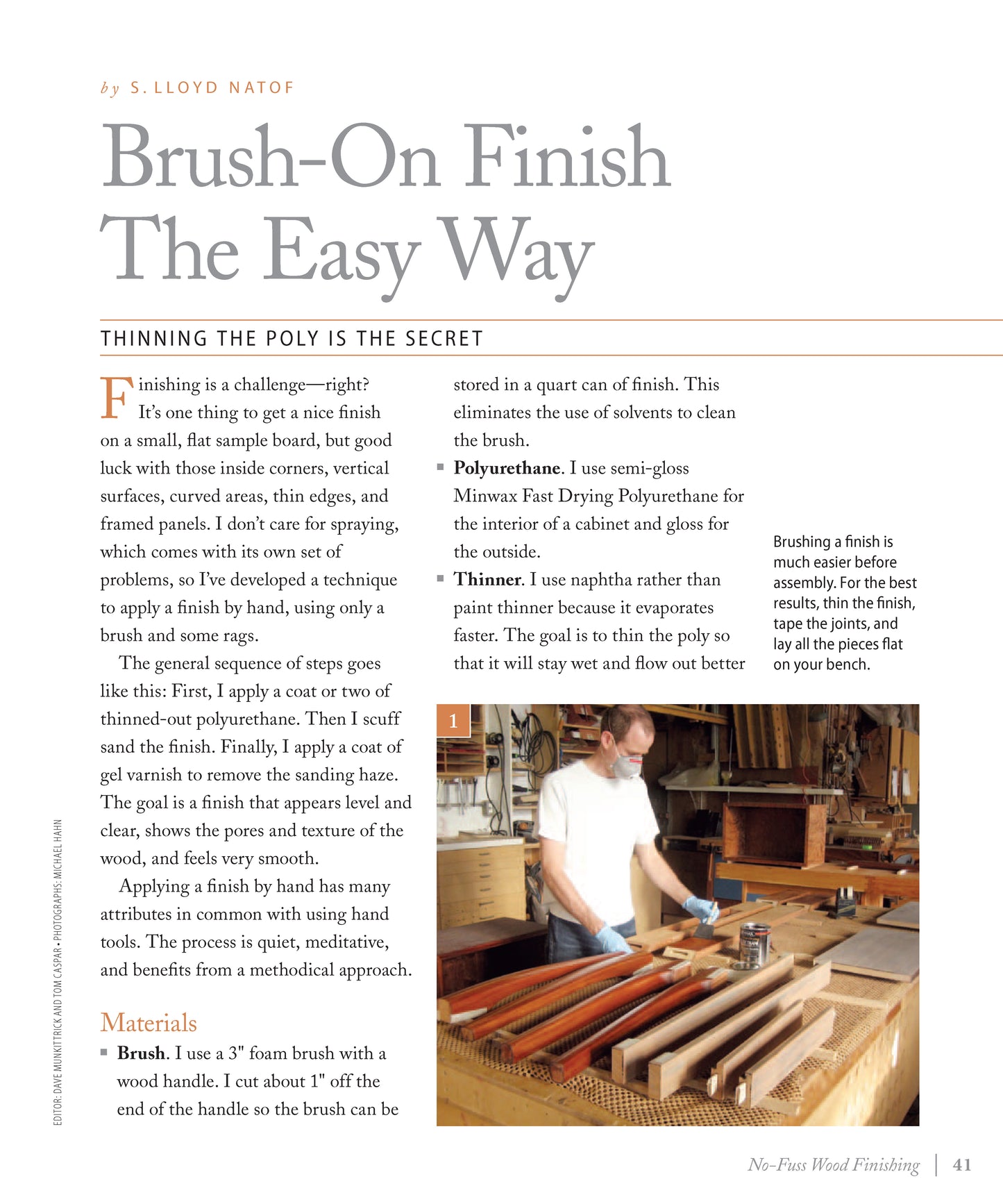 by S. LLOYD NATOF

Brush-On Finish The Easy Way

THINNING THE POLY IS THE SECRET

Finishing is a challenge—right? It's one thing to get a nice finish on a small, flat sample board, but good luck with those inside corners, vertical surfaces, curved areas, thin edges, and framed panels. I don't care for spraying, which comes with its own set of problems, so I've developed a technique to apply a finish by hand, using only a brush and some rags.

The general sequence of steps goes like this: First, I apply a coat or two of thinned-out polyurethane. Then I scuff sand the finish. Finally, I apply a coat of gel varnish to remove the sanding haze. The goal is a finish that appears level and clear, shows the pores and texture of the wood, and feels very smooth.

Applying a finish by hand has many attributes in common with using hand tools. The process is quiet, meditative, and benefits from a methodical approach.

Materials

▪ **Brush**. I use a 3" foam brush with a wood handle. I cut about 1" off the end of the handle so the brush can be stored in a quart can of finish. This eliminates the use of solvents to clean the brush.

▪ **Polyurethane**. I use semi-gloss Minwax Fast Drying Polyurethane for the interior of a cabinet and gloss for the outside.

▪ **Thinner**. I use naphtha rather than paint thinner because it evaporates faster. The goal is to thin the poly so that it will stay wet and flow out better

Brushing a finish is much easier before assembly. For the best results, thin the finish, tape the joints, and lay all the pieces flat on your bench.

1

EDITOR: DAVE MUNKITTRICK AND TOM CASPAR • PHOTOGRAPHS: MICHAEL HAHN

No-Fuss Wood Finishing | 41