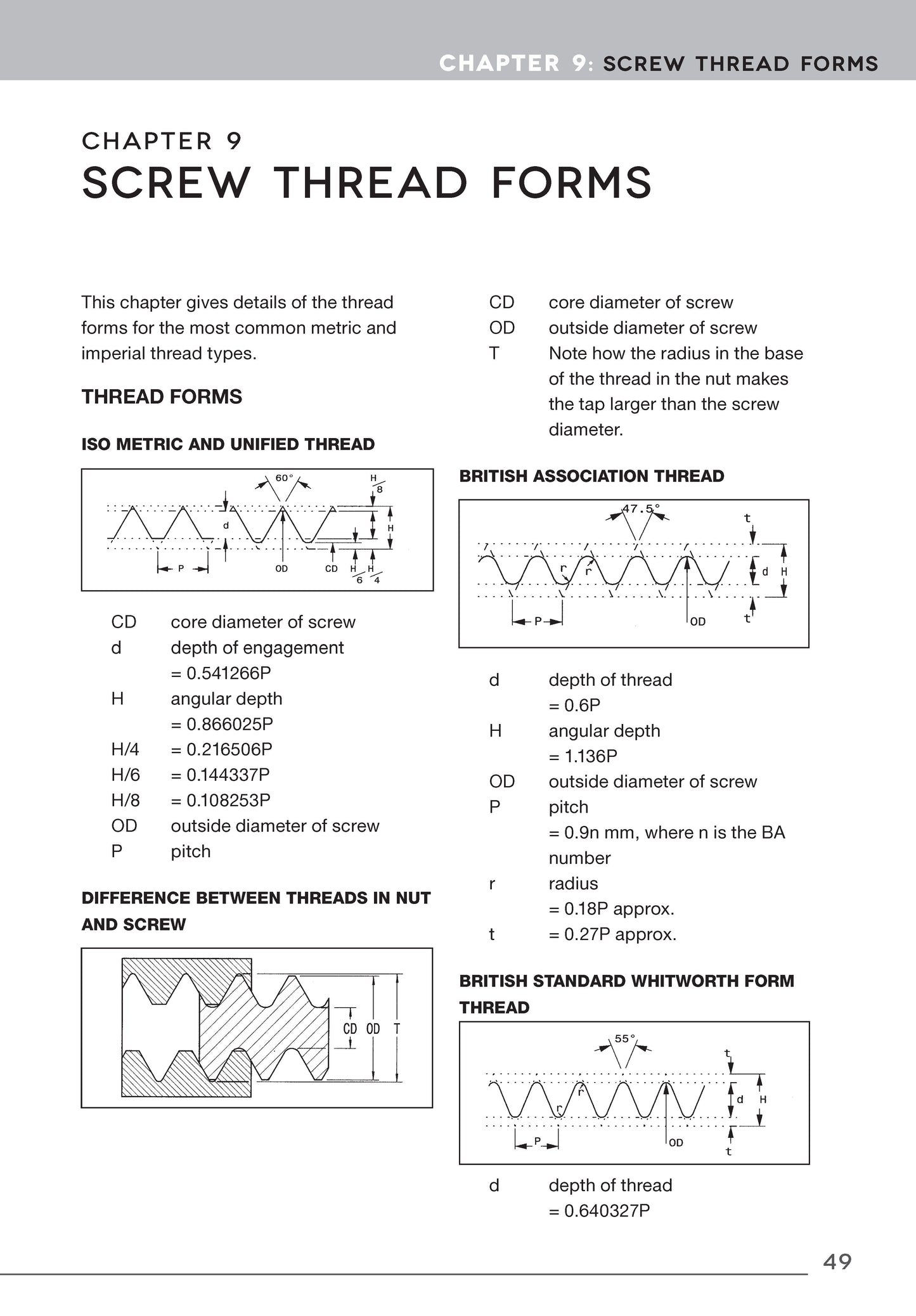 CHAPTER 9: SCREW THREAD FORMS

CHAPTER 9
SCREW THREAD FORMS

This chapter gives details of the thread forms for the most common metric and imperial thread types.

THREAD FORMS

ISO METRIC AND UNIFIED THREAD

60°
$\frac{H}{8}$
d
H
P
OD
CD
$\frac{H}{6}$
$\frac{H}{4}$

CD core diameter of screw
d depth of engagement = 0.541266P
H angular depth = 0.866025P
H/4 = 0.216506P
H/6 = 0.144337P
H/8 = 0.108253P
OD outside diameter of screw
P pitch

DIFFERENCE BETWEEN THREADS IN NUT AND SCREW

CD OD T

CD core diameter of screw
OD outside diameter of screw
T Note how the radius in the base of the thread in the nut makes the tap larger than the screw diameter.

BRITISH ASSOCIATION THREAD

47.5°
t
r
r
d
H
P
OD
t

d depth of thread = 0.6P
H angular depth = 1.136P
OD outside diameter of screw
P pitch = 0.9n mm, where n is the BA number
r radius = 0.18P approx.
t = 0.27P approx.

BRITISH STANDARD WHITWORTH FORM THREAD

55°
t
r
r
d
H
P
OD
t

d depth of thread = 0.640327P

49