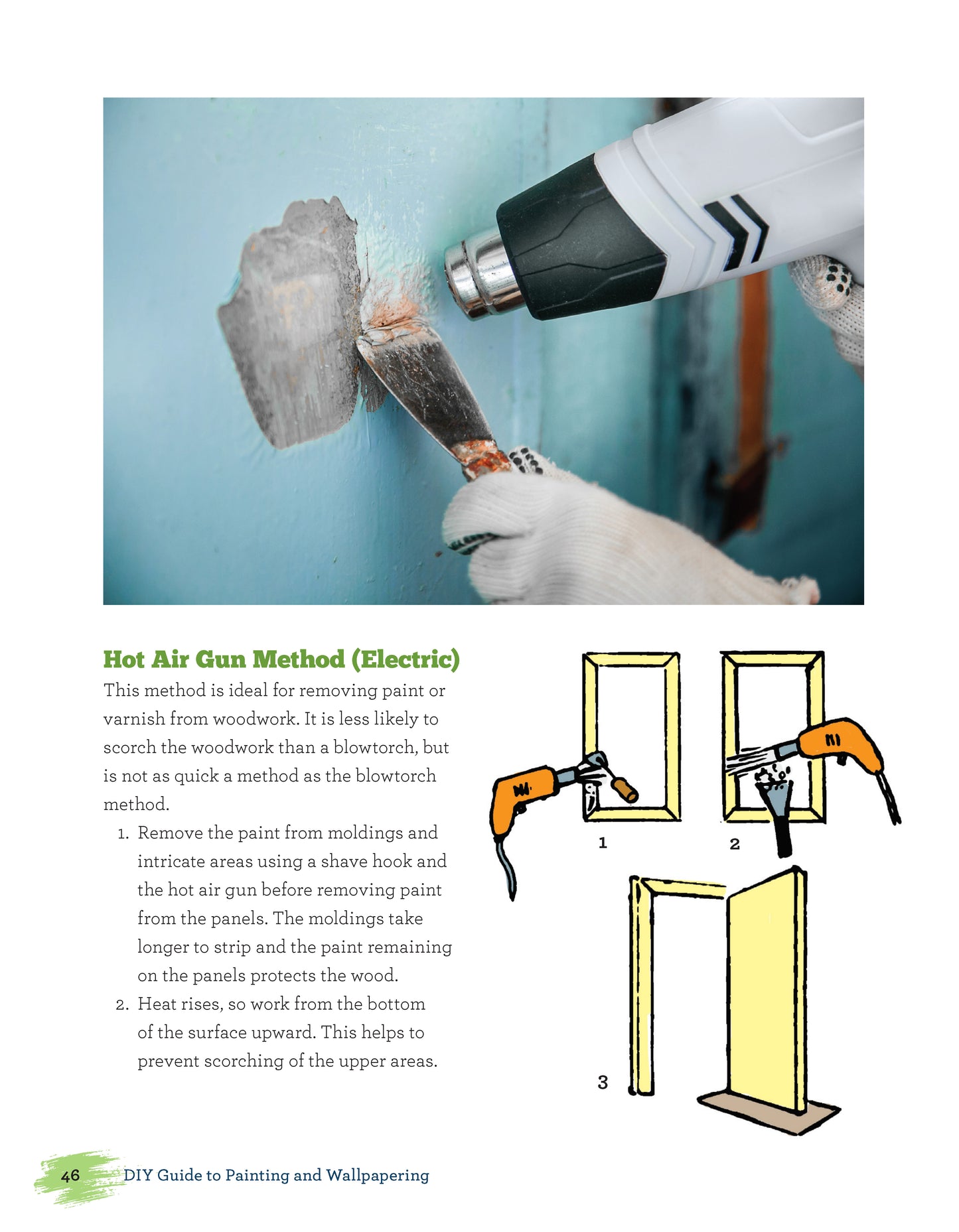 Hot Air Gun Method (Electric)

This method is ideal for removing paint or varnish from woodwork. It is less likely to scorch the woodwork than a blowtorch, but is not as quick a method as the blowtorch method.

1. Remove the paint from moldings and intricate areas using a shave hook and the hot air gun before removing paint from the panels. The moldings take longer to strip and the paint remaining on the panels protects the wood.
2. Heat rises, so work from the bottom of the surface upward. This helps to prevent scorching of the upper areas.

1

2

3

46 DIY Guide to Painting and Wallpapering