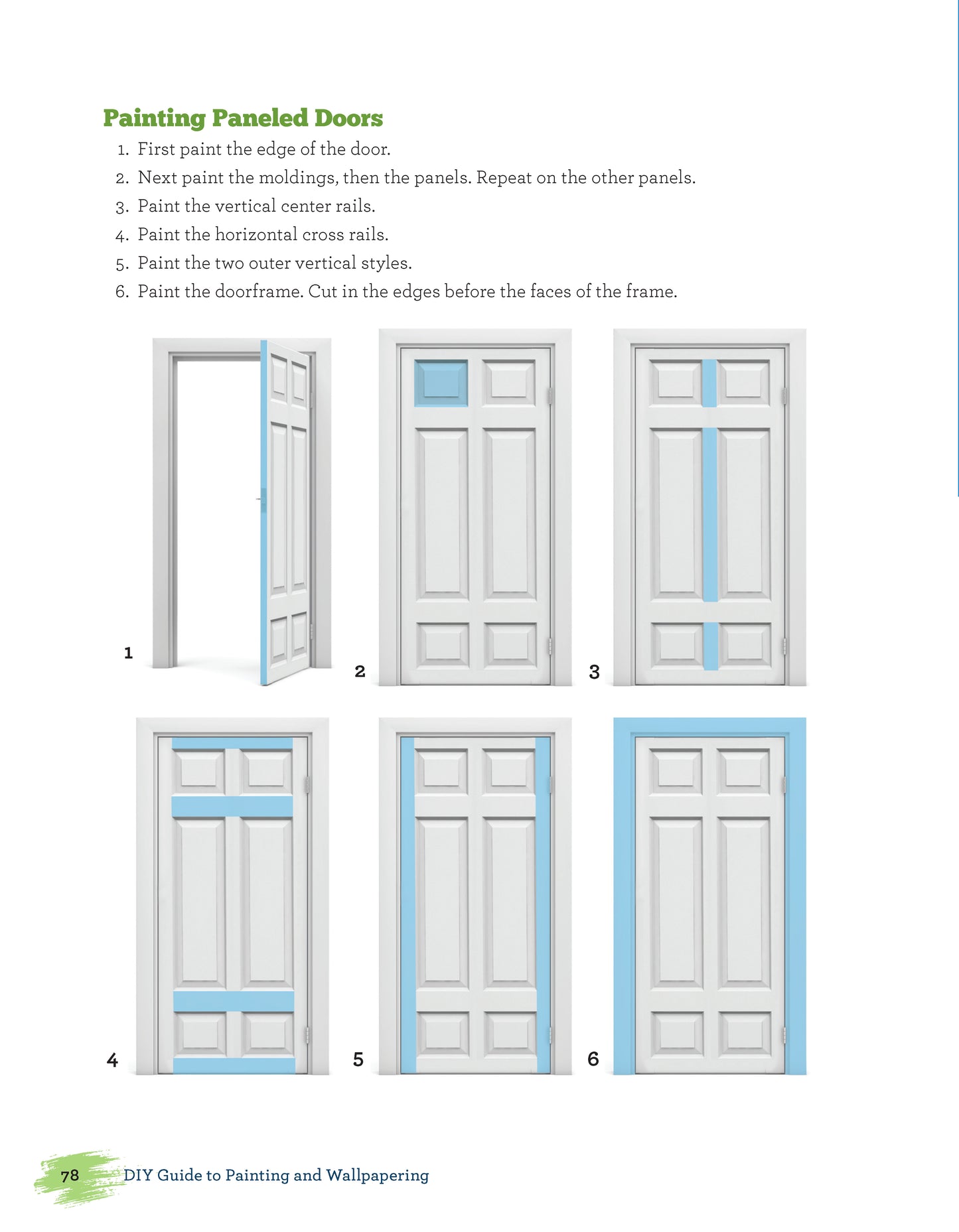 Painting Paneled Doors

1. First paint the edge of the door.
2. Next paint the moldings, then the panels. Repeat on the other panels.
3. Paint the vertical center rails.
4. Paint the horizontal cross rails.
5. Paint the two outer vertical styles.
6. Paint the doorframe. Cut in the edges before the faces of the frame.

1

2

3

4

5

6

78 DIY Guide to Painting and Wallpapering