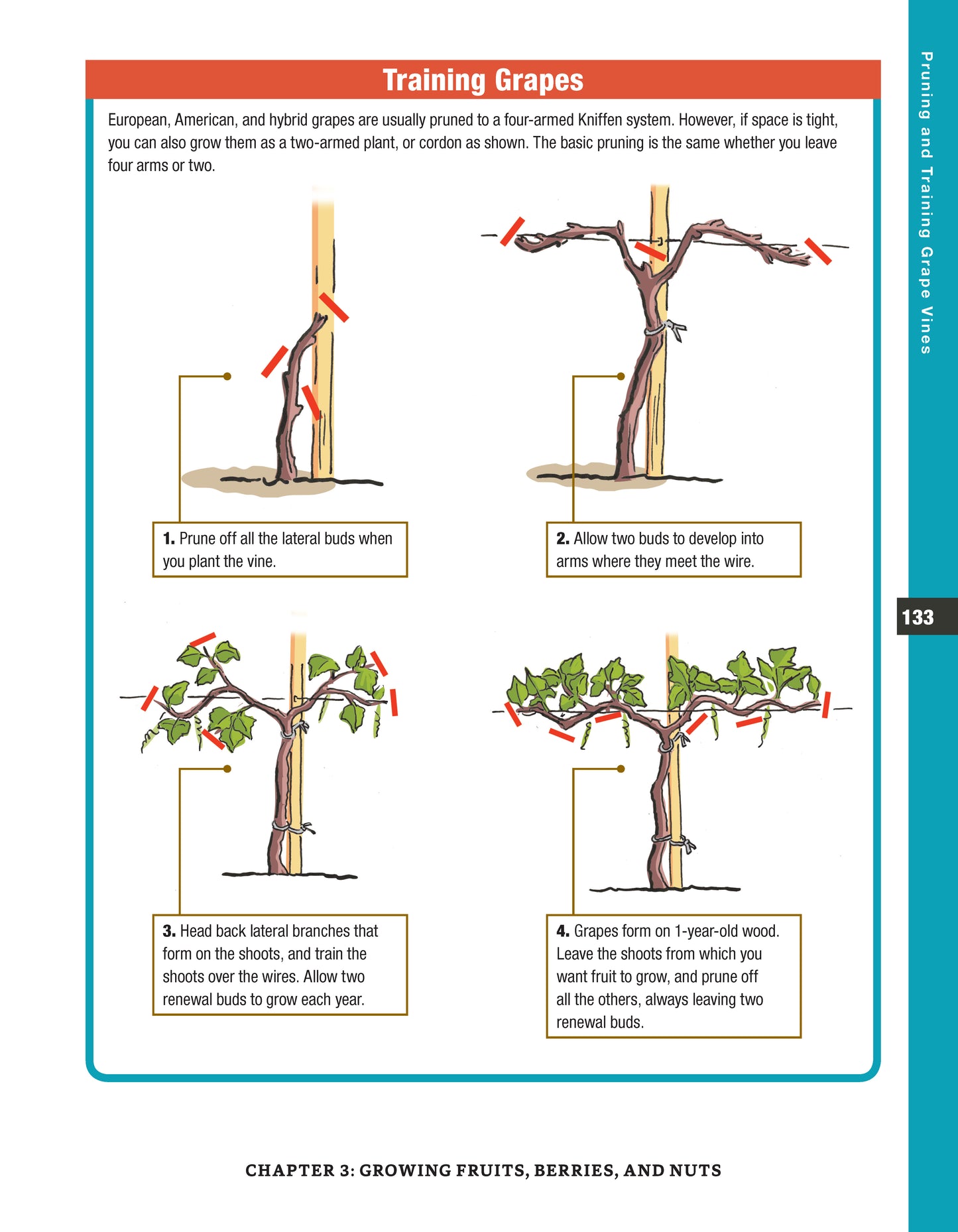 Training Grapes

European, American, and hybrid grapes are usually pruned to a four-armed Kniffen system. However, if space is tight, you can also grow them as a two-armed plant, or cordon as shown. The basic pruning is the same whether you leave four arms or two.

1. Prune off all the lateral buds when you plant the vine.

2. Allow two buds to develop into arms where they meet the wire.

3. Head back lateral branches that form on the shoots, and train the shoots over the wires. Allow two renewal buds to grow each year.

4. Grapes form on 1-year-old wood. Leave the shoots from which you want fruit to grow, and prune off all the others, always leaving two renewal buds.

Pruning and Training Grape Vines

133

CHAPTER 3: GROWING FRUITS, BERRIES, AND NUTS