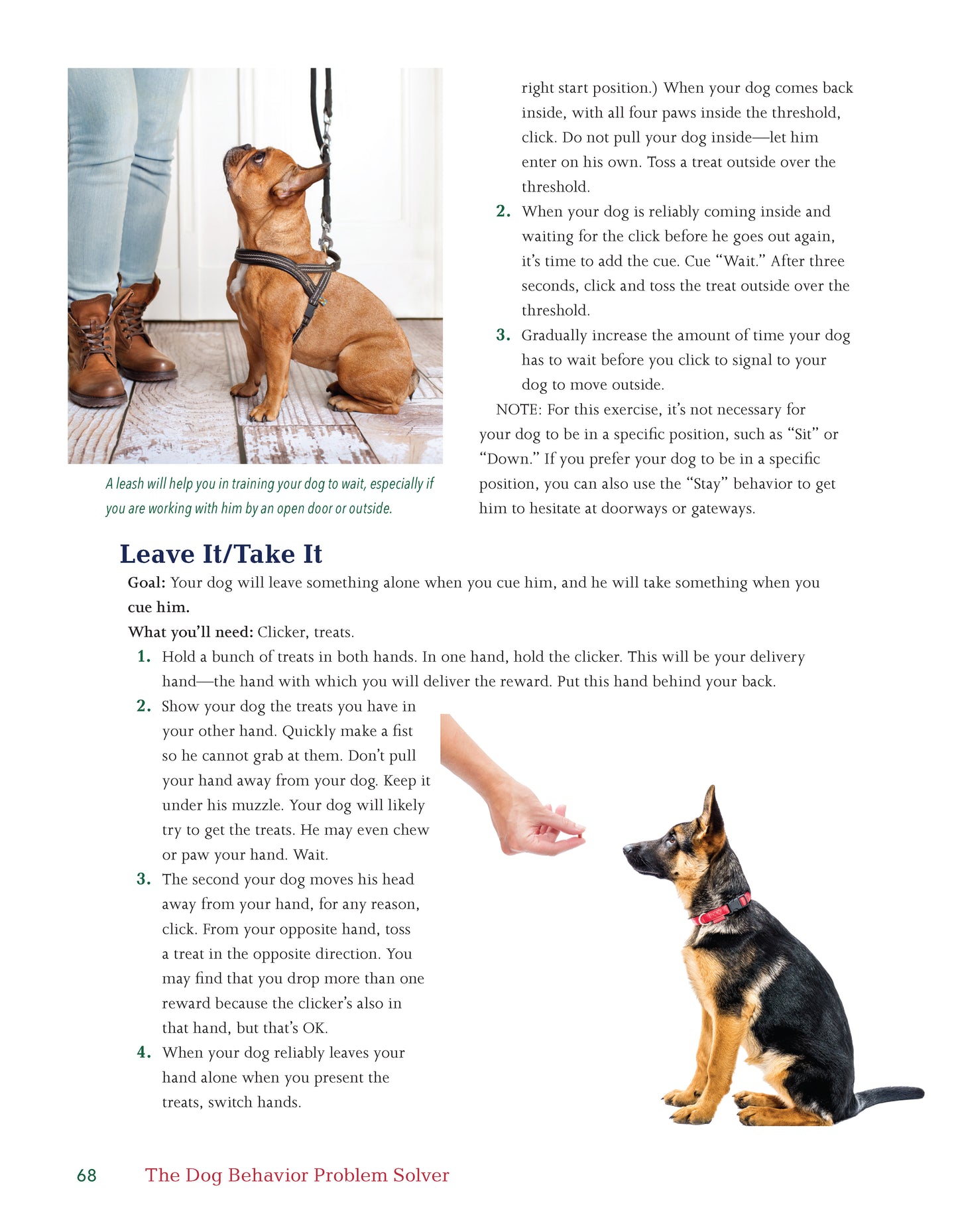 A leash will help you in training your dog to wait, especially if you are working with him by an open door or outside.

right start position.) When your dog comes back inside, with all four paws inside the threshold, click. Do not pull your dog inside—let him enter on his own. Toss a treat outside over the threshold.

2. When your dog is reliably coming inside and waiting for the click before he goes out again, it's time to add the cue. Cue "Wait." After three seconds, click and toss the treat outside over the threshold.

3. Gradually increase the amount of time your dog has to wait before you click to signal to your dog to move outside.

NOTE: For this exercise, it's not necessary for your dog to be in a specific position, such as "Sit" or "Down." If you prefer your dog to be in a specific position, you can also use the "Stay" behavior to get him to hesitate at doorways or gateways.

Leave It/Take It

Goal: Your dog will leave something alone when you cue him, and he will take something when you cue him.

What you'll need: Clicker, treats.

1. Hold a bunch of treats in both hands. In one hand, hold the clicker. This will be your delivery hand—the hand with which you will deliver the reward. Put this hand behind your back.

2. Show your dog the treats you have in your other hand. Quickly make a fist so he cannot grab at them. Don't pull your hand away from your dog. Keep it under his muzzle. Your dog will likely try to get the treats. He may even chew or paw your hand. Wait.

3. The second your dog moves his head away from your hand, for any reason, click. From your opposite hand, toss a treat in the opposite direction. You may find that you drop more than one reward because the clicker's also in that hand, but that's OK.

4. When your dog reliably leaves your hand alone when you present the treats, switch hands.

68 The Dog Behavior Problem Solver