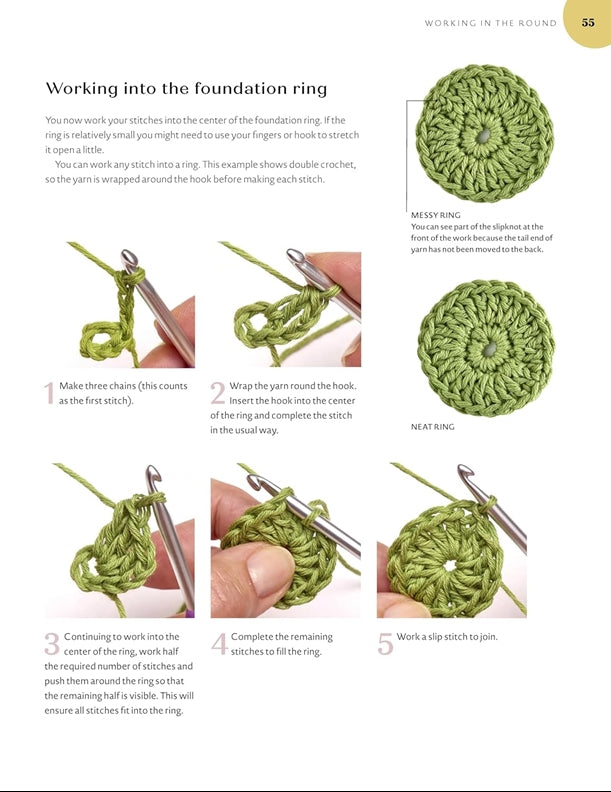 WORKING IN THE ROUND 55

Working into the foundation ring

You now work your stitches into the center of the foundation ring. If the ring is relatively small you might need to use your fingers or hook to stretch it open a little.

You can work any stitch into a ring. This example shows double crochet, so the yarn is wrapped around the hook before making each stitch.

MESSY RING
You can see part of the slipknot at the front of the work because the tail end of yarn has not been moved to the back.

NEAT RING

1 Make three chains (this counts as the first stitch).

2 Wrap the yarn round the hook. Insert the hook into the center of the ring and complete the stitch in the usual way.

3 Continuing to work into the center of the ring, work half the required number of stitches and push them around the ring so that the remaining half is visible. This will ensure all stitches fit into the ring.

4 Complete the remaining stitches to fill the ring.

5 Work a slip stitch to join.