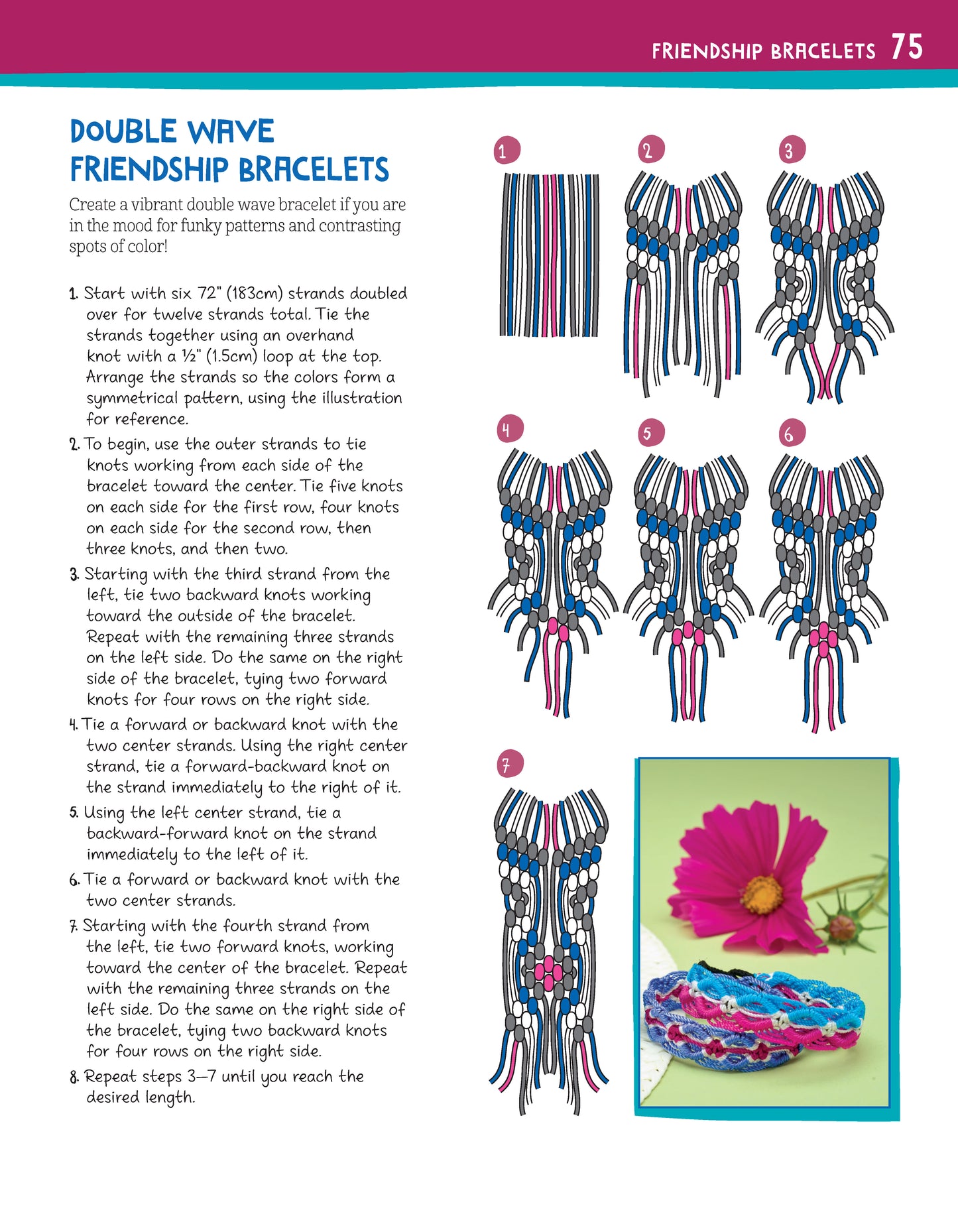 FRIENDSHIP BRACELETS 75

DOUBLE WAVE FRIENDSHIP BRACELETS

Create a vibrant double wave bracelet if you are in the mood for funky patterns and contrasting spots of color!

1. Start with six 72" (183cm) strands doubled over for twelve strands total. Tie the strands together using an overhand knot with a ½" (1.5cm) loop at the top. Arrange the strands so the colors form a symmetrical pattern, using the illustration for reference.

2. To begin, use the outer strands to tie knots working from each side of the bracelet toward the center. Tie five knots on each side for the first row, four knots on each side for the second row, then three knots, and then two.

3. Starting with the third strand from the left, tie two backward knots working toward the outside of the bracelet. Repeat with the remaining three strands on the left side. Do the same on the right side of the bracelet, tying two forward knots for four rows on the right side.

4. Tie a forward or backward knot with the two center strands. Using the right center strand, tie a forward-backward knot on the strand immediately to the right of it.

5. Using the left center strand, tie a backward-forward knot on the strand immediately to the left of it.

6. Tie a forward or backward knot with the two center strands.

7. Starting with the fourth strand from the left, tie two forward knots, working toward the center of the bracelet. Repeat with the remaining three strands on the left side. Do the same on the right side of the bracelet, tying two backward knots for four rows on the right side.

8. Repeat steps 3–7 until you reach the desired length.

1

2

3

4

5

6

7