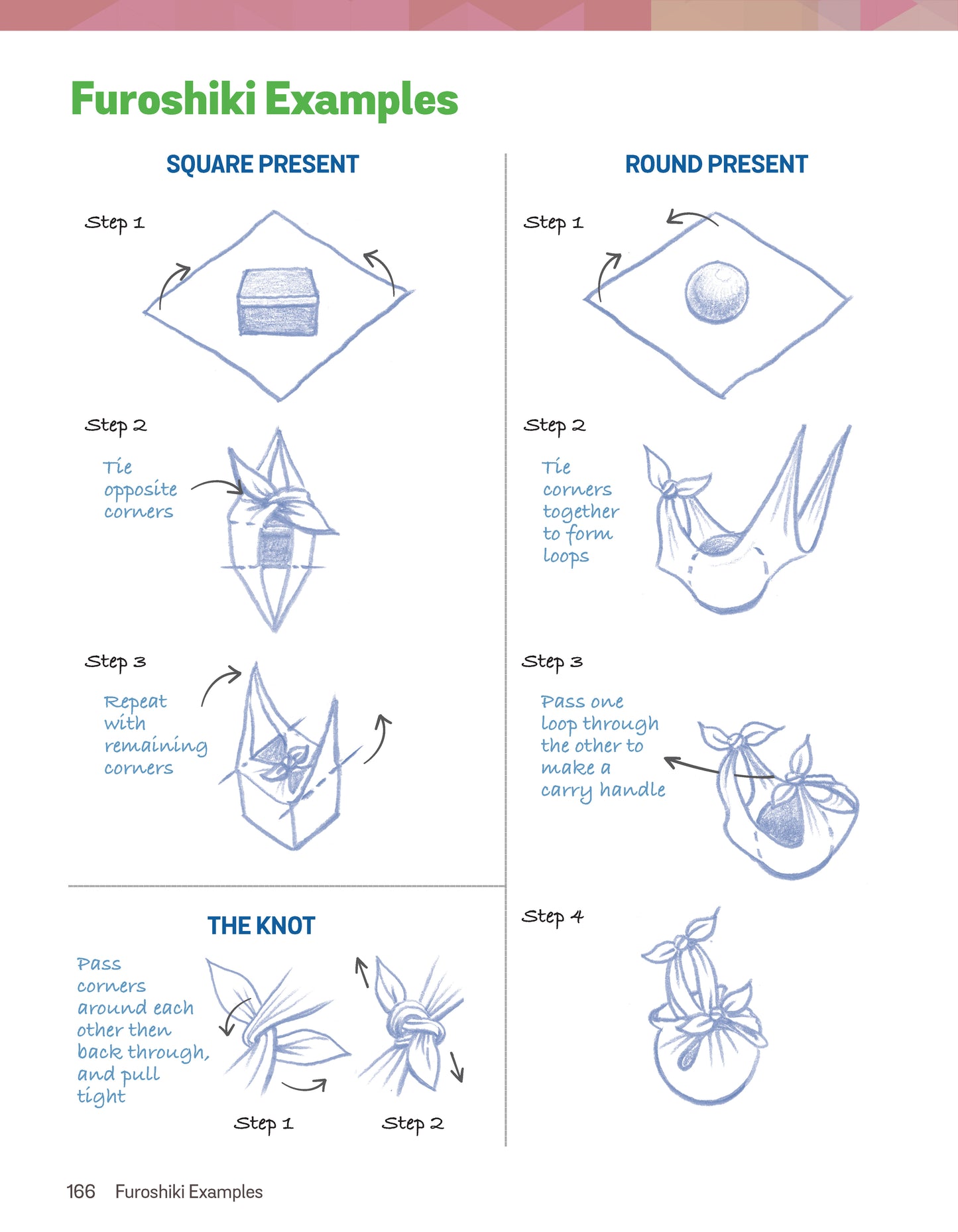 Furoshiki Examples

SQUARE PRESENT

Step 1

Step 2

Tie opposite corners

Step 3

Repeat with remaining corners

THE KNOT

Pass corners around each other then back through, and pull tight

Step 1

Step 2

ROUND PRESENT

Step 1

Step 2

Tie corners together to form loops

Step 3

Pass one loop through the other to make a carry handle

Step 4

166 Furoshiki Examples