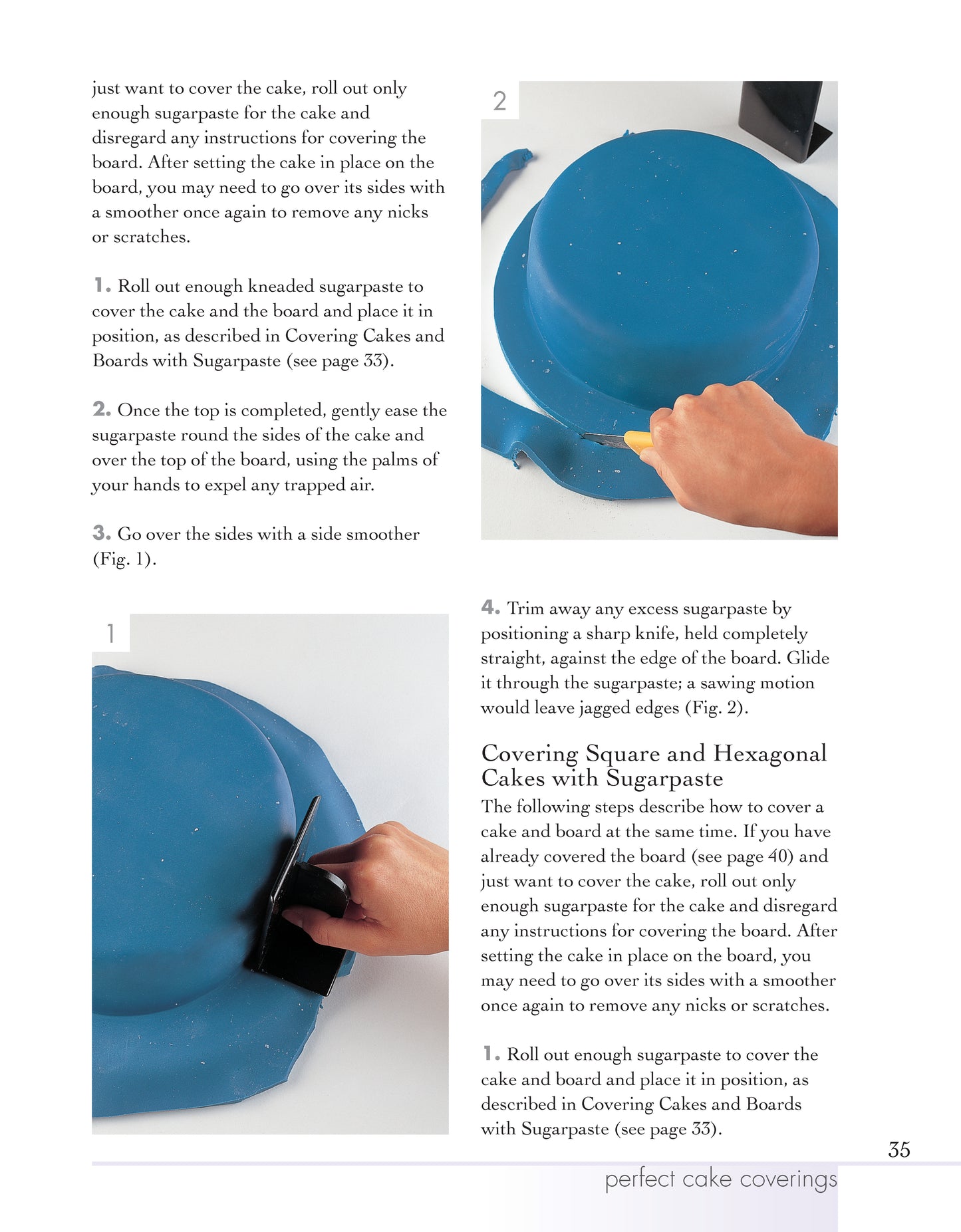 just want to cover the cake, roll out only enough sugarpaste for the cake and disregard any instructions for covering the board. After setting the cake in place on the board, you may need to go over its sides with a smoother once again to remove any nicks or scratches.

1. Roll out enough kneaded sugarpaste to cover the cake and the board and place it in position, as described in Covering Cakes and Boards with Sugarpaste (see page 33).

2. Once the top is completed, gently ease the sugarpaste round the sides of the cake and over the top of the board, using the palms of your hands to expel any trapped air.

3. Go over the sides with a side smoother (Fig. 1).

1

2

4. Trim away any excess sugarpaste by positioning a sharp knife, held completely straight, against the edge of the board. Glide it through the sugarpaste; a sawing motion would leave jagged edges (Fig. 2).

Covering Square and Hexagonal Cakes with Sugarpaste

The following steps describe how to cover a cake and board at the same time. If you have already covered the board (see page 40) and just want to cover the cake, roll out only enough sugarpaste for the cake and disregard any instructions for covering the board. After setting the cake in place on the board, you may need to go over its sides with a smoother once again to remove any nicks or scratches.

1. Roll out enough sugarpaste to cover the cake and board and place it in position, as described in Covering Cakes and Boards with Sugarpaste (see page 33).

35

perfect cake coverings