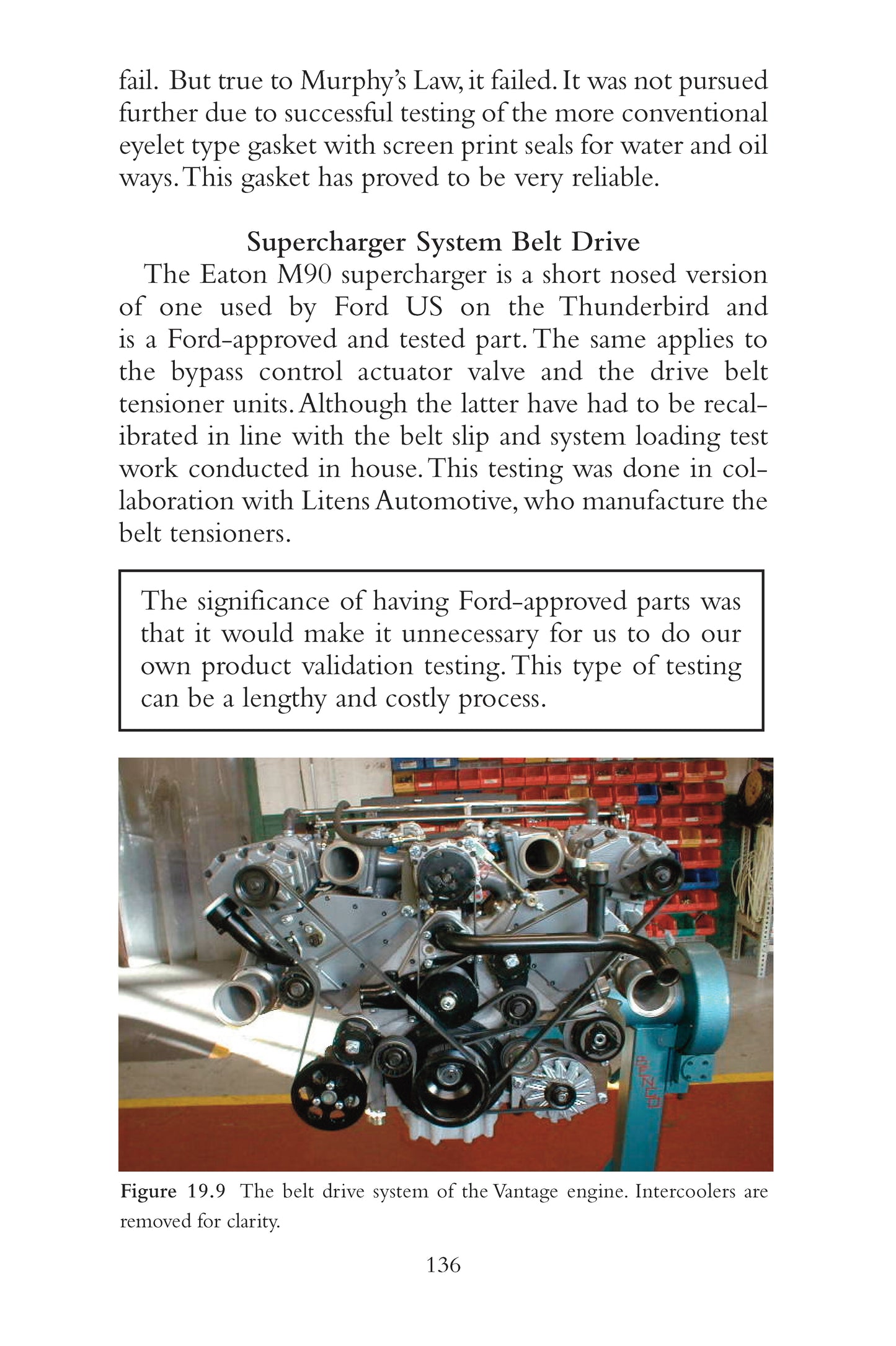 fail. But true to Murphy's Law, it failed. It was not pursued further due to successful testing of the more conventional eyelet type gasket with screen print seals for water and oil ways. This gasket has proved to be very reliable.

Supercharger System Belt Drive

The Eaton M90 supercharger is a short nosed version of one used by Ford US on the Thunderbird and is a Ford-approved and tested part. The same applies to the bypass control actuator valve and the drive belt tensioner units. Although the latter have had to be recalibrated in line with the belt slip and system loading test work conducted in house. This testing was done in collaboration with Litens Automotive, who manufacture the belt tensioners.

The significance of having Ford-approved parts was that it would make it unnecessary for us to do our own product validation testing. This type of testing can be a lengthy and costly process.

Figure 19.9 The belt drive system of the Vantage engine. Intercoolers are removed for clarity.

136