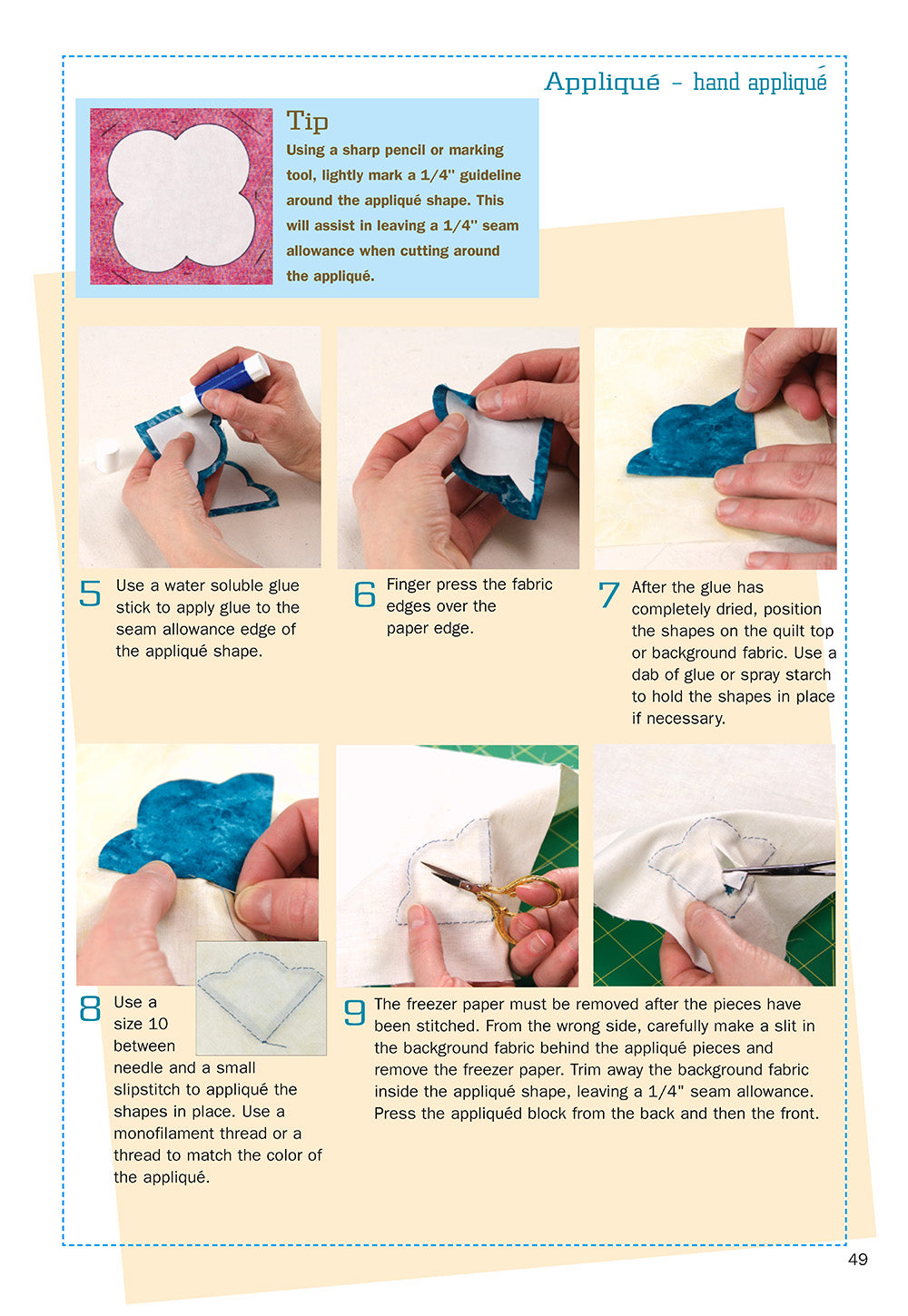 Appliqué – hand appliqué

Tip
Using a sharp pencil or marking tool, lightly mark a 1/4" guideline around the appliqué shape. This will assist in leaving a 1/4" seam allowance when cutting around the appliqué.

5 Use a water soluble glue stick to apply glue to the seam allowance edge of the appliqué shape.

6 Finger press the fabric edges over the paper edge.

7 After the glue has completely dried, position the shapes on the quilt top or background fabric. Use a dab of glue or spray starch to hold the shapes in place if necessary.

8 Use a size 10 between needle and a small slipstitch to appliqué the shapes in place. Use a monofilament thread or a thread to match the color of the appliqué.

9 The freezer paper must be removed after the pieces have been stitched. From the wrong side, carefully make a slit in the background fabric behind the appliqué pieces and remove the freezer paper. Trim away the background fabric inside the appliqué shape, leaving a 1/4" seam allowance. Press the appliquéd block from the back and then the front.

49