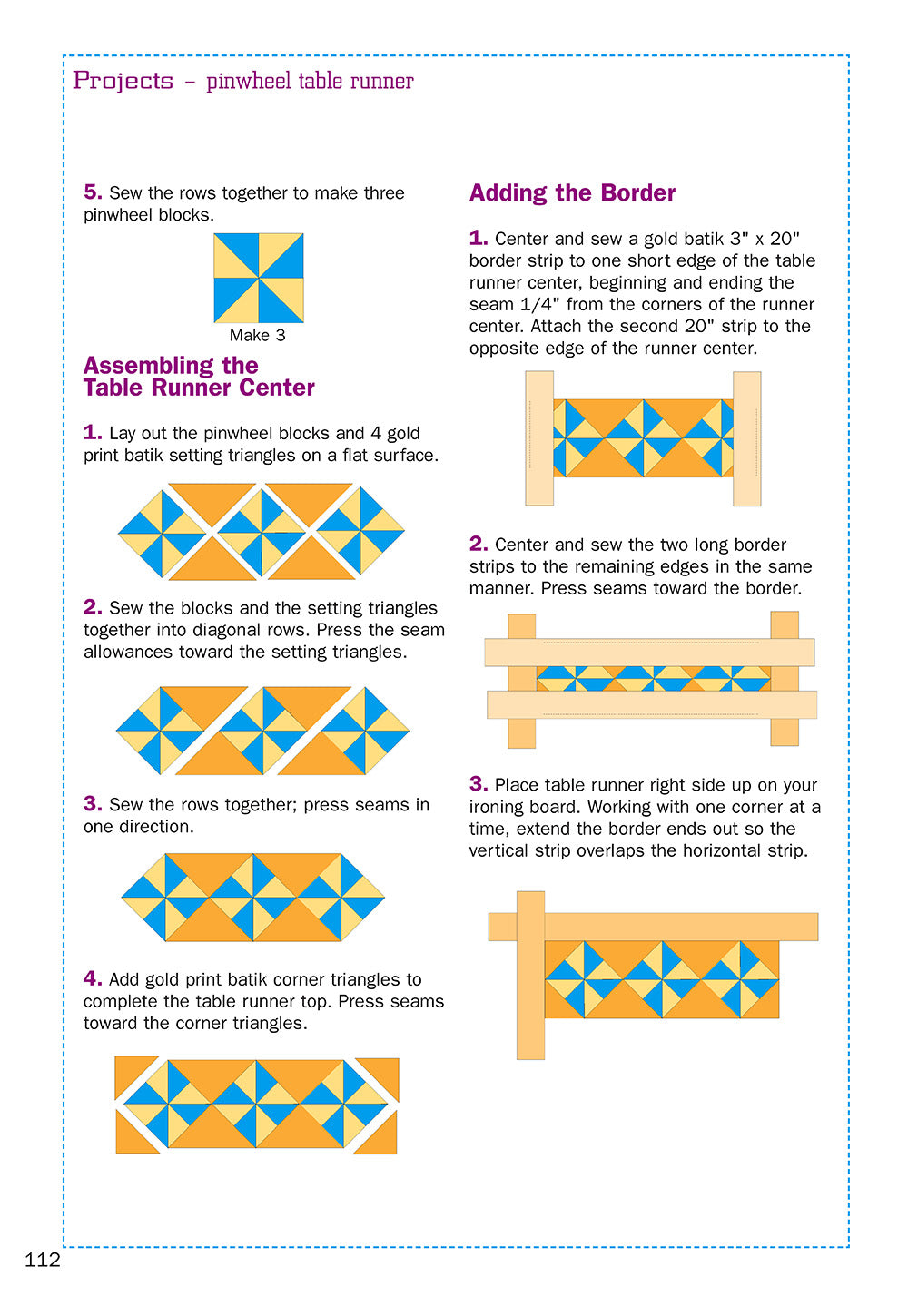 Projects – pinwheel table runner

5. Sew the rows together to make three pinwheel blocks.

Make 3

Assembling the Table Runner Center

1. Lay out the pinwheel blocks and 4 gold print batik setting triangles on a flat surface.

2. Sew the blocks and the setting triangles together into diagonal rows. Press the seam allowances toward the setting triangles.

3. Sew the rows together; press seams in one direction.

4. Add gold print batik corner triangles to complete the table runner top. Press seams toward the corner triangles.

Adding the Border

1. Center and sew a gold batik 3" x 20" border strip to one short edge of the table runner center, beginning and ending the seam 1/4" from the corners of the runner center. Attach the second 20" strip to the opposite edge of the runner center.

2. Center and sew the two long border strips to the remaining edges in the same manner. Press seams toward the border.

3. Place table runner right side up on your ironing board. Working with one corner at a time, extend the border ends out so the vertical strip overlaps the horizontal strip.

112