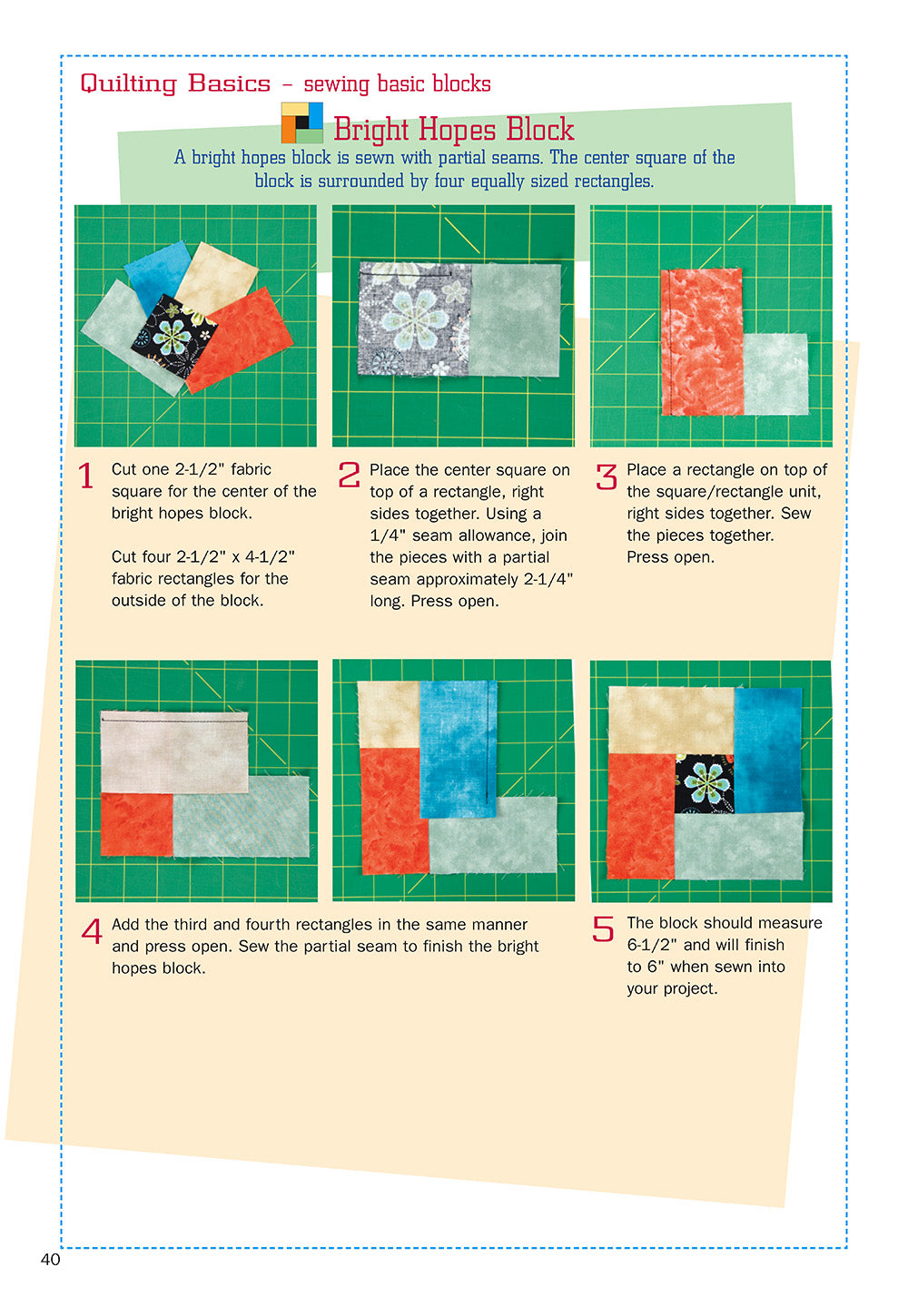 Quilting Basics – sewing basic blocks

Bright Hopes Block

A bright hopes block is sewn with partial seams. The center square of the block is surrounded by four equally sized rectangles.

1 Cut one 2-1/2" fabric square for the center of the bright hopes block.

Cut four 2-1/2" x 4-1/2" fabric rectangles for the outside of the block.

2 Place the center square on top of a rectangle, right sides together. Using a 1/4" seam allowance, join the pieces with a partial seam approximately 2-1/4" long. Press open.

3 Place a rectangle on top of the square/rectangle unit, right sides together. Sew the pieces together. Press open.

4 Add the third and fourth rectangles in the same manner and press open. Sew the partial seam to finish the bright hopes block.

5 The block should measure 6-1/2" and will finish to 6" when sewn into your project.

40