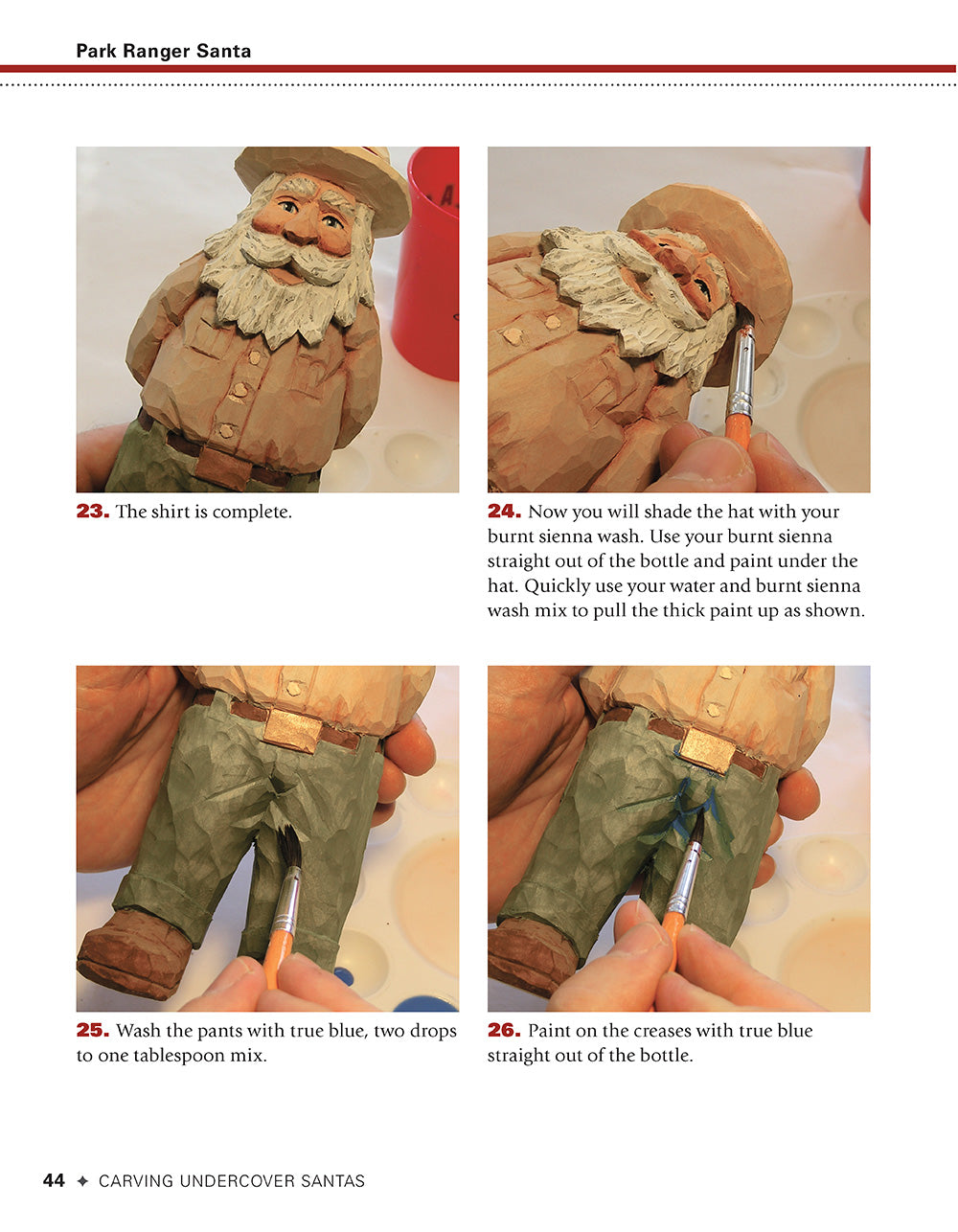 Park Ranger Santa

23. The shirt is complete.

24. Now you will shade the hat with your burnt sienna wash. Use your burnt sienna straight out of the bottle and paint under the hat. Quickly use your water and burnt sienna wash mix to pull the thick paint up as shown.

25. Wash the pants with true blue, two drops to one tablespoon mix.

26. Paint on the creases with true blue straight out of the bottle.

44 ✦ CARVING UNDERCOVER SANTAS