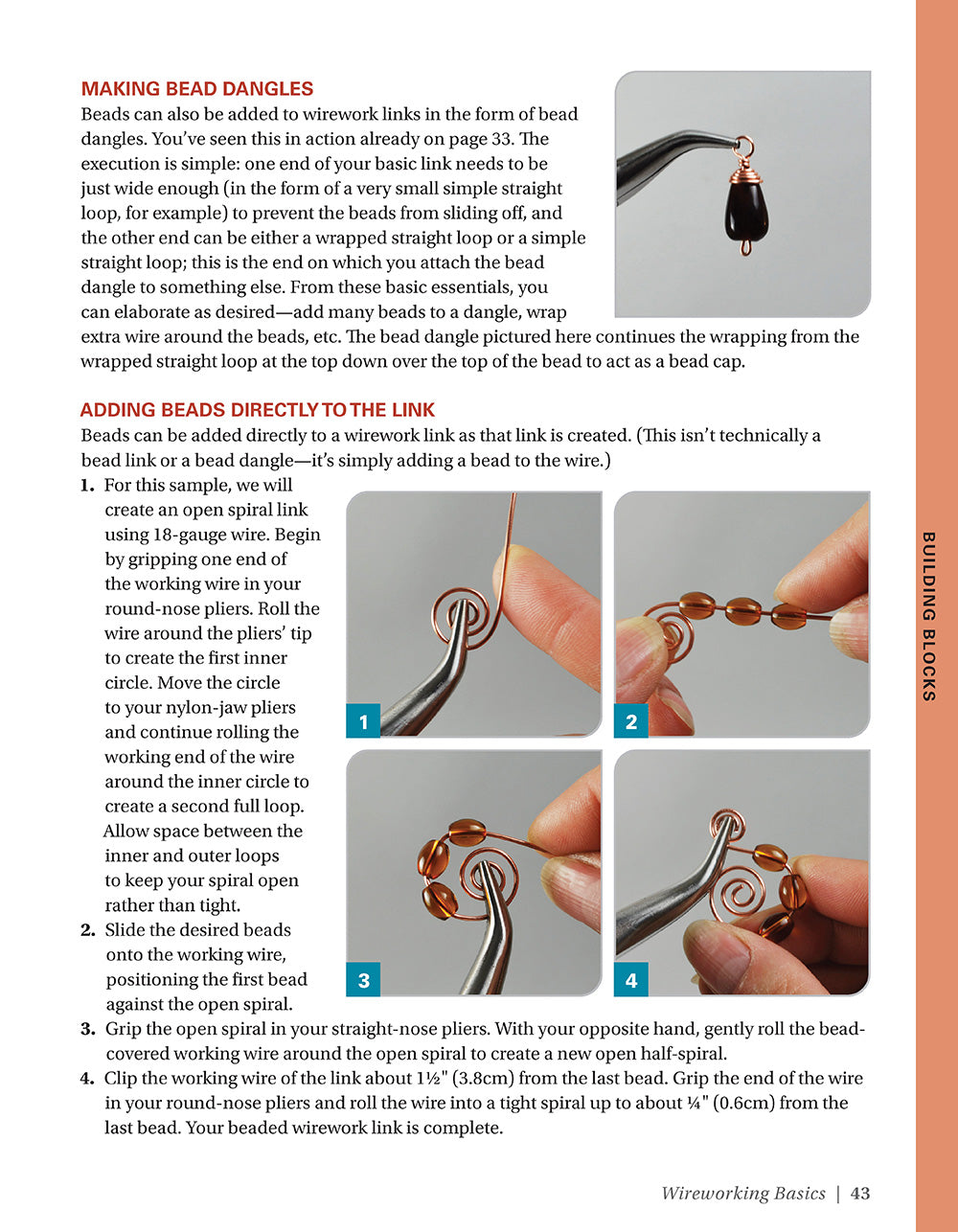 MAKING BEAD DANGLES

Beads can also be added to wirework links in the form of bead dangles. You've seen this in action already on page 33. The execution is simple: one end of your basic link needs to be just wide enough (in the form of a very small simple straight loop, for example) to prevent the beads from sliding off, and the other end can be either a wrapped straight loop or a simple straight loop; this is the end on which you attach the bead dangle to something else. From these basic essentials, you can elaborate as desired—add many beads to a dangle, wrap extra wire around the beads, etc. The bead dangle pictured here continues the wrapping from the wrapped straight loop at the top down over the top of the bead to act as a bead cap.

ADDING BEADS DIRECTLY TO THE LINK

Beads can be added directly to a wirework link as that link is created. (This isn't technically a bead link or a bead dangle—it's simply adding a bead to the wire.)

1. For this sample, we will create an open spiral link using 18-gauge wire. Begin by gripping one end of the working wire in your round-nose pliers. Roll the wire around the pliers' tip to create the first inner circle. Move the circle to your nylon-jaw pliers and continue rolling the working end of the wire around the inner circle to create a second full loop. Allow space between the inner and outer loops to keep your spiral open rather than tight.

2. Slide the desired beads onto the working wire, positioning the first bead against the open spiral.

3. Grip the open spiral in your straight-nose pliers. With your opposite hand, gently roll the bead-covered working wire around the open spiral to create a new open half-spiral.

4. Clip the working wire of the link about 1½" (3.8cm) from the last bead. Grip the end of the wire in your round-nose pliers and roll the wire into a tight spiral up to about ¼" (0.6cm) from the last bead. Your beaded wirework link is complete.

1
2
3
4

BUILDING BLOCKS

Wireworking Basics | 43