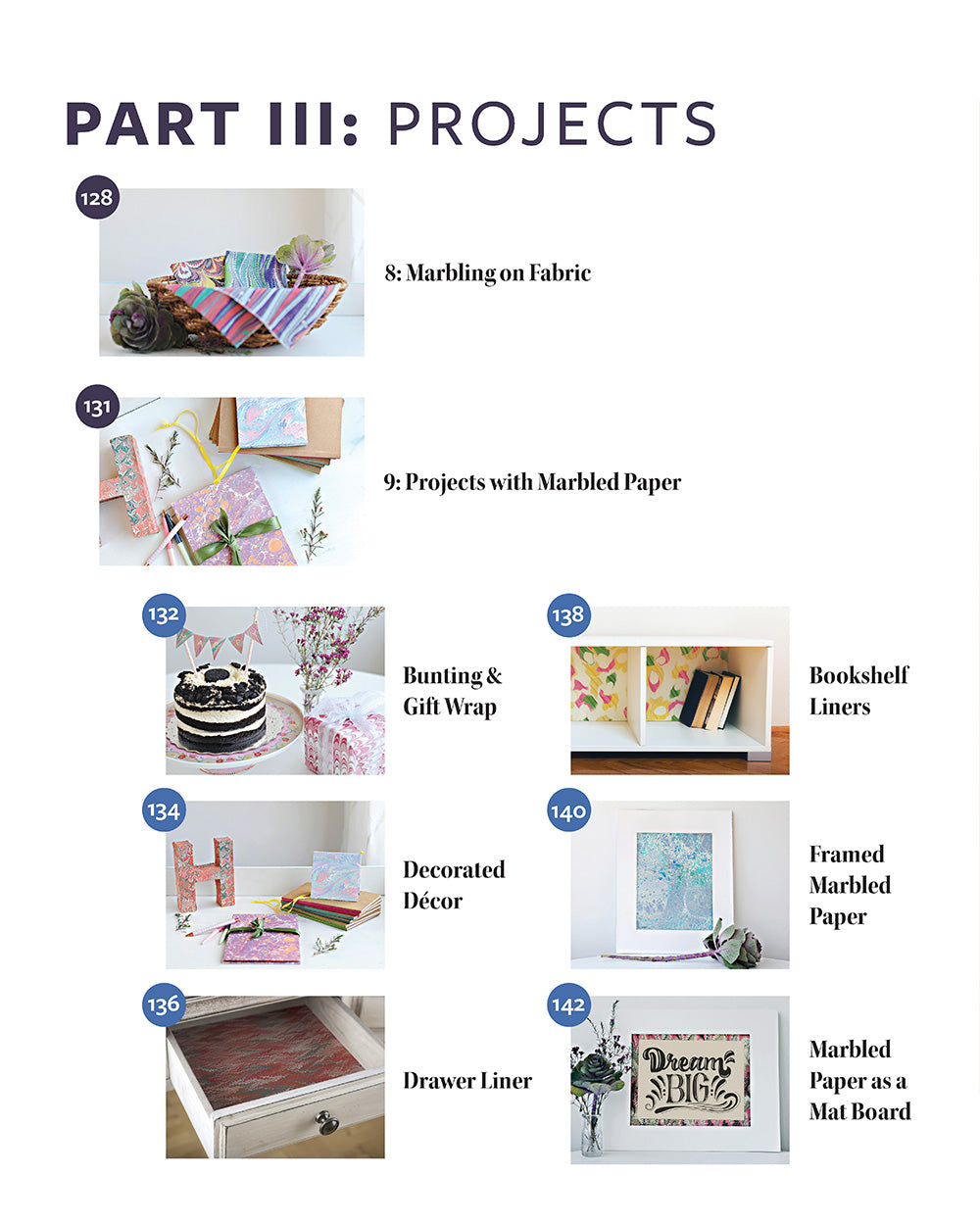 PART III: PROJECTS

128

8: Marbling on Fabric

131

9: Projects with Marbled Paper

132

Bunting & Gift Wrap

134

Decorated Décor

136

Drawer Liner

138

Bookshelf Liners

140

Framed Marbled Paper

142

Dream BIG

Marbled Paper as a Mat Board