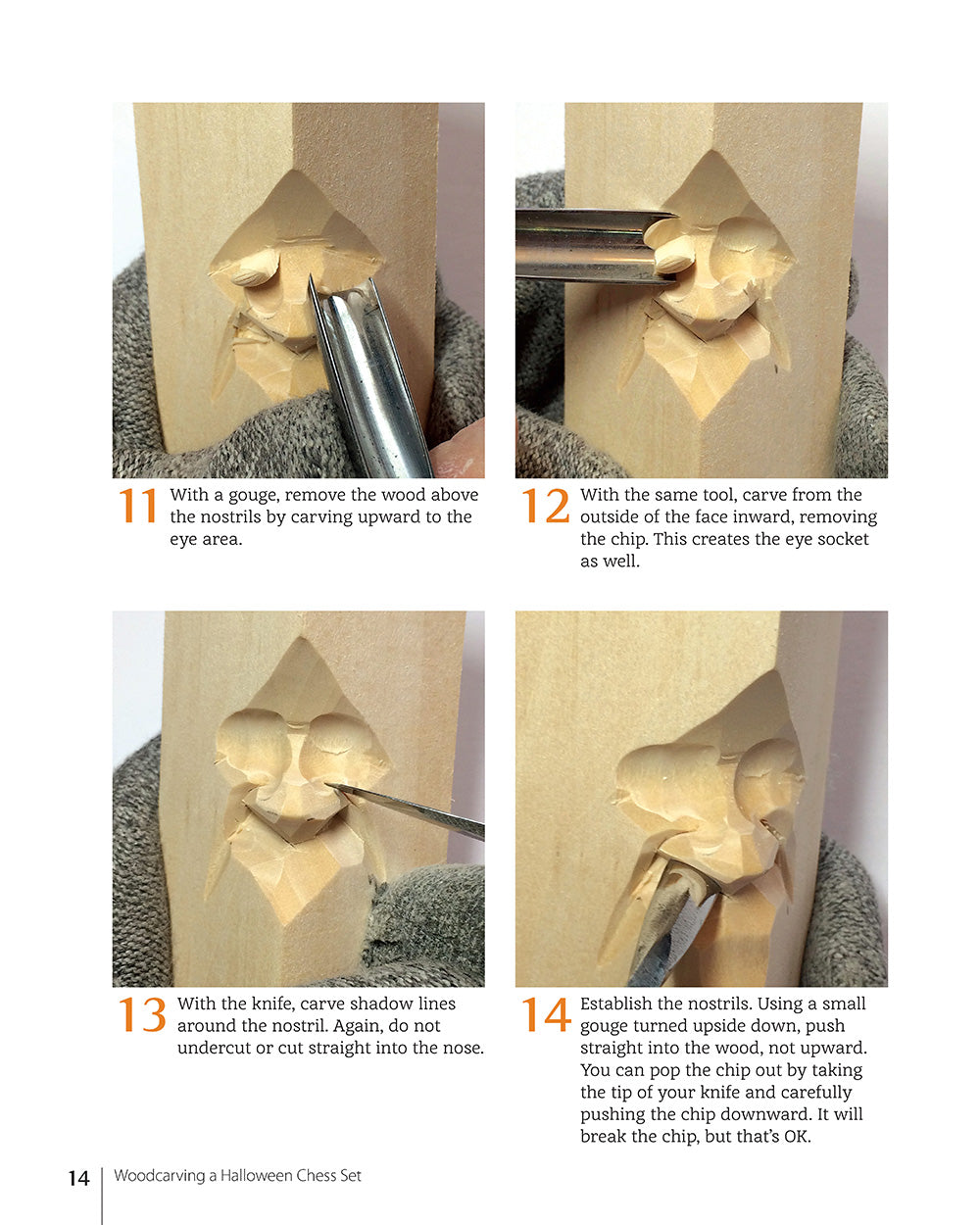 11 With a gouge, remove the wood above the nostrils by carving upward to the eye area.

12 With the same tool, carve from the outside of the face inward, removing the chip. This creates the eye socket as well.

13 With the knife, carve shadow lines around the nostril. Again, do not undercut or cut straight into the nose.

14 Establish the nostrils. Using a small gouge turned upside down, push straight into the wood, not upward. You can pop the chip out by taking the tip of your knife and carefully pushing the chip downward. It will break the chip, but that's OK.

14 Woodcarving a Halloween Chess Set