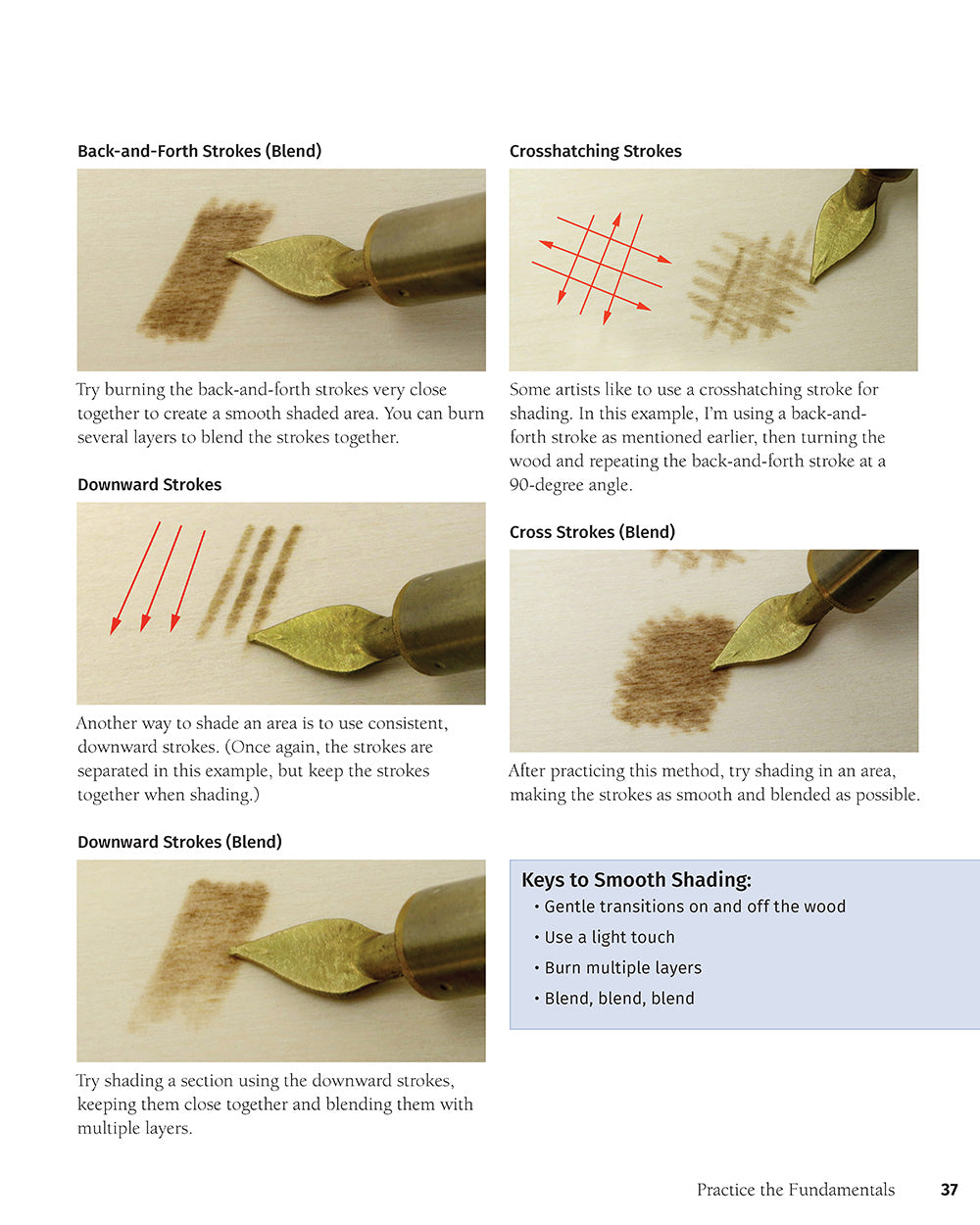 Back-and-Forth Strokes (Blend)

Try burning the back-and-forth strokes very close together to create a smooth shaded area. You can burn several layers to blend the strokes together.

Downward Strokes

Another way to shade an area is to use consistent, downward strokes. (Once again, the strokes are separated in this example, but keep the strokes together when shading.)

Downward Strokes (Blend)

Try shading a section using the downward strokes, keeping them close together and blending them with multiple layers.

Crosshatching Strokes

Some artists like to use a crosshatching stroke for shading. In this example, I'm using a back-and-forth stroke as mentioned earlier, then turning the wood and repeating the back-and-forth stroke at a 90-degree angle.

Cross Strokes (Blend)

After practicing this method, try shading in an area, making the strokes as smooth and blended as possible.

Keys to Smooth Shading:
• Gentle transitions on and off the wood
• Use a light touch
• Burn multiple layers
• Blend, blend, blend

Practice the Fundamentals 37