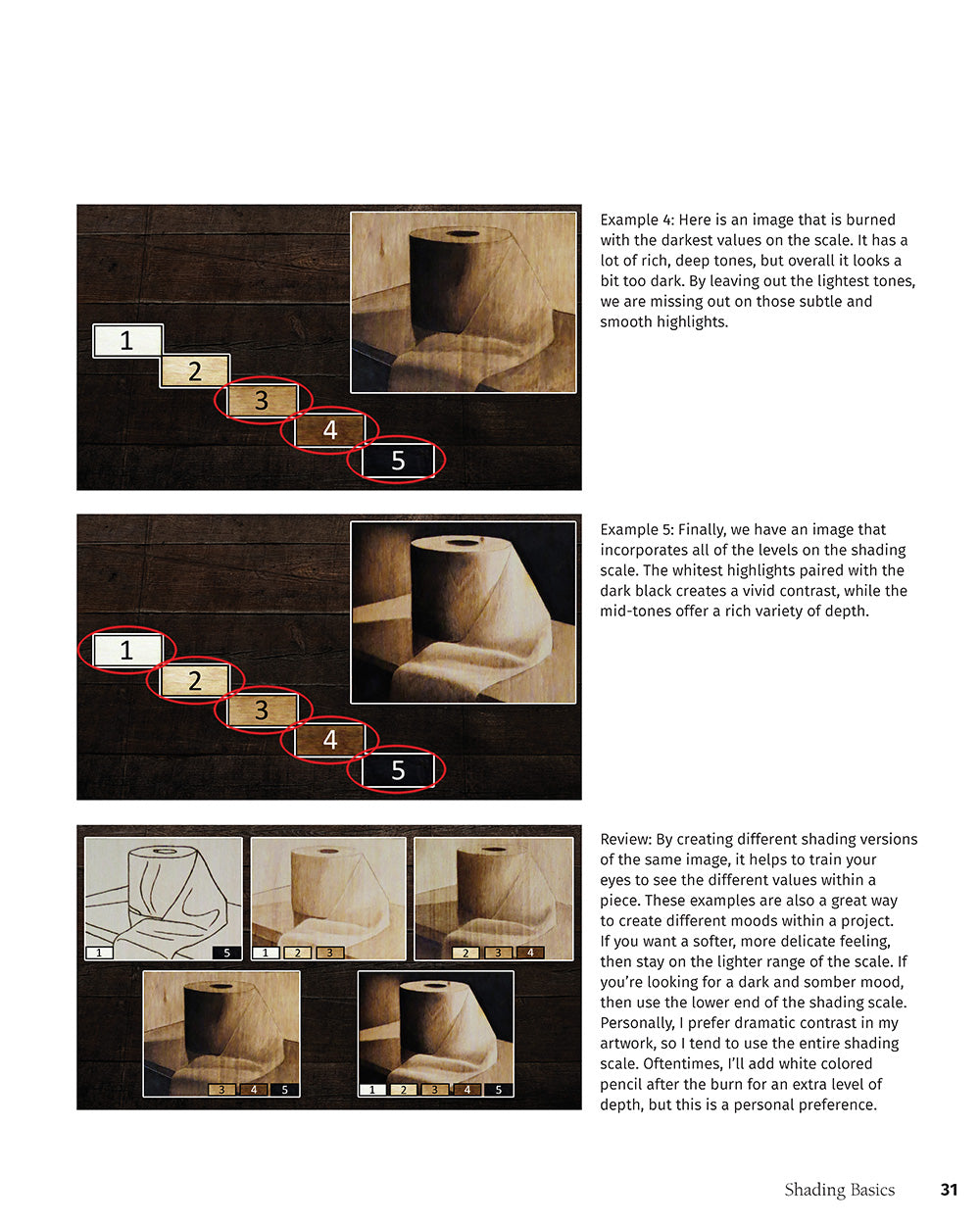 1

2

3

4

5

Example 4: Here is an image that is burned with the darkest values on the scale. It has a lot of rich, deep tones, but overall it looks a bit too dark. By leaving out the lightest tones, we are missing out on those subtle and smooth highlights.

1

2

3

4

5

Example 5: Finally, we have an image that incorporates all of the levels on the shading scale. The whitest highlights paired with the dark black creates a vivid contrast, while the mid-tones offer a rich variety of depth.

1 5

1 2 3

2 3 4

3 4 5

1 2 3 4 5

Review: By creating different shading versions of the same image, it helps to train your eyes to see the different values within a piece. These examples are also a great way to create different moods within a project. If you want a softer, more delicate feeling, then stay on the lighter range of the scale. If you're looking for a dark and somber mood, then use the lower end of the shading scale. Personally, I prefer dramatic contrast in my artwork, so I tend to use the entire shading scale. Oftentimes, I'll add white colored pencil after the burn for an extra level of depth, but this is a personal preference.

Shading Basics 31