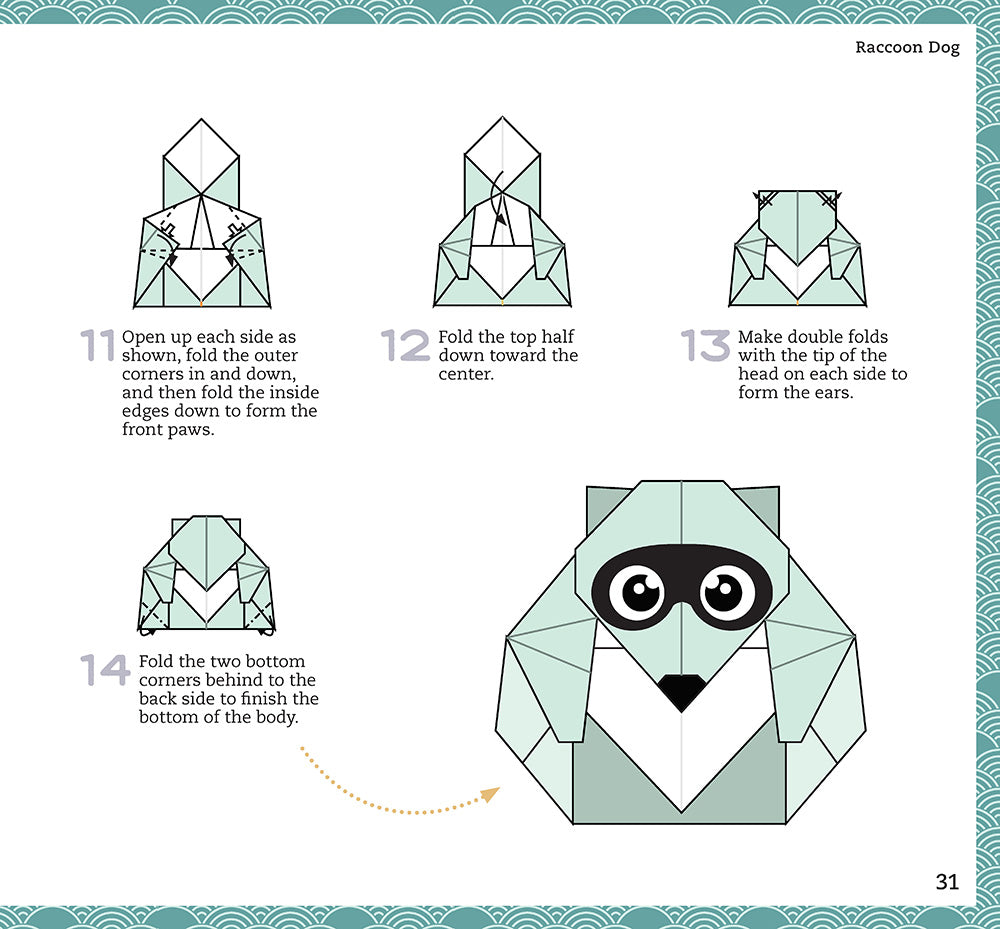 Raccoon Dog

11 Open up each side as shown, fold the outer corners in and down, and then fold the inside edges down to form the front paws.

12 Fold the top half down toward the center.

13 Make double folds with the tip of the head on each side to form the ears.

14 Fold the two bottom corners behind to the back side to finish the bottom of the body.

31