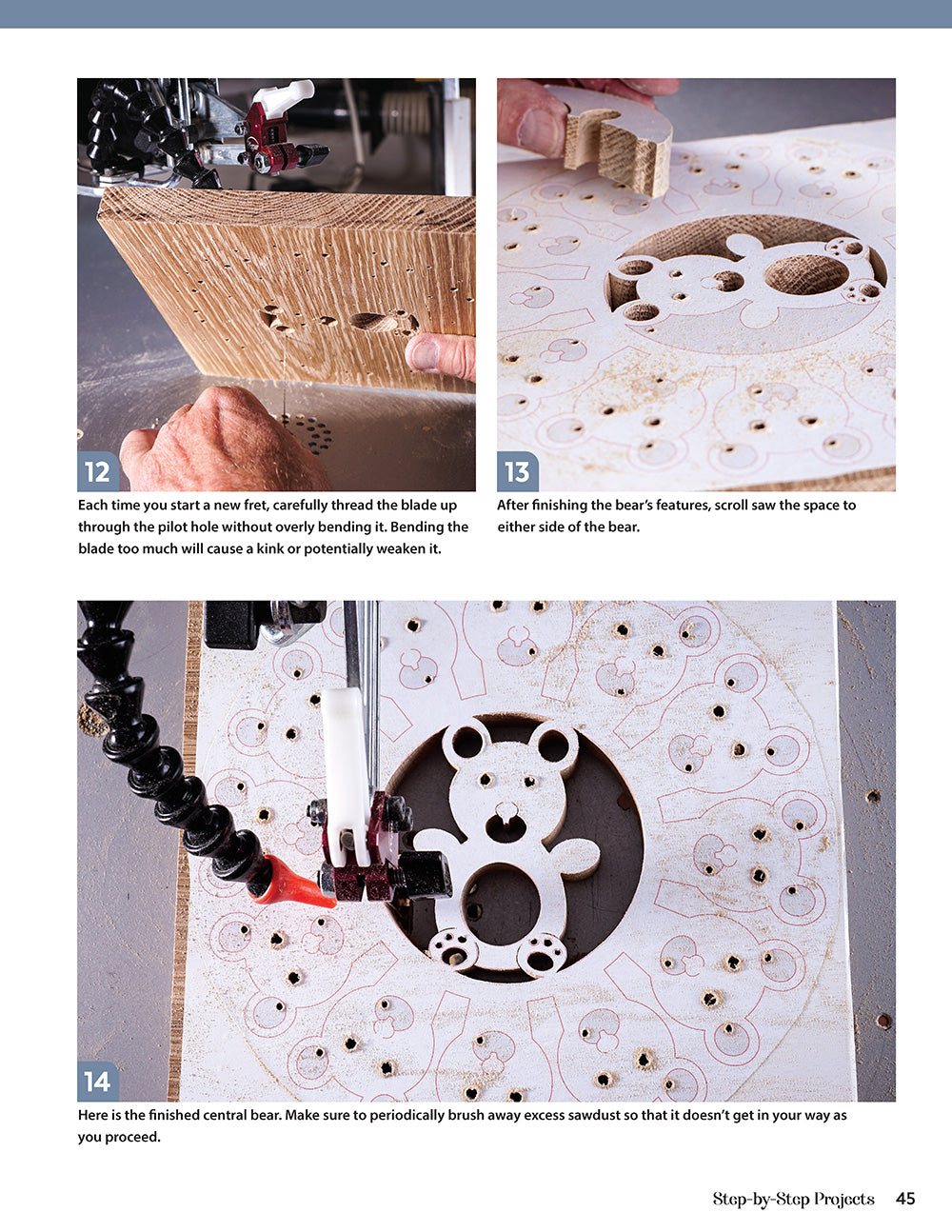 12

Each time you start a new fret, carefully thread the blade up through the pilot hole without overly bending it. Bending the blade too much will cause a kink or potentially weaken it.

13

After finishing the bear's features, scroll saw the space to either side of the bear.

14

Here is the finished central bear. Make sure to periodically brush away excess sawdust so that it doesn't get in your way as you proceed.

Step-by-Step Projects 45