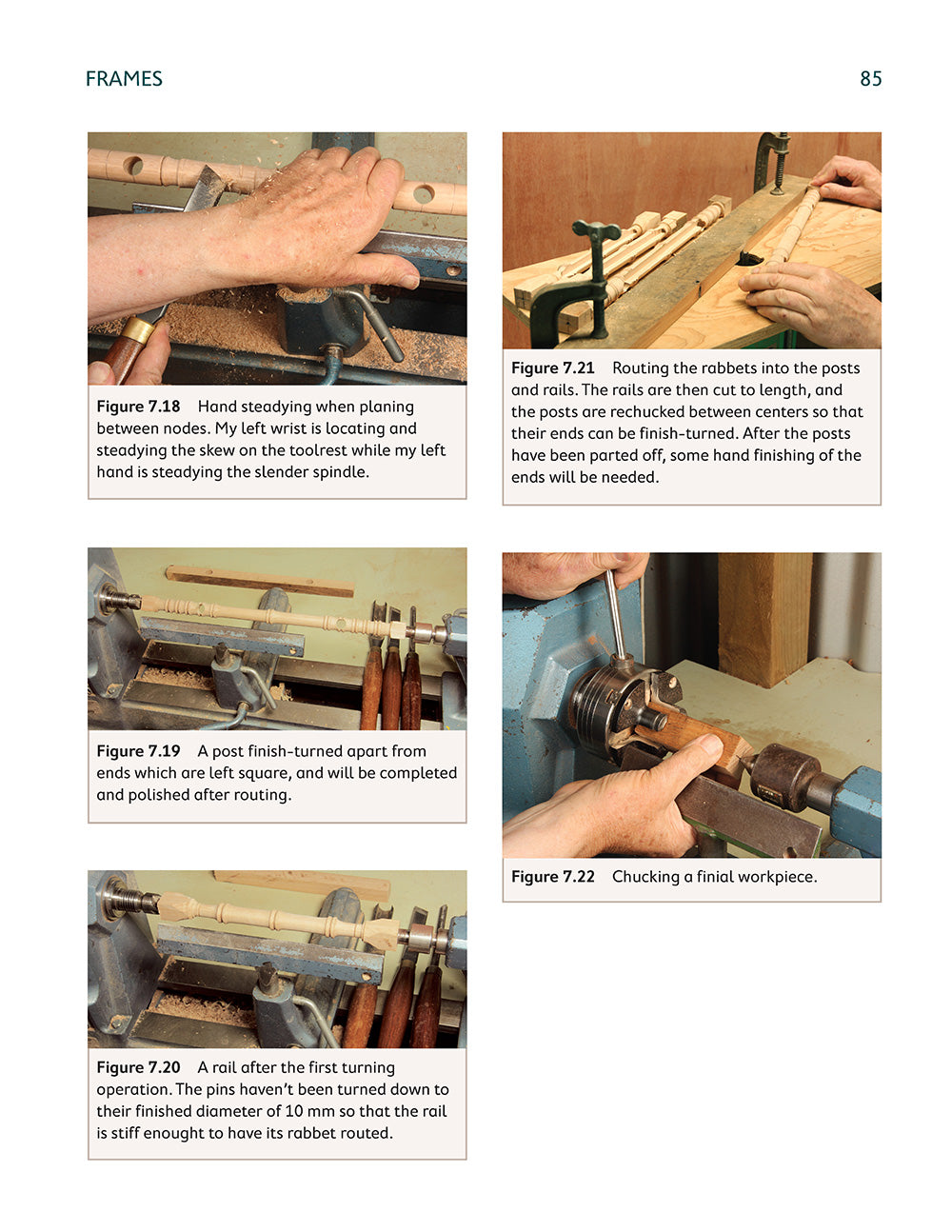 FRAMES 85

Figure 7.18 Hand steadying when planing between nodes. My left wrist is locating and steadying the skew on the toolrest while my left hand is steadying the slender spindle.

Figure 7.19 A post finish-turned apart from ends which are left square, and will be completed and polished after routing.

Figure 7.20 A rail after the first turning operation. The pins haven't been turned down to their finished diameter of 10 mm so that the rail is stiff enought to have its rabbet routed.

Figure 7.21 Routing the rabbets into the posts and rails. The rails are then cut to length, and the posts are rechucked between centers so that their ends can be finish-turned. After the posts have been parted off, some hand finishing of the ends will be needed.

Figure 7.22 Chucking a finial workpiece.