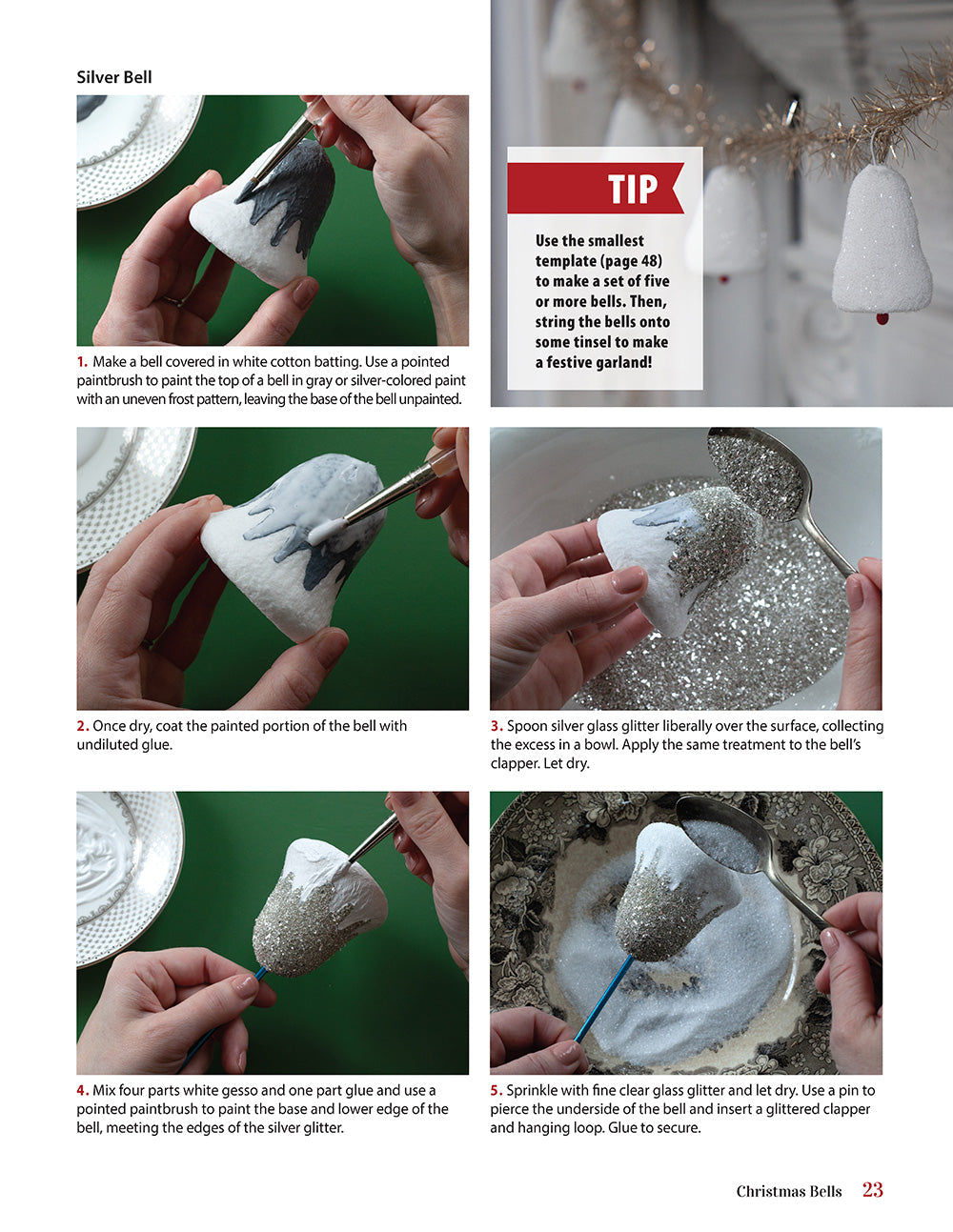 Silver Bell

1. Make a bell covered in white cotton batting. Use a pointed paintbrush to paint the top of a bell in gray or silver-colored paint with an uneven frost pattern, leaving the base of the bell unpainted.

TIP

Use the smallest template (page 48) to make a set of five or more bells. Then, string the bells onto some tinsel to make a festive garland!

2. Once dry, coat the painted portion of the bell with undiluted glue.

3. Spoon silver glass glitter liberally over the surface, collecting the excess in a bowl. Apply the same treatment to the bell's clapper. Let dry.

4. Mix four parts white gesso and one part glue and use a pointed paintbrush to paint the base and lower edge of the bell, meeting the edges of the silver glitter.

5. Sprinkle with fine clear glass glitter and let dry. Use a pin to pierce the underside of the bell and insert a glittered clapper and hanging loop. Glue to secure.

Christmas Bells 23