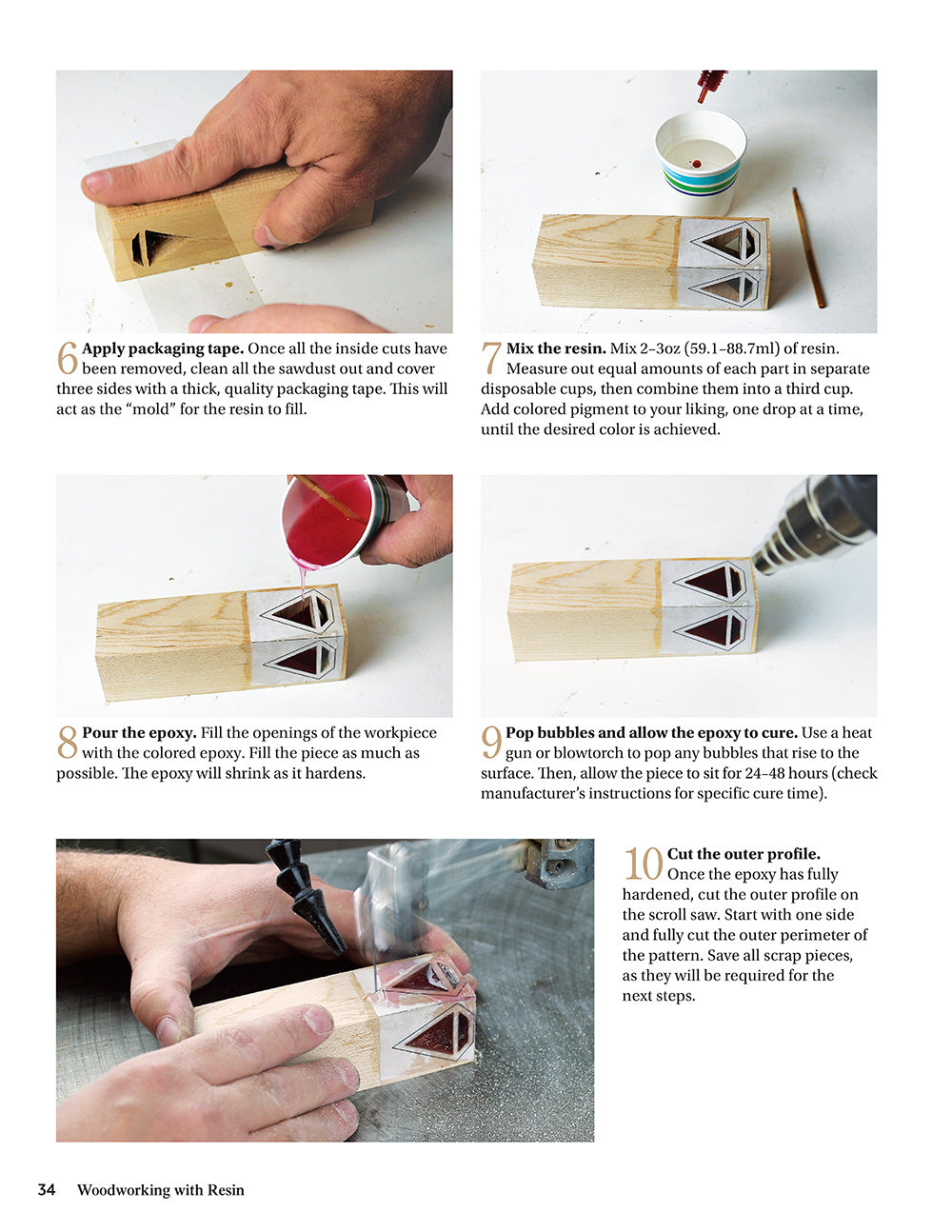 6 Apply packaging tape. Once all the inside cuts have been removed, clean all the sawdust out and cover three sides with a thick, quality packaging tape. This will act as the "mold" for the resin to fill.

7 Mix the resin. Mix 2–3oz (59.1–88.7ml) of resin. Measure out equal amounts of each part in separate disposable cups, then combine them into a third cup. Add colored pigment to your liking, one drop at a time, until the desired color is achieved.

8 Pour the epoxy. Fill the openings of the workpiece with the colored epoxy. Fill the piece as much as possible. The epoxy will shrink as it hardens.

9 Pop bubbles and allow the epoxy to cure. Use a heat gun or blowtorch to pop any bubbles that rise to the surface. Then, allow the piece to sit for 24–48 hours (check manufacturer's instructions for specific cure time).

10 Cut the outer profile. Once the epoxy has fully hardened, cut the outer profile on the scroll saw. Start with one side and fully cut the outer perimeter of the pattern. Save all scrap pieces, as they will be required for the next steps.

34 Woodworking with Resin