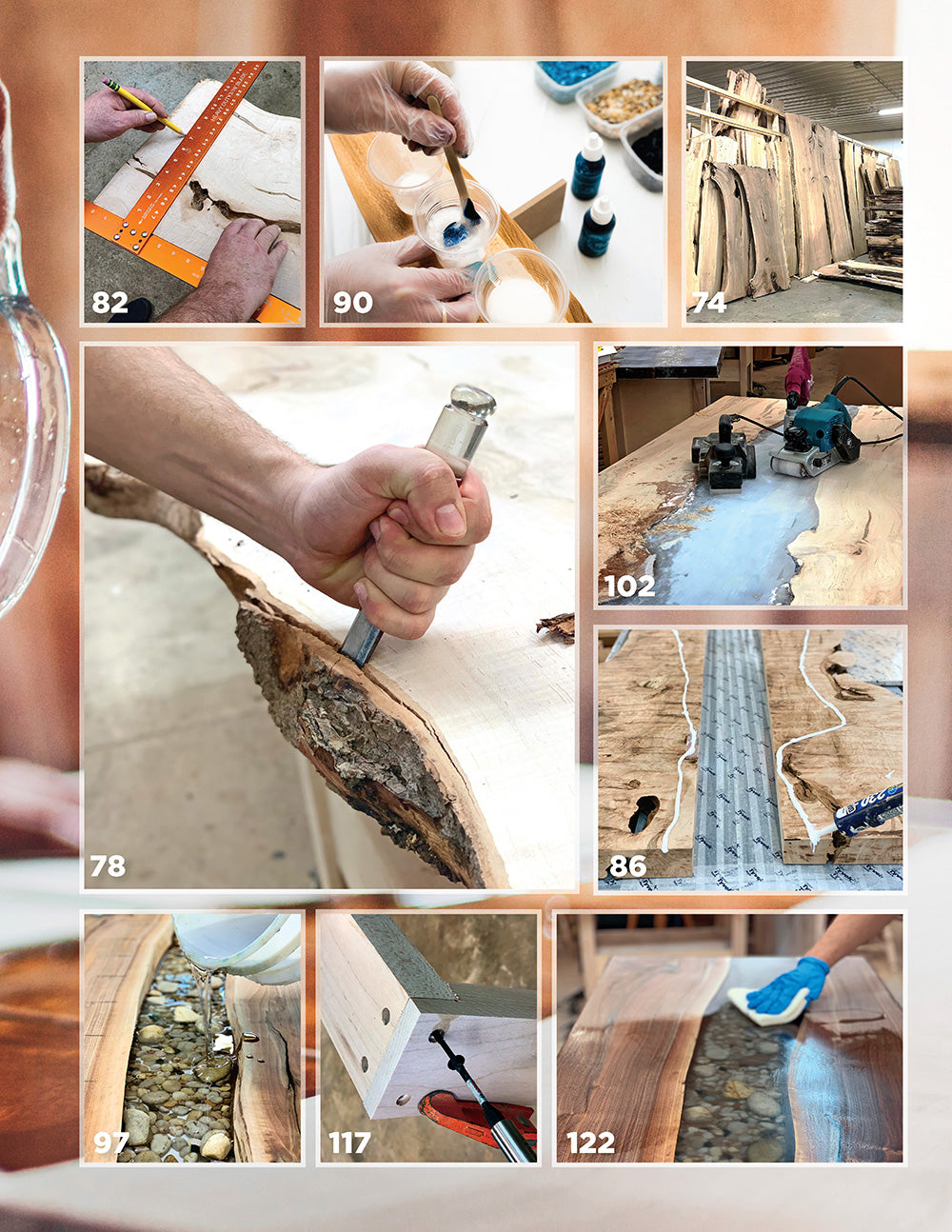 82

90

74

78

102

86

97

117

122