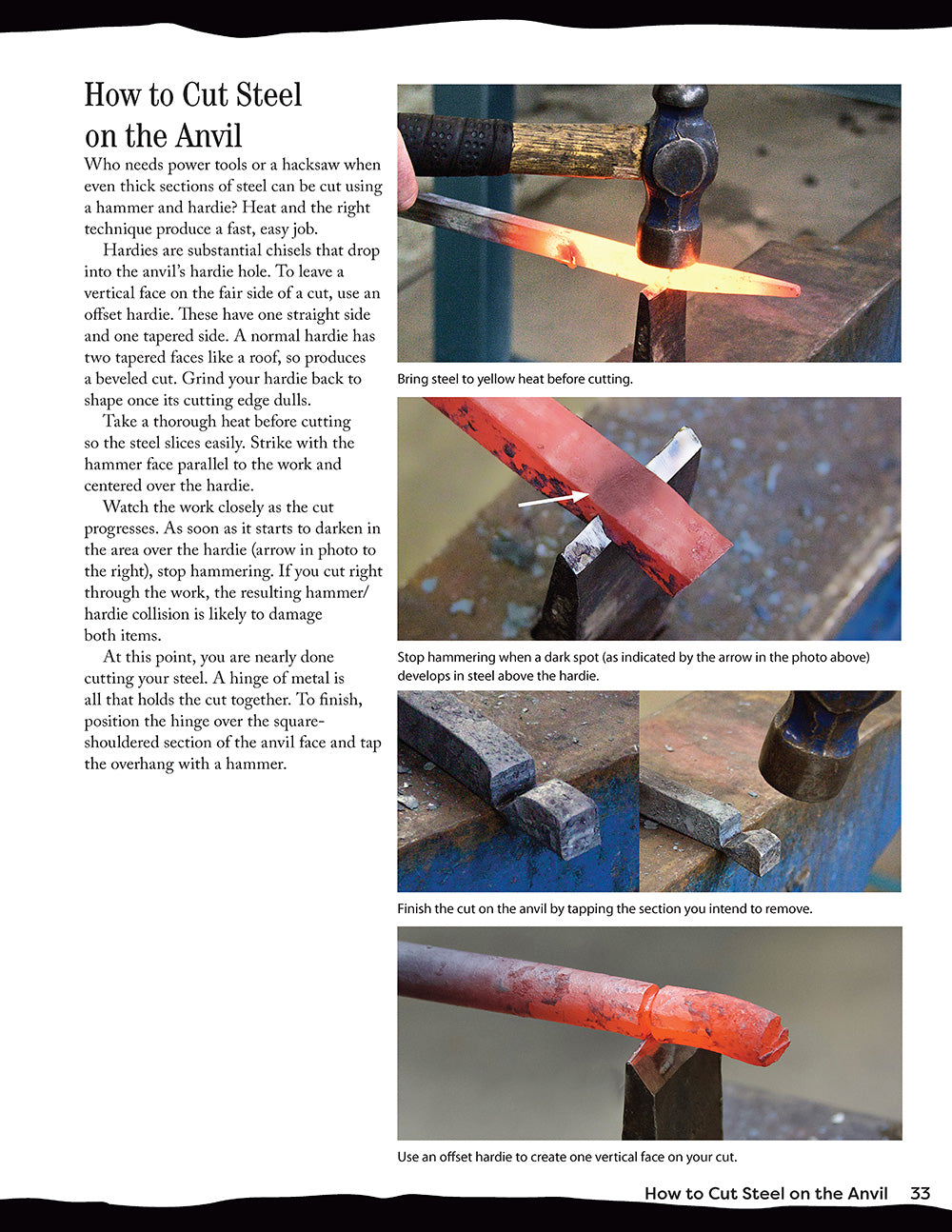 How to Cut Steel on the Anvil

Who needs power tools or a hacksaw when even thick sections of steel can be cut using a hammer and hardie? Heat and the right technique produce a fast, easy job.

Hardies are substantial chisels that drop into the anvil's hardie hole. To leave a vertical face on the fair side of a cut, use an offset hardie. These have one straight side and one tapered side. A normal hardie has two tapered faces like a roof, so produces a beveled cut. Grind your hardie back to shape once its cutting edge dulls.

Take a thorough heat before cutting so the steel slices easily. Strike with the hammer face parallel to the work and centered over the hardie.

Watch the work closely as the cut progresses. As soon as it starts to darken in the area over the hardie (arrow in photo to the right), stop hammering. If you cut right through the work, the resulting hammer/hardie collision is likely to damage both items.

At this point, you are nearly done cutting your steel. A hinge of metal is all that holds the cut together. To finish, position the hinge over the square-shouldered section of the anvil face and tap the overhang with a hammer.

Bring steel to yellow heat before cutting.

Stop hammering when a dark spot (as indicated by the arrow in the photo above) develops in steel above the hardie.

Finish the cut on the anvil by tapping the section you intend to remove.

Use an offset hardie to create one vertical face on your cut.

How to Cut Steel on the Anvil 33