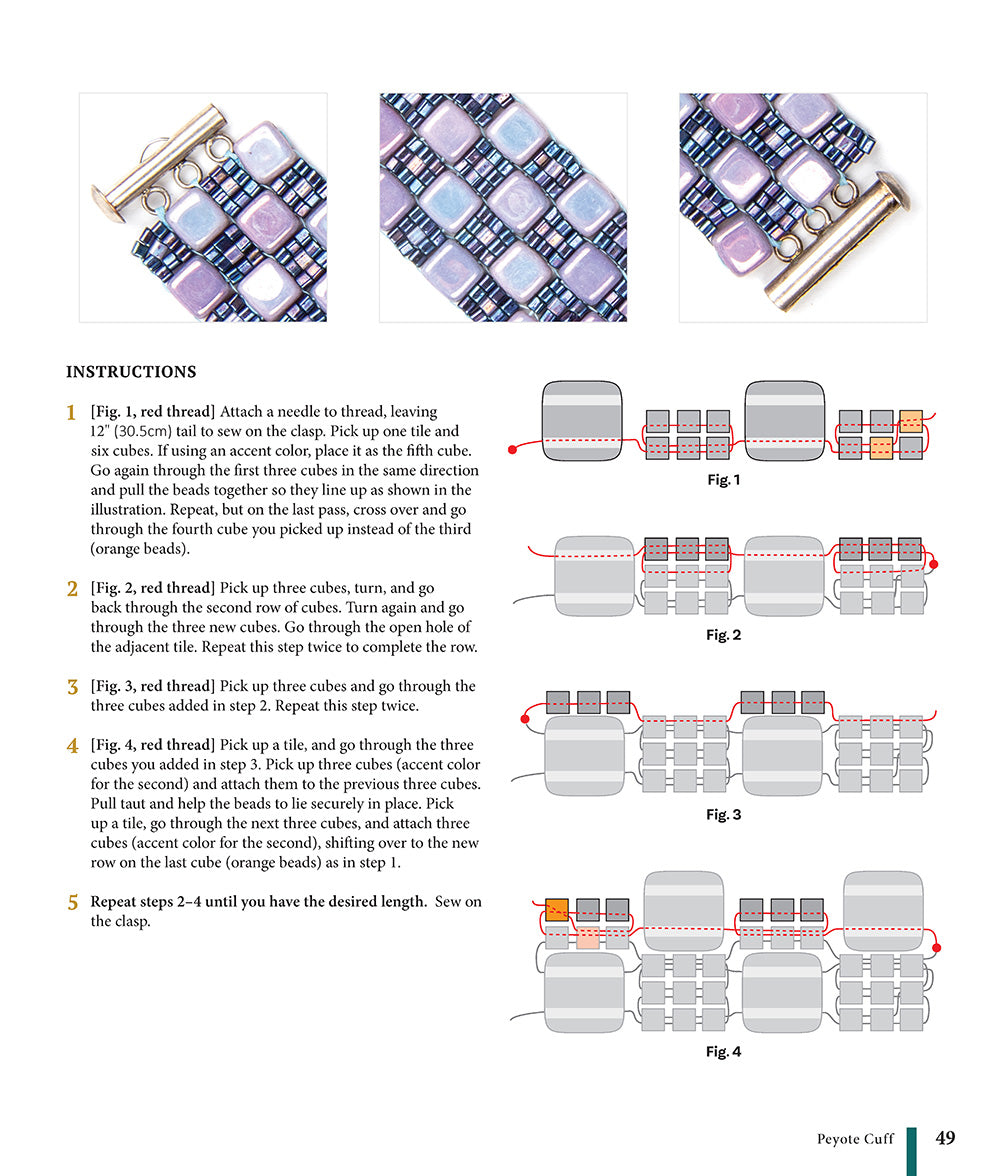 INSTRUCTIONS

1 [Fig. 1, red thread] Attach a needle to thread, leaving 12" (30.5cm) tail to sew on the clasp. Pick up one tile and six cubes. If using an accent color, place it as the fifth cube. Go again through the first three cubes in the same direction and pull the beads together so they line up as shown in the illustration. Repeat, but on the last pass, cross over and go through the fourth cube you picked up instead of the third (orange beads).

2 [Fig. 2, red thread] Pick up three cubes, turn, and go back through the second row of cubes. Turn again and go through the three new cubes. Go through the open hole of the adjacent tile. Repeat this step twice to complete the row.

3 [Fig. 3, red thread] Pick up three cubes and go through the three cubes added in step 2. Repeat this step twice.

4 [Fig. 4, red thread] Pick up a tile, and go through the three cubes you added in step 3. Pick up three cubes (accent color for the second) and attach them to the previous three cubes. Pull taut and help the beads to lie securely in place. Pick up a tile, go through the next three cubes, and attach three cubes (accent color for the second), shifting over to the new row on the last cube (orange beads) as in step 1.

5 Repeat steps 2–4 until you have the desired length. Sew on the clasp.

Fig. 1

Fig. 2

Fig. 3

Fig. 4

Peyote Cuff 49