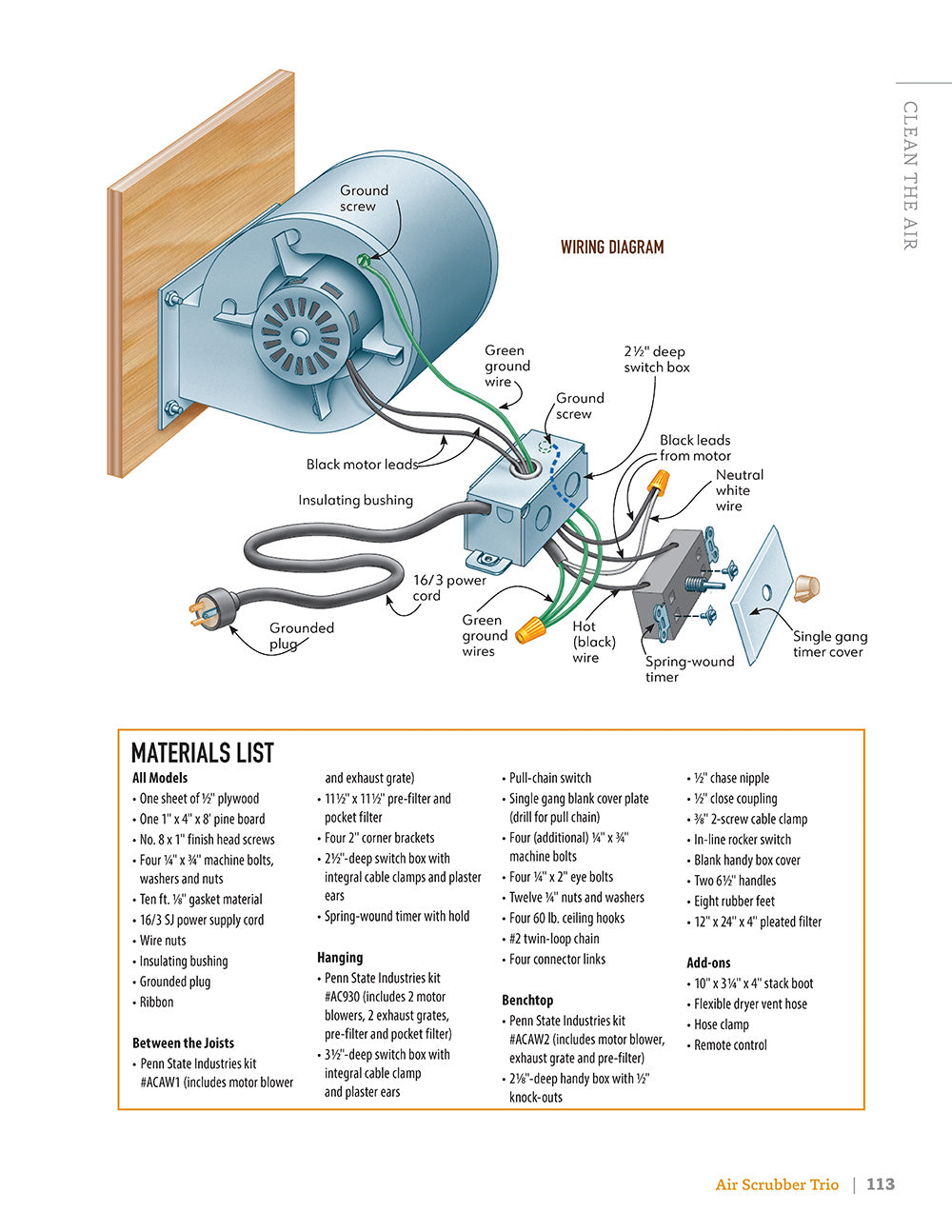 CLEAN THE AIR

WIRING DIAGRAM

Ground screw

Green ground wire

2½" deep switch box

Ground screw

Black leads from motor

Neutral white wire

Black motor leads

Insulating bushing

16/3 power cord

Grounded plug

Green ground wires

Hot (black) wire

Spring-wound timer

Single gang timer cover

MATERIALS LIST

All Models
• One sheet of ½" plywood
• One 1" x 4" x 8' pine board
• No. 8 x 1" finish head screws
• Four ¼" x ¾" machine bolts, washers and nuts
• Ten ft. ⅛" gasket material
• 16/3 SJ power supply cord
• Wire nuts
• Insulating bushing
• Grounded plug
• Ribbon

Between the Joists
• Penn State Industries kit #ACAW1 (includes motor blower and exhaust grate)
• 11½" x 11½" pre-filter and pocket filter
• Four 2" corner brackets
• 2½"-deep switch box with integral cable clamps and plaster ears
• Spring-wound timer with hold

Hanging
• Penn State Industries kit #AC930 (includes 2 motor blowers, 2 exhaust grates, pre-filter and pocket filter)
• 3½"-deep switch box with integral cable clamp and plaster ears
• Pull-chain switch
• Single gang blank cover plate (drill for pull chain)
• Four (additional) ¼" x ¾" machine bolts
• Four ¼" x 2" eye bolts
• Twelve ¼" nuts and washers
• Four 60 lb. ceiling hooks
• #2 twin-loop chain
• Four connector links

Benchtop
• Penn State Industries kit #ACAW2 (includes motor blower, exhaust grate and pre-filter)
• 2⅛"-deep handy box with ½" knock-outs
• ½" chase nipple
• ½" close coupling
• ⅜" 2-screw cable clamp
• In-line rocker switch
• Blank handy box cover
• Two 6½" handles
• Eight rubber feet
• 12" x 24" x 4" pleated filter

Add-ons
• 10" x 3¼" x 4" stack boot
• Flexible dryer vent hose
• Hose clamp
• Remote control

Air Scrubber Trio | 113