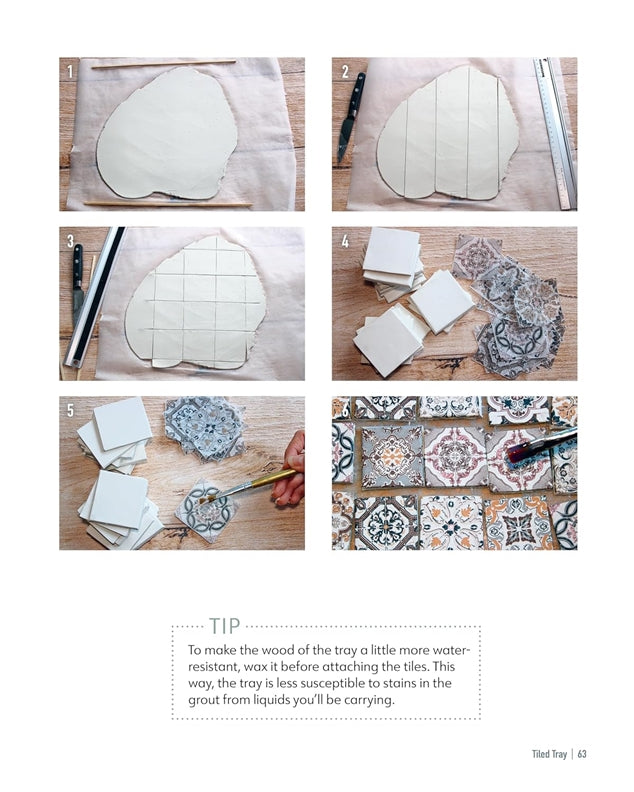 1

2

3

4

5

TIP

To make the wood of the tray a little more water-resistant, wax it before attaching the tiles. This way, the tray is less susceptible to stains in the grout from liquids you'll be carrying.

Tiled Tray | 63