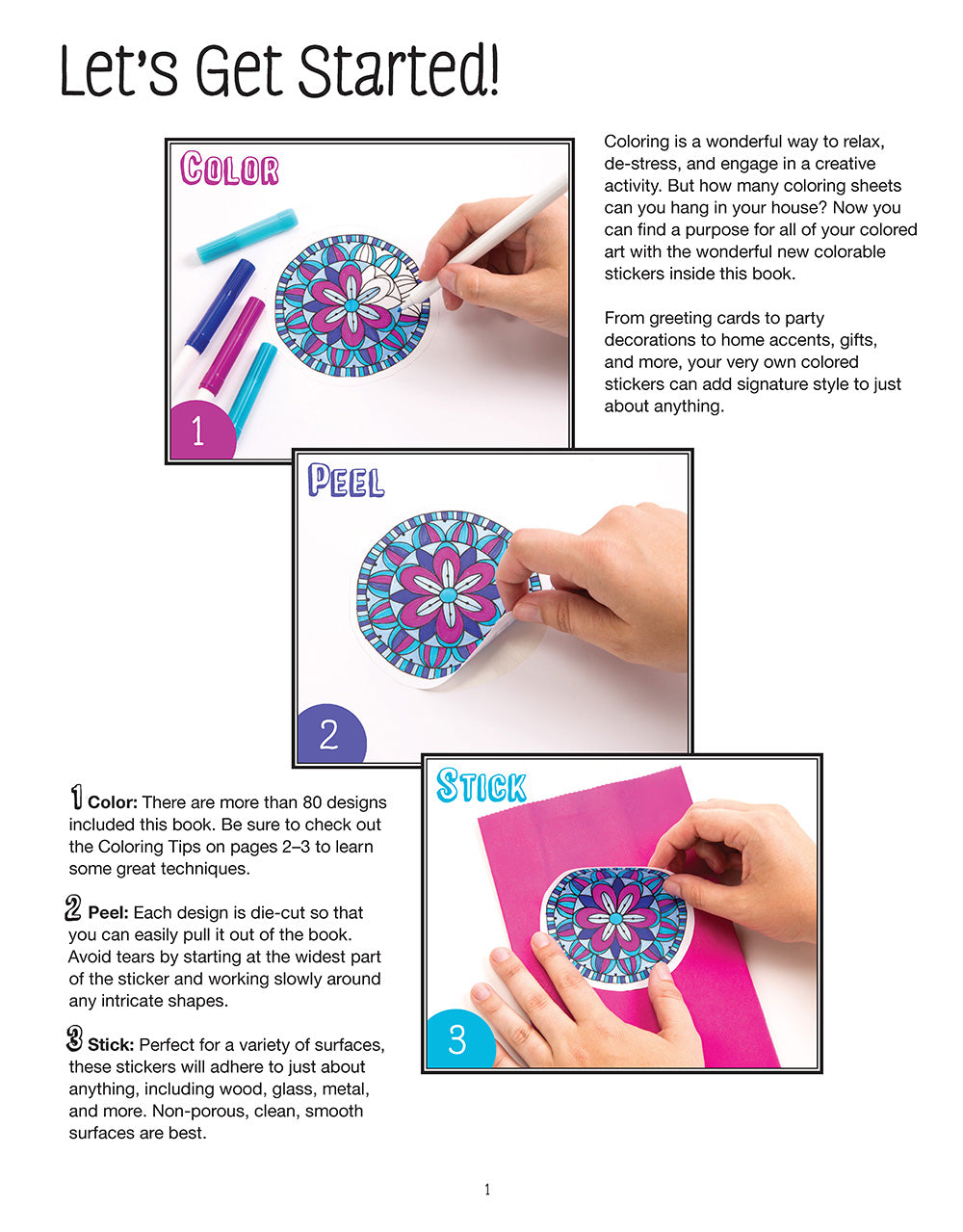 Let's Get Started!

Color

1

Coloring is a wonderful way to relax, de-stress, and engage in a creative activity. But how many coloring sheets can you hang in your house? Now you can find a purpose for all of your colored art with the wonderful new colorable stickers inside this book.

From greeting cards to party decorations to home accents, gifts, and more, your very own colored stickers can add signature style to just about anything.

Peel

2

Stick

3

1 Color: There are more than 80 designs included this book. Be sure to check out the Coloring Tips on pages 2–3 to learn some great techniques.

2 Peel: Each design is die-cut so that you can easily pull it out of the book. Avoid tears by starting at the widest part of the sticker and working slowly around any intricate shapes.

3 Stick: Perfect for a variety of surfaces, these stickers will adhere to just about anything, including wood, glass, metal, and more. Non-porous, clean, smooth surfaces are best.

1