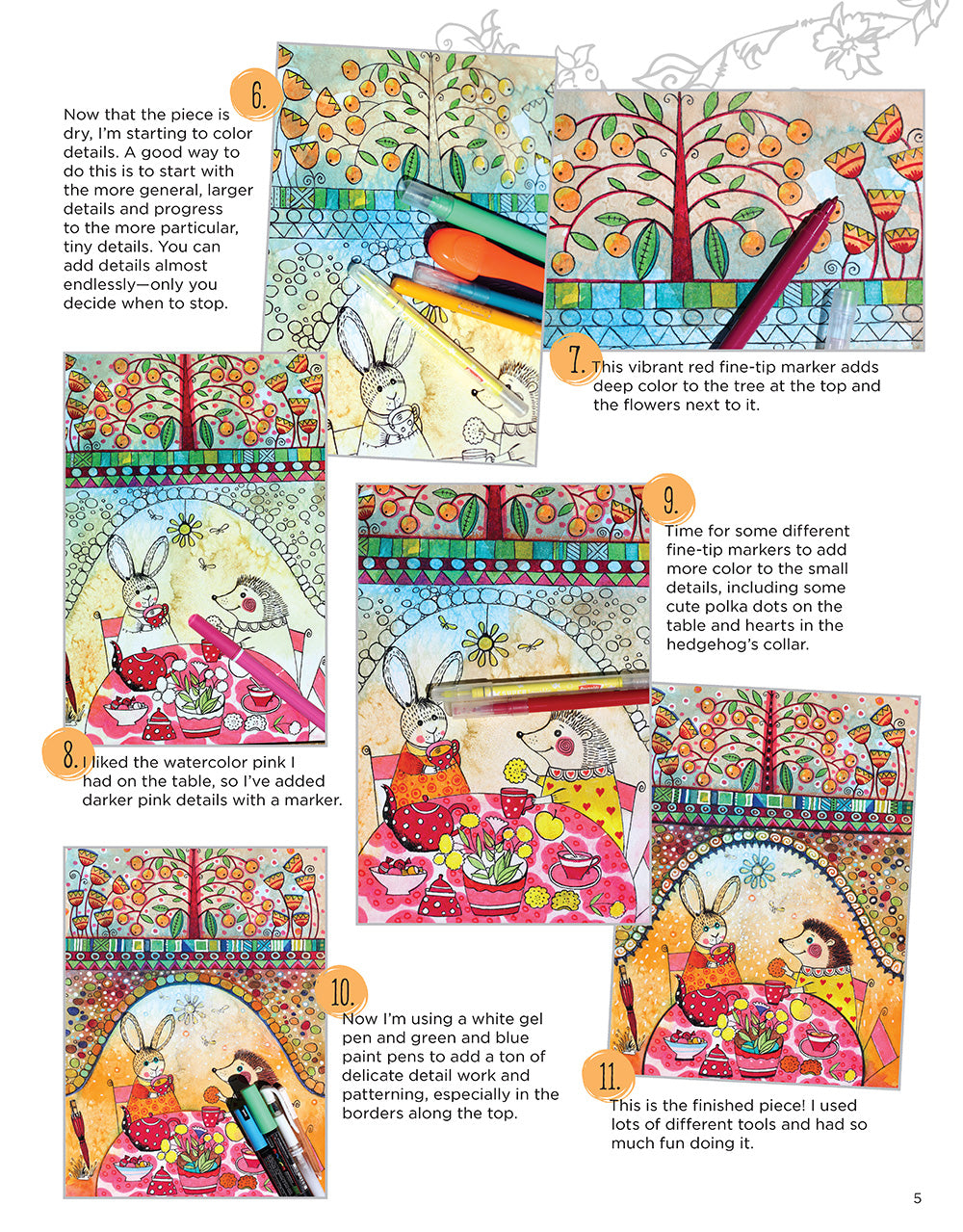 6.

Now that the piece is dry, I'm starting to color details. A good way to do this is to start with the more general, larger details and progress to the more particular, tiny details. You can add details almost endlessly—only you decide when to stop.

7. This vibrant red fine-tip marker adds deep color to the tree at the top and the flowers next to it.

8. I liked the watercolor pink I had on the table, so I've added darker pink details with a marker.

9.

Time for some different fine-tip markers to add more color to the small details, including some cute polka dots on the table and hearts in the hedgehog's collar.

10.

Now I'm using a white gel pen and green and blue paint pens to add a ton of delicate detail work and patterning, especially in the borders along the top.

11.

This is the finished piece! I used lots of different tools and had so much fun doing it.

5