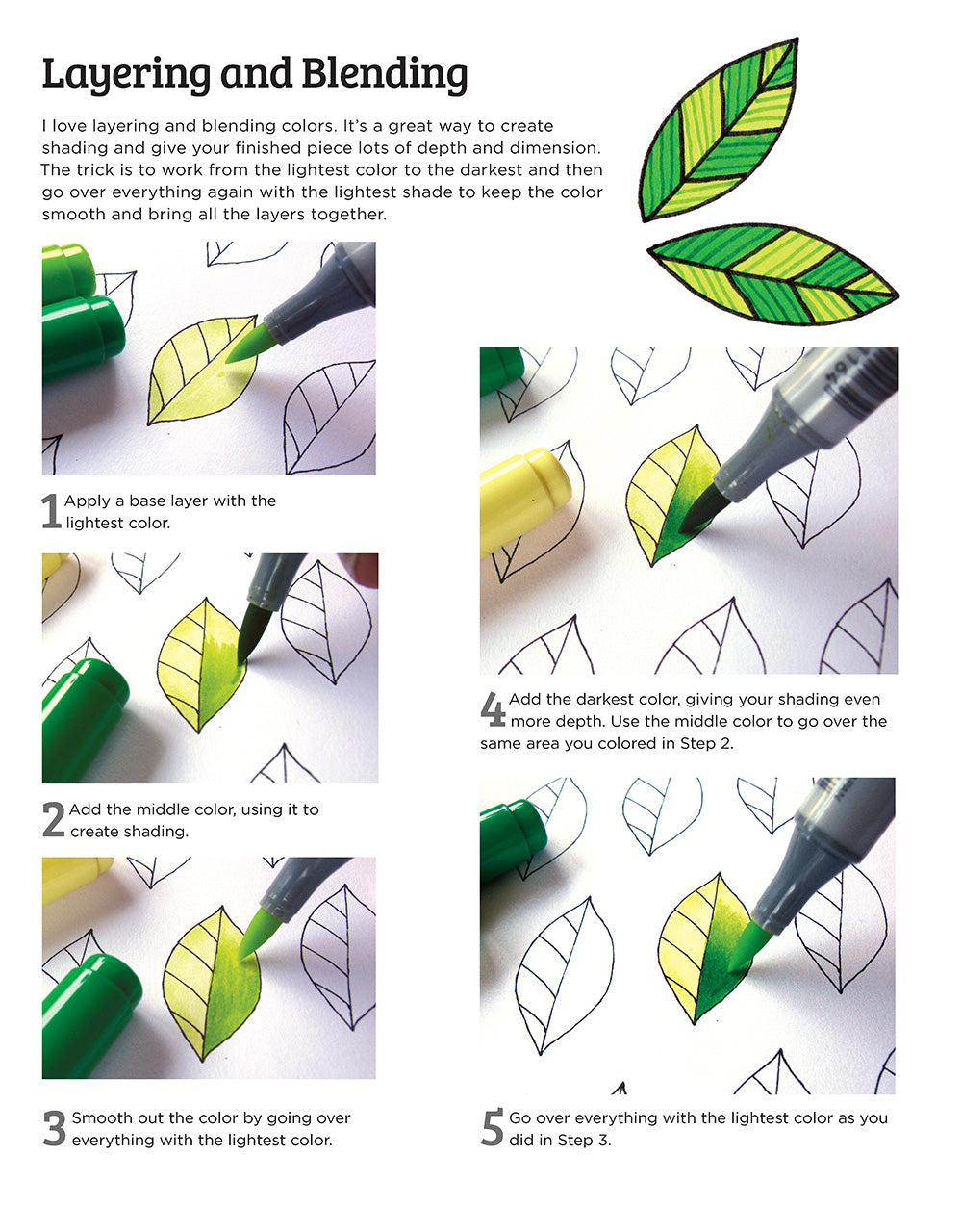 Layering and Blending

I love layering and blending colors. It's a great way to create shading and give your finished piece lots of depth and dimension. The trick is to work from the lightest color to the darkest and then go over everything again with the lightest shade to keep the color smooth and bring all the layers together.

1 Apply a base layer with the lightest color.

2 Add the middle color, using it to create shading.

3 Smooth out the color by going over everything with the lightest color.

4 Add the darkest color, giving your shading even more depth. Use the middle color to go over the same area you colored in Step 2.

5 Go over everything with the lightest color as you did in Step 3.