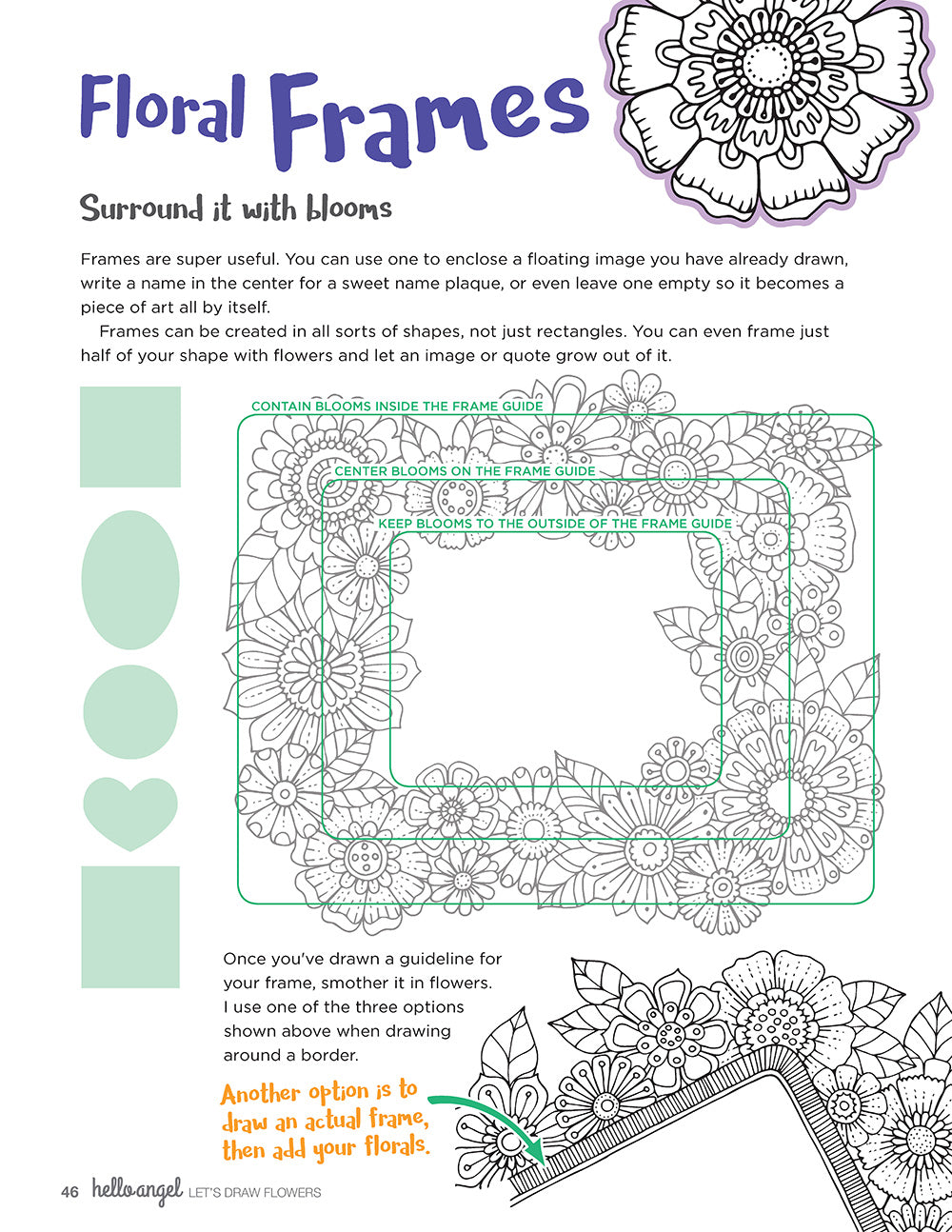 Floral Frames

Surround it with blooms

Frames are super useful. You can use one to enclose a floating image you have already drawn, write a name in the center for a sweet name plaque, or even leave one empty so it becomes a piece of art all by itself.

Frames can be created in all sorts of shapes, not just rectangles. You can even frame just half of your shape with flowers and let an image or quote grow out of it.

CONTAIN BLOOMS INSIDE THE FRAME GUIDE

CENTER BLOOMS ON THE FRAME GUIDE

KEEP BLOOMS TO THE OUTSIDE OF THE FRAME GUIDE

Once you've drawn a guideline for your frame, smother it in flowers. I use one of the three options shown above when drawing around a border.

Another option is to draw an actual frame, then add your florals.

46 hello angel LET'S DRAW FLOWERS